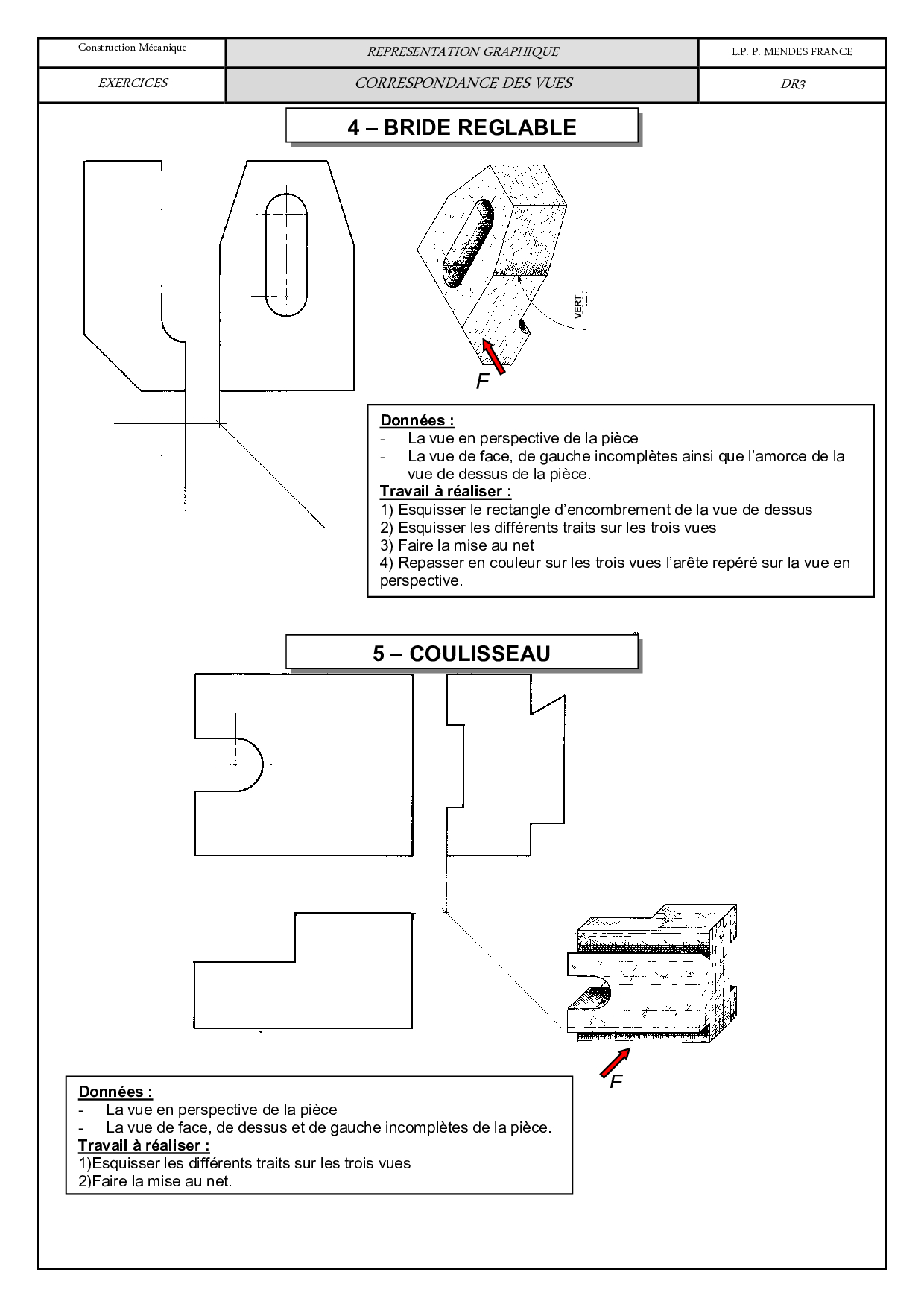 | Construction Mécanique | REPRESENTATION GRAPHIQUE | L.P. P. MENDES FRANCE |
|---|---|---|
| EXERCICES | CORRESPONDANCE DES VUES | DR3 |

4 – BRIDE REGLABLE

VERT

F

Données :
- La vue en perspective de la pièce
- La vue de face, de gauche incomplètes ainsi que l'amorce de la vue de dessus de la pièce.

Travail à réaliser :
1) Esquisser le rectangle d'encombrement de la vue de dessus
2) Esquisser les différents traits sur les trois vues
3) Faire la mise au net
4) Repasser en couleur sur les trois vues l'arête repéré sur la vue en perspective.

5 – COULISSEAU

F

Données :
- La vue en perspective de la pièce
- La vue de face, de dessus et de gauche incomplètes de la pièce.

Travail à réaliser :
1)Esquisser les différents traits sur les trois vues
2)Faire la mise au net.