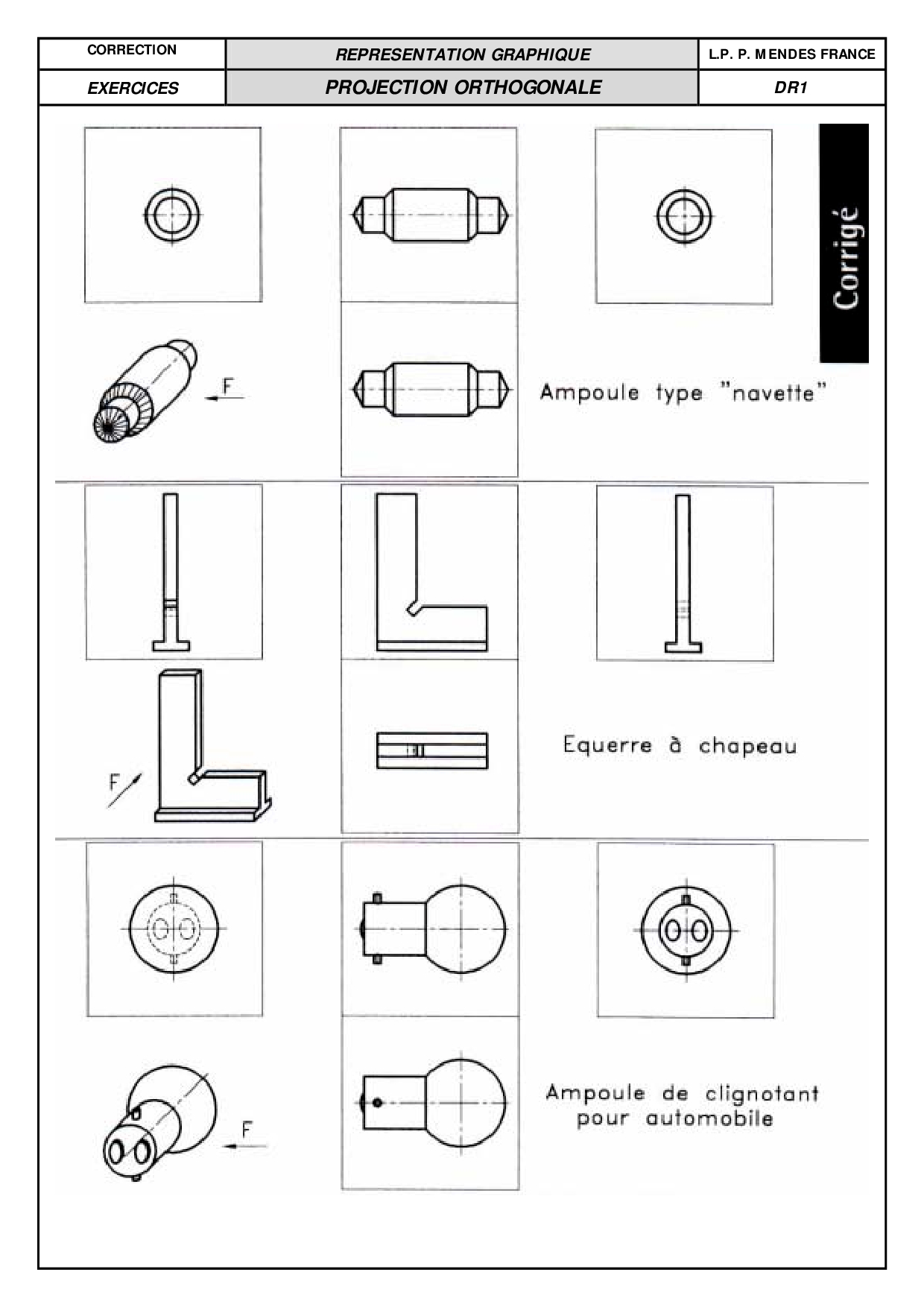 | CORRECTION | REPRESENTATION GRAPHIQUE | L.P. P. MENDES FRANCE |
|---|---|---|
| EXERCICES | PROJECTION ORTHOGONALE | DR1 |

Corrigé

F

Ampoule type "navette"

F

Equerre à chapeau

F

Ampoule de clignotant pour automobile