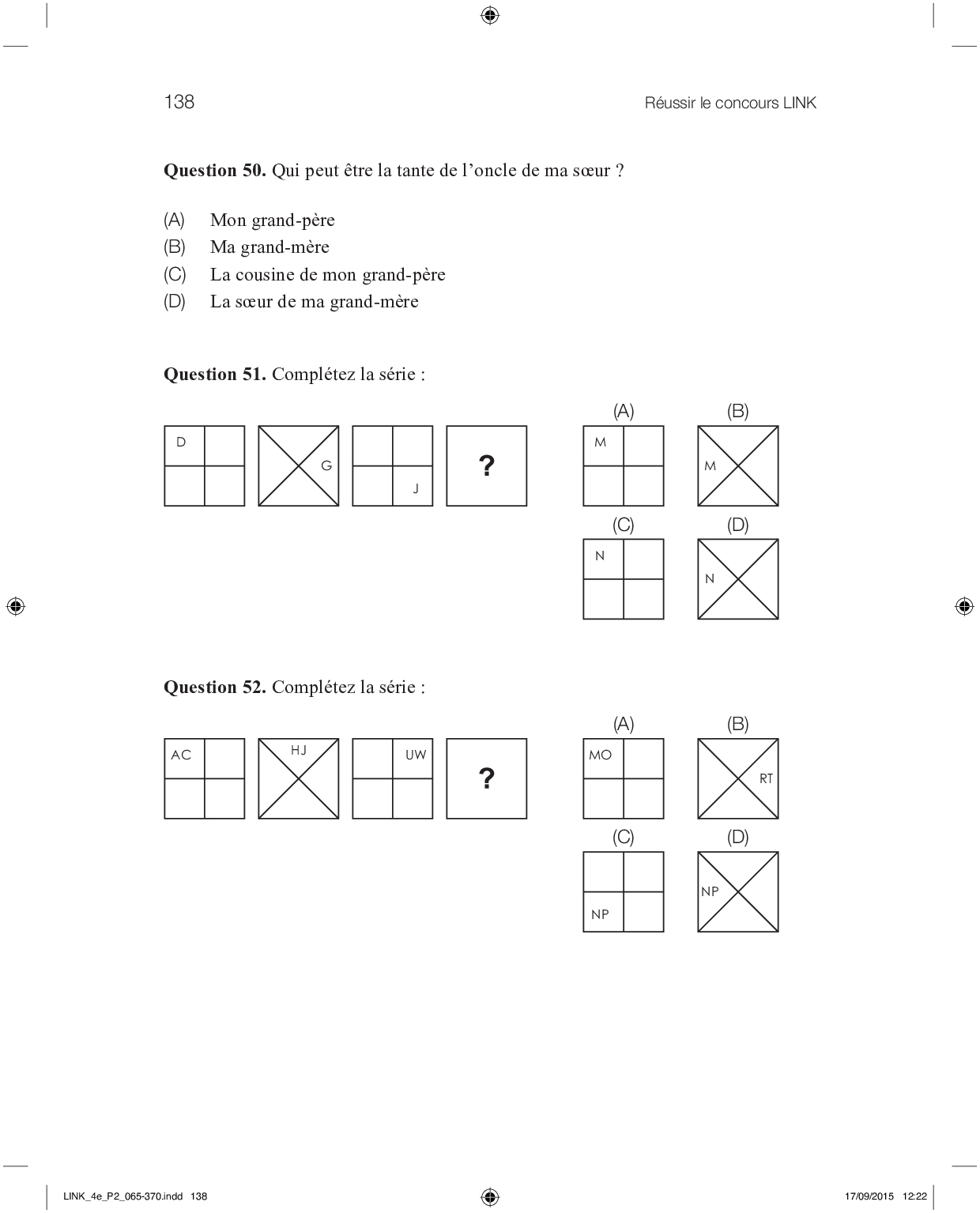 138

Réussir le concours LINK

**Question 50.** Qui peut être la tante de l'oncle de ma sœur ?

(A) Mon grand-père
(B) Ma grand-mère
(C) La cousine de mon grand-père
(D) La sœur de ma grand-mère

**Question 51.** Complétez la série :

D

G

J

?

(A)
M

(B)
M

(C)
N

(D)
N

**Question 52.** Complétez la série :

AC

HJ

UW

?

(A)
MO

(B)
RT

(C)
NP

(D)
NP

LINK_4e_P2_065-370.indd 138

17/09/2015 12:22