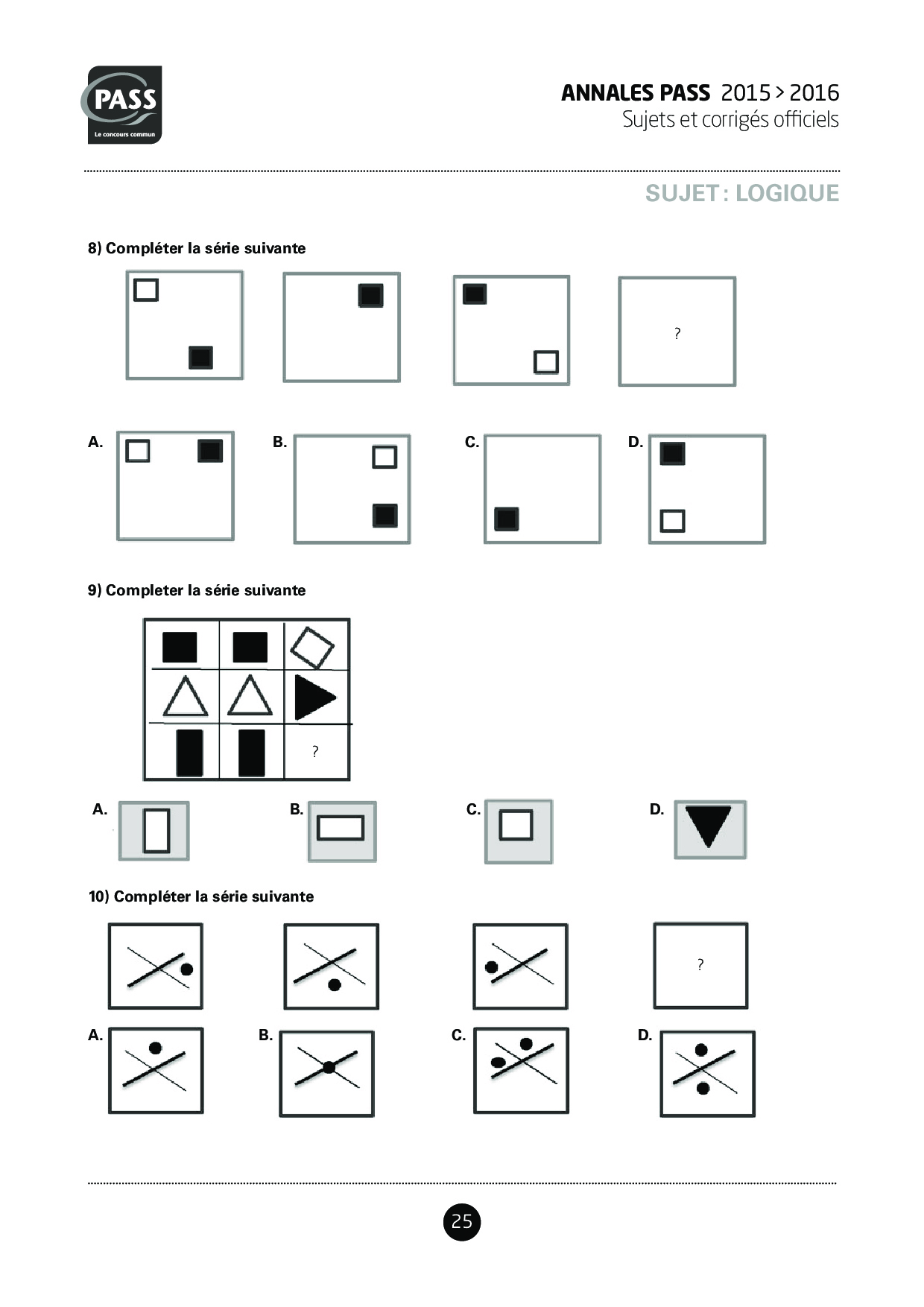 PASS
Le concours commun

ANNALES PASS 2015 > 2016
Sujets et corrigés officiels

SUJET : LOGIQUE

8) Compléter la série suivante

?

A.

B.

C.

D.

9) Completer la série suivante

?

A.

B.

C.

D.

10) Compléter la série suivante

?

A.

B.

C.

D.

25