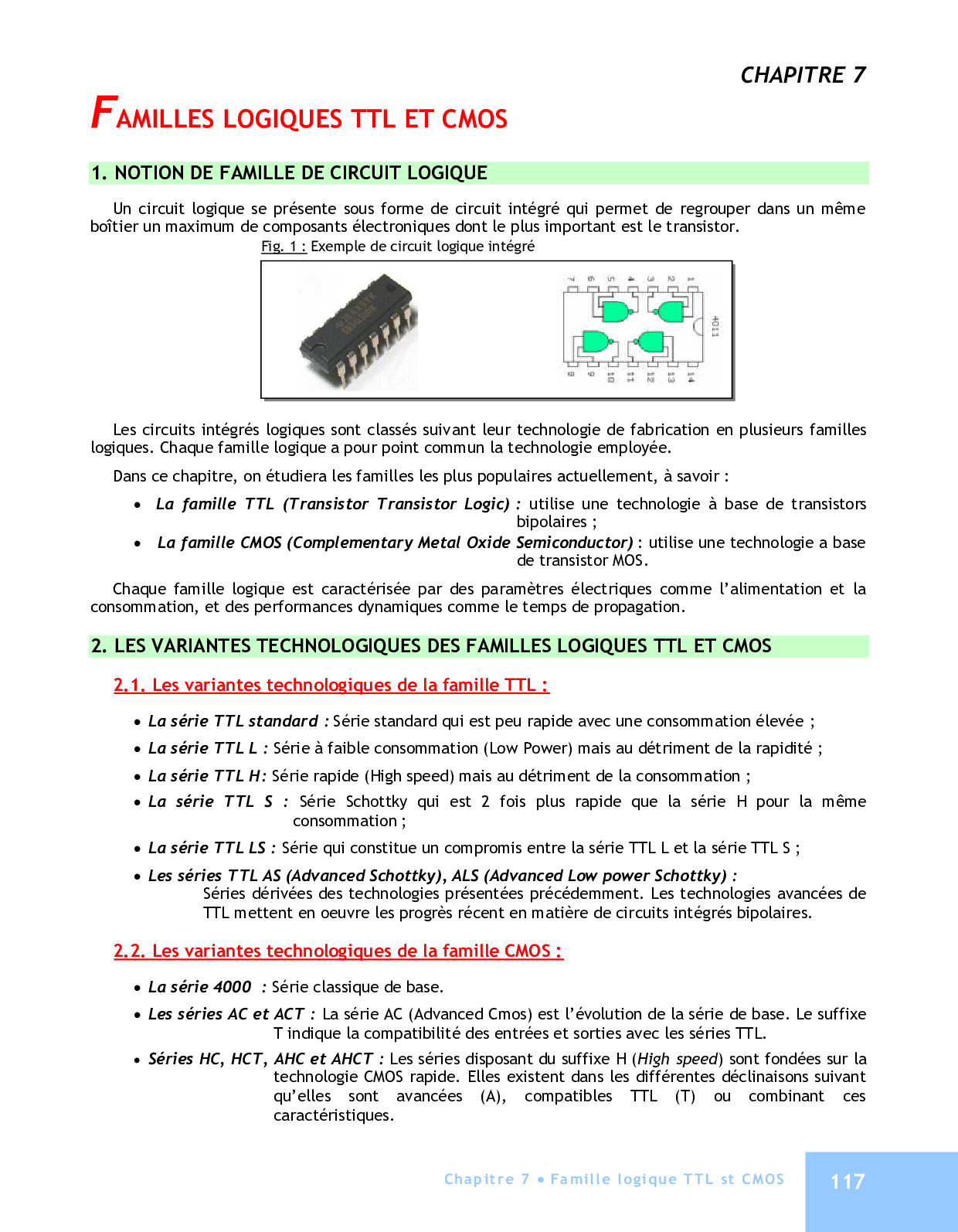 CHAPITRE 7

FAMILLES LOGIQUES TTL ET CMOS

1. NOTION DE FAMILLE DE CIRCUIT LOGIQUE

Un circuit logique se présente sous forme de circuit intégré qui permet de regrouper dans un même boîtier un maximum de composants électroniques dont le plus important est le transistor.

Fig. 1 : Exemple de circuit logique intégré

7 6 5 4 3 2 1
4011
8 9 10 11 12 13 14

Les circuits intégrés logiques sont classés suivant leur technologie de fabrication en plusieurs familles logiques. Chaque famille logique a pour point commun la technologie employée.

Dans ce chapitre, on étudiera les familles les plus populaires actuellement, à savoir :

• La famille TTL (Transistor Transistor Logic) : utilise une technologie à base de transistors bipolaires ;
• La famille CMOS (Complementary Metal Oxide Semiconductor) : utilise une technologie a base de transistor MOS.

Chaque famille logique est caractérisée par des paramètres électriques comme l'alimentation et la consommation, et des performances dynamiques comme le temps de propagation.

2. LES VARIANTES TECHNOLOGIQUES DES FAMILLES LOGIQUES TTL ET CMOS

2.1. Les variantes technologiques de la famille TTL :

• La série TTL standard : Série standard qui est peu rapide avec une consommation élevée ;
• La série TTL L : Série à faible consommation (Low Power) mais au détriment de la rapidité ;
• La série TTL H: Série rapide (High speed) mais au détriment de la consommation ;
• La série TTL S : Série Schottky qui est 2 fois plus rapide que la série H pour la même consommation ;
• La série TTL LS : Série qui constitue un compromis entre la série TTL L et la série TTL S ;
• Les séries TTL AS (Advanced Schottky), ALS (Advanced Low power Schottky) : Séries dérivées des technologies présentées précédemment. Les technologies avancées de TTL mettent en oeuvre les progrès récent en matière de circuits intégrés bipolaires.

2.2. Les variantes technologiques de la famille CMOS :

• La série 4000 : Série classique de base.
• Les séries AC et ACT : La série AC (Advanced Cmos) est l'évolution de la série de base. Le suffixe T indique la compatibilité des entrées et sorties avec les séries TTL.
• Séries HC, HCT, AHC et AHCT : Les séries disposant du suffixe H (High speed) sont fondées sur la technologie CMOS rapide. Elles existent dans les différentes déclinaisons suivant qu'elles sont avancées (A), compatibles TTL (T) ou combinant ces caractéristiques.

Chapitre 7 • Famille logique TTL st CMOS 117