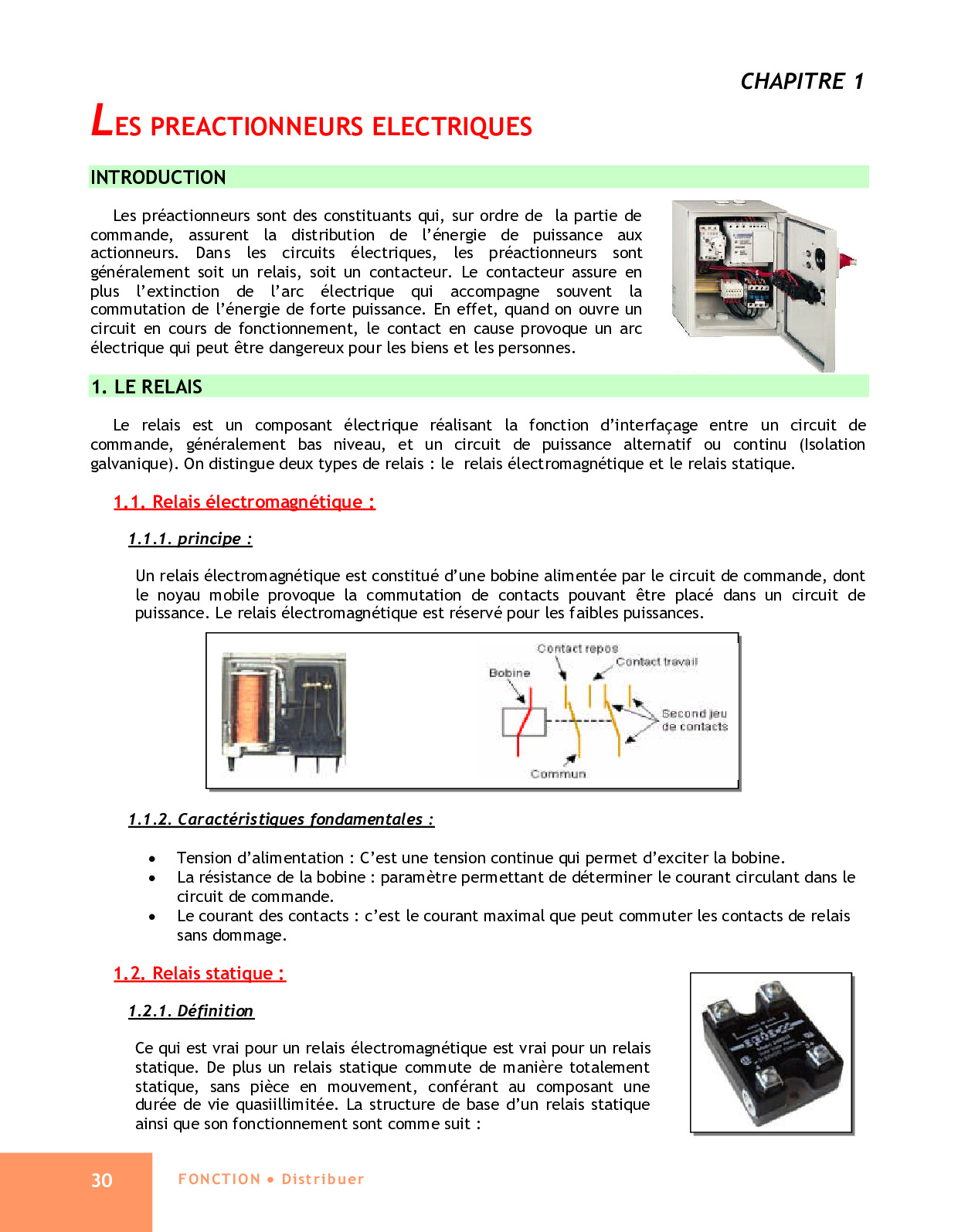 CHAPITRE 1

LES PREACTIONNEURS ELECTRIQUES

INTRODUCTION

Les préactionneurs sont des constituants qui, sur ordre de la partie de commande, assurent la distribution de l'énergie de puissance aux actionneurs. Dans les circuits électriques, les préactionneurs sont généralement soit un relais, soit un contacteur. Le contacteur assure en plus l'extinction de l'arc électrique qui accompagne souvent la commutation de l'énergie de forte puissance. En effet, quand on ouvre un circuit en cours de fonctionnement, le contact en cause provoque un arc électrique qui peut être dangereux pour les biens et les personnes.

1. LE RELAIS

Le relais est un composant électrique réalisant la fonction d'interfaçage entre un circuit de commande, généralement bas niveau, et un circuit de puissance alternatif ou continu (Isolation galvanique). On distingue deux types de relais : le relais électromagnétique et le relais statique.

1.1. Relais électromagnétique :

1.1.1. principe :

Un relais électromagnétique est constitué d'une bobine alimentée par le circuit de commande, dont le noyau mobile provoque la commutation de contacts pouvant être placé dans un circuit de puissance. Le relais électromagnétique est réservé pour les faibles puissances.

Contact repos
Contact travail
Bobine
Second jeu de contacts
Commun

1.1.2. Caractéristiques fondamentales :

• Tension d'alimentation : C'est une tension continue qui permet d'exciter la bobine.
• La résistance de la bobine : paramètre permettant de déterminer le courant circulant dans le circuit de commande.
• Le courant des contacts : c'est le courant maximal que peut commuter les contacts de relais sans dommage.

1.2. Relais statique :

1.2.1. Définition

Ce qui est vrai pour un relais électromagnétique est vrai pour un relais statique. De plus un relais statique commute de manière totalement statique, sans pièce en mouvement, conférant au composant une durée de vie quasiillimitée. La structure de base d'un relais statique ainsi que son fonctionnement sont comme suit :

30 FONCTION • Distribuer