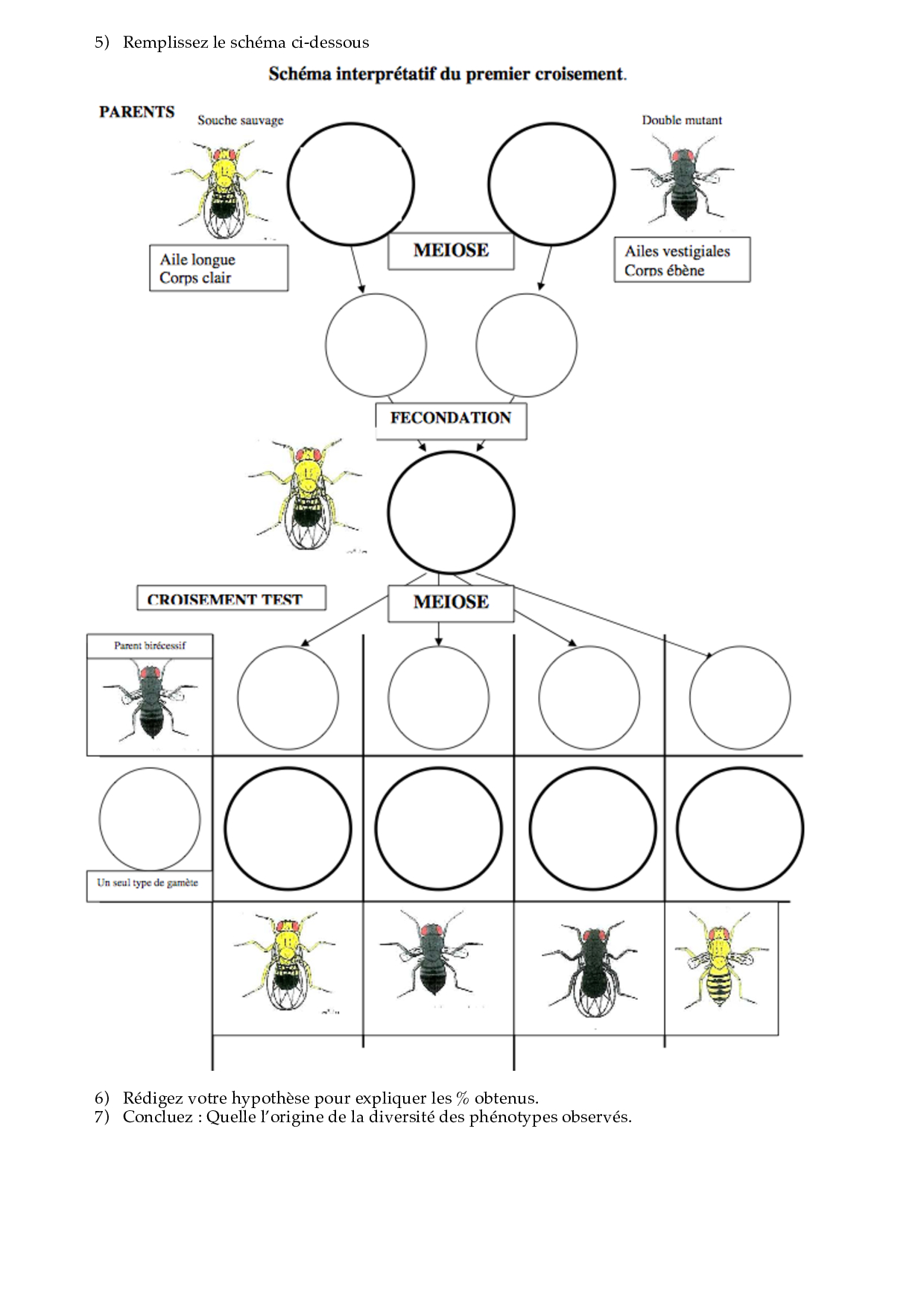 5) Remplissez le schéma ci-dessous

Schéma interprétatif du premier croisement.

PARENTS

Souche sauvage

Double mutant

Aile longue
Corps clair

MEIOSE

Ailes vestigiales
Corps ébène

FECONDATION

CROISEMENT TEST

MEIOSE

Parent birécessif

Un seul type de gamète

6) Rédigez votre hypothèse pour expliquer les % obtenus.
7) Concluez : Quelle l'origine de la diversité des phénotypes observés.