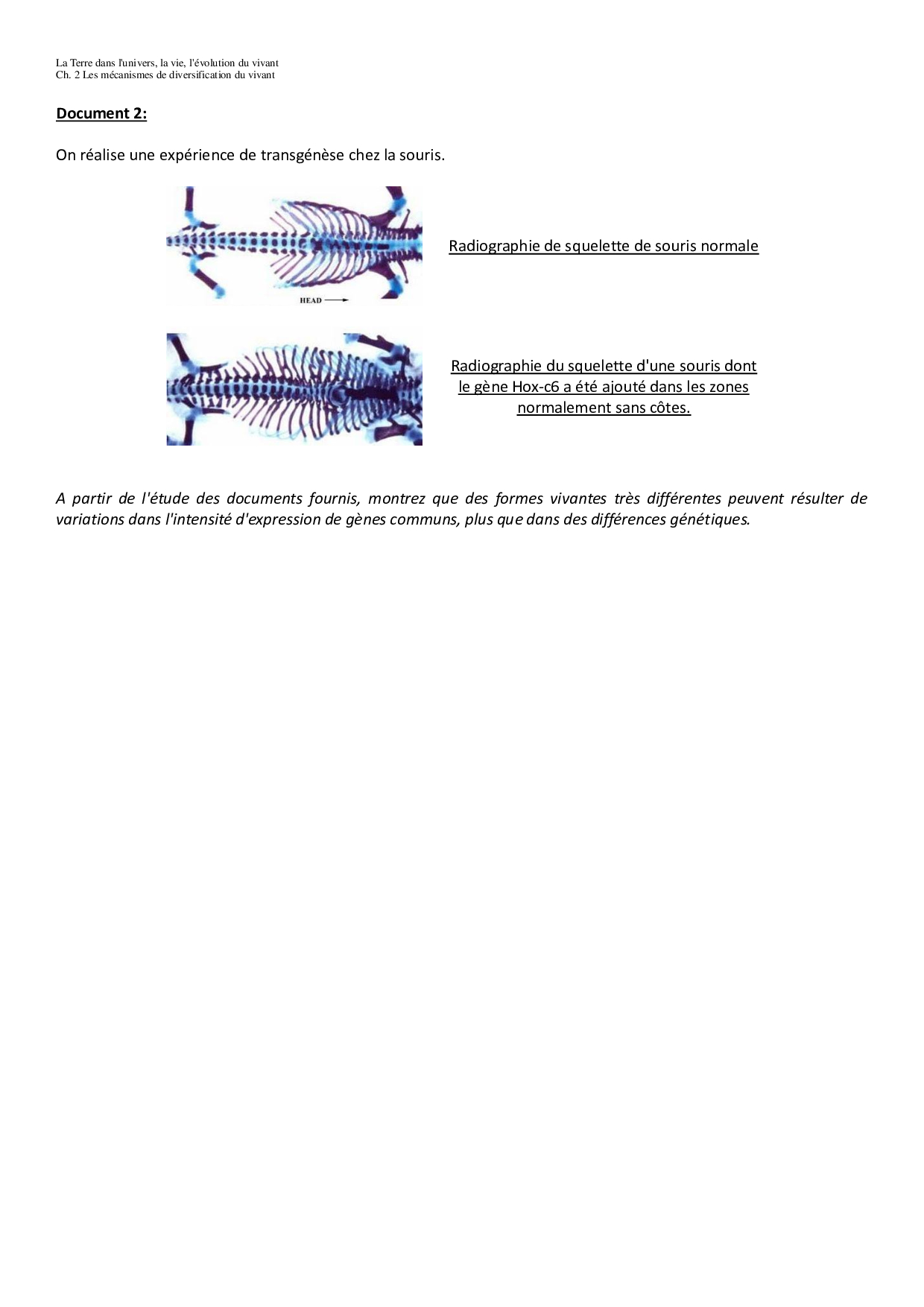 La Terre dans l'univers, la vie, l'évolution du vivant
Ch. 2 Les mécanismes de diversification du vivant

Document 2:

On réalise une expérience de transgénèse chez la souris.

HEAD

Radiographie de squelette de souris normale

Radiographie du squelette d'une souris dont le gène Hox-c6 a été ajouté dans les zones normalement sans côtes.

A partir de l'étude des documents fournis, montrez que des formes vivantes très différentes peuvent résulter de variations dans l'intensité d'expression de gènes communs, plus que dans des différences génétiques.