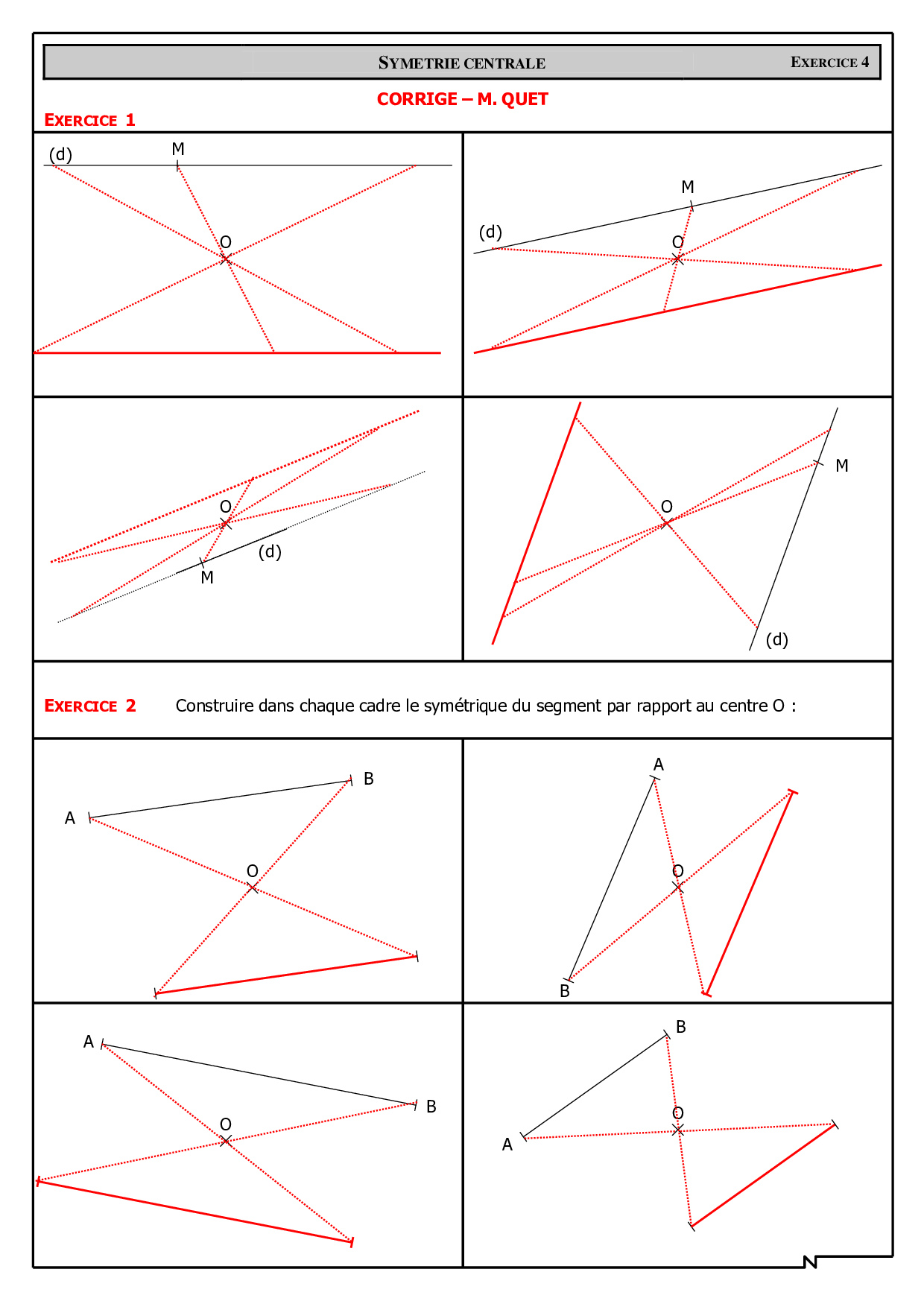 SYMETRIE CENTRALE

EXERCICE 4

CORRIGE – M. QUET

EXERCICE 1

(d)
M
O

M
(d)
O

O
(d)
M

M
O
(d)

EXERCICE 2 Construire dans chaque cadre le symétrique du segment par rapport au centre O :

B
A
O

A
O
B

A
B
O

B
O
A