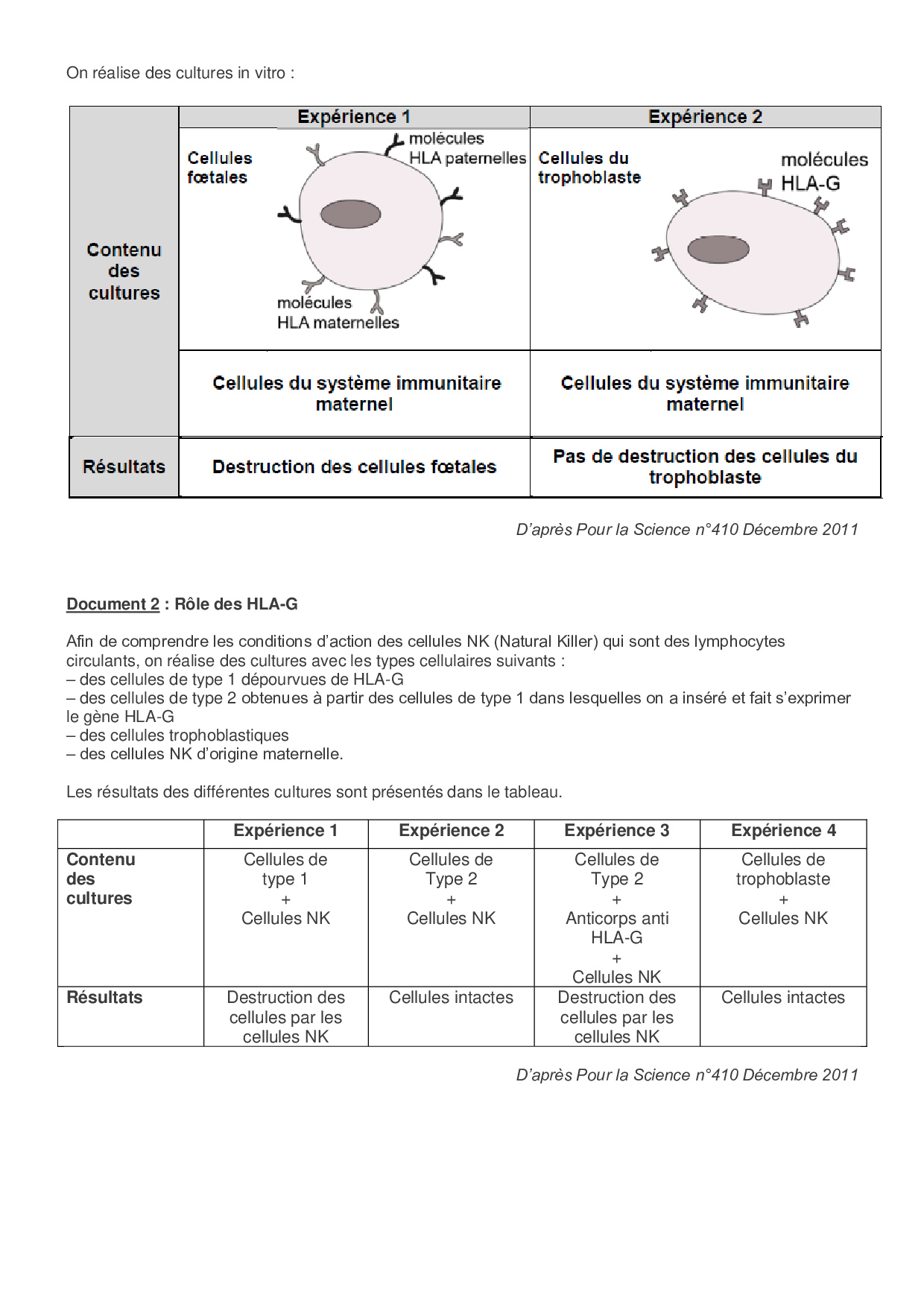 On réalise des cultures in vitro :

| | Expérience 1 | Expérience 2 |
|---|---|---|
| Contenu des cultures | Cellules fœtales molécules HLA paternelles molécules HLA maternelles | Cellules du trophoblaste molécules HLA-G |
| | Cellules du système immunitaire maternel | Cellules du système immunitaire maternel |
| Résultats | Destruction des cellules fœtales | Pas de destruction des cellules du trophoblaste |

D'après Pour la Science n°410 Décembre 2011

Document 2 : Rôle des HLA-G

Afin de comprendre les conditions d'action des cellules NK (Natural Killer) qui sont des lymphocytes circulants, on réalise des cultures avec les types cellulaires suivants :
– des cellules de type 1 dépourvues de HLA-G
– des cellules de type 2 obtenues à partir des cellules de type 1 dans lesquelles on a inséré et fait s'exprimer le gène HLA-G
– des cellules trophoblastiques
– des cellules NK d'origine maternelle.

Les résultats des différentes cultures sont présentés dans le tableau.

| | Expérience 1 | Expérience 2 | Expérience 3 | Expérience 4 |
|---|---|---|---|---|
| Contenu des cultures | Cellules de type 1 + Cellules NK | Cellules de Type 2 + Cellules NK | Cellules de Type 2 + Anticorps anti HLA-G + Cellules NK | Cellules de trophoblaste + Cellules NK |
| Résultats | Destruction des cellules par les cellules NK | Cellules intactes | Destruction des cellules par les cellules NK | Cellules intactes |

D'après Pour la Science n°410 Décembre 2011