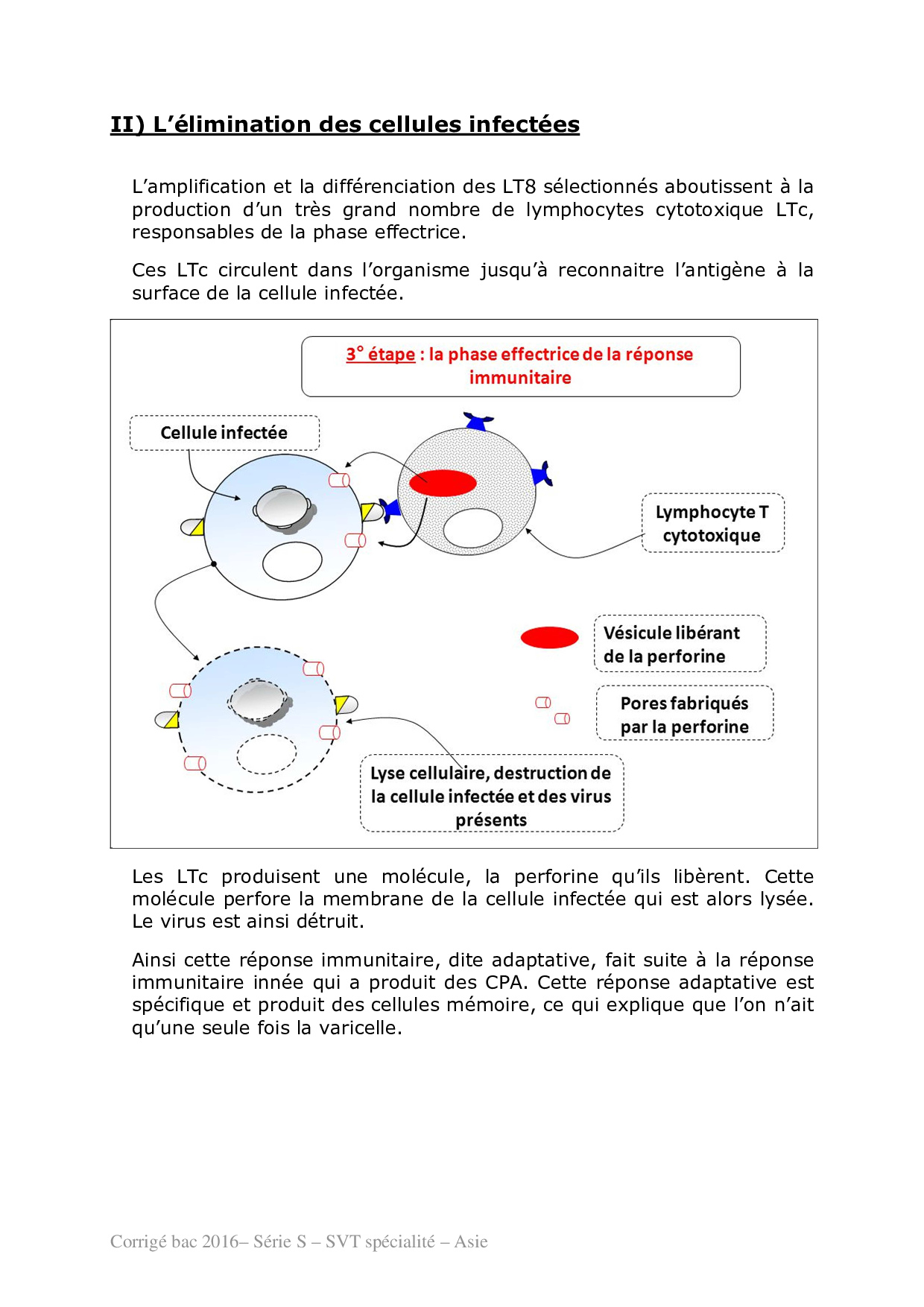 II) L'élimination des cellules infectées

L'amplification et la différenciation des LT8 sélectionnés aboutissent à la production d'un très grand nombre de lymphocytes cytotoxique LTc, responsables de la phase effectrice.

Ces LTc circulent dans l'organisme jusqu'à reconnaitre l'antigène à la surface de la cellule infectée.

3° étape : la phase effectrice de la réponse immunitaire

Cellule infectée

Lymphocyte T cytotoxique

Vésicule libérant de la perforine

Pores fabriqués par la perforine

Lyse cellulaire, destruction de la cellule infectée et des virus présents

Les LTc produisent une molécule, la perforine qu'ils libèrent. Cette molécule perfore la membrane de la cellule infectée qui est alors lysée. Le virus est ainsi détruit.

Ainsi cette réponse immunitaire, dite adaptative, fait suite à la réponse immunitaire innée qui a produit des CPA. Cette réponse adaptative est spécifique et produit des cellules mémoire, ce qui explique que l'on n'ait qu'une seule fois la varicelle.

Corrigé bac 2016– Série S – SVT spécialité – Asie