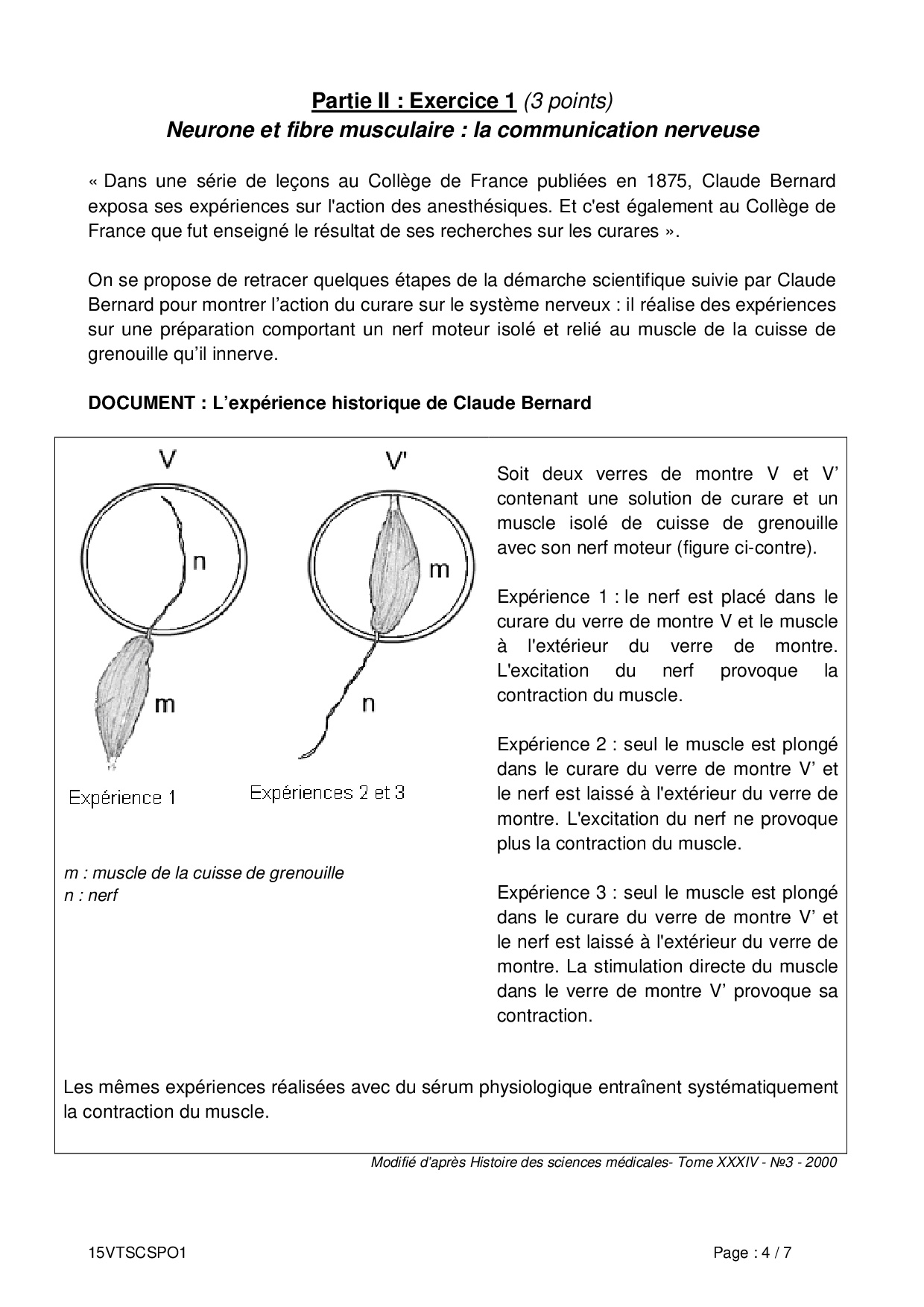 Partie II : Exercice 1 (3 points)
Neurone et fibre musculaire : la communication nerveuse

« Dans une série de leçons au Collège de France publiées en 1875, Claude Bernard exposa ses expériences sur l'action des anesthésiques. Et c'est également au Collège de France que fut enseigné le résultat de ses recherches sur les curares ».

On se propose de retracer quelques étapes de la démarche scientifique suivie par Claude Bernard pour montrer l'action du curare sur le système nerveux : il réalise des expériences sur une préparation comportant un nerf moteur isolé et relié au muscle de la cuisse de grenouille qu'il innerve.

DOCUMENT : L'expérience historique de Claude Bernard

V
n
m
Expérience 1

V'
m
n
Expériences 2 et 3

m : muscle de la cuisse de grenouille
n : nerf

Soit deux verres de montre V et V' contenant une solution de curare et un muscle isolé de cuisse de grenouille avec son nerf moteur (figure ci-contre).

Expérience 1 : le nerf est placé dans le curare du verre de montre V et le muscle à l'extérieur du verre de montre. L'excitation du nerf provoque la contraction du muscle.

Expérience 2 : seul le muscle est plongé dans le curare du verre de montre V' et le nerf est laissé à l'extérieur du verre de montre. L'excitation du nerf ne provoque plus la contraction du muscle.

Expérience 3 : seul le muscle est plongé dans le curare du verre de montre V' et le nerf est laissé à l'extérieur du verre de montre. La stimulation directe du muscle dans le verre de montre V' provoque sa contraction.

Les mêmes expériences réalisées avec du sérum physiologique entraînent systématiquement la contraction du muscle.

Modifié d'après Histoire des sciences médicales- Tome XXXIV - №3 - 2000

15VTSCSPO1
Page : 4 / 7