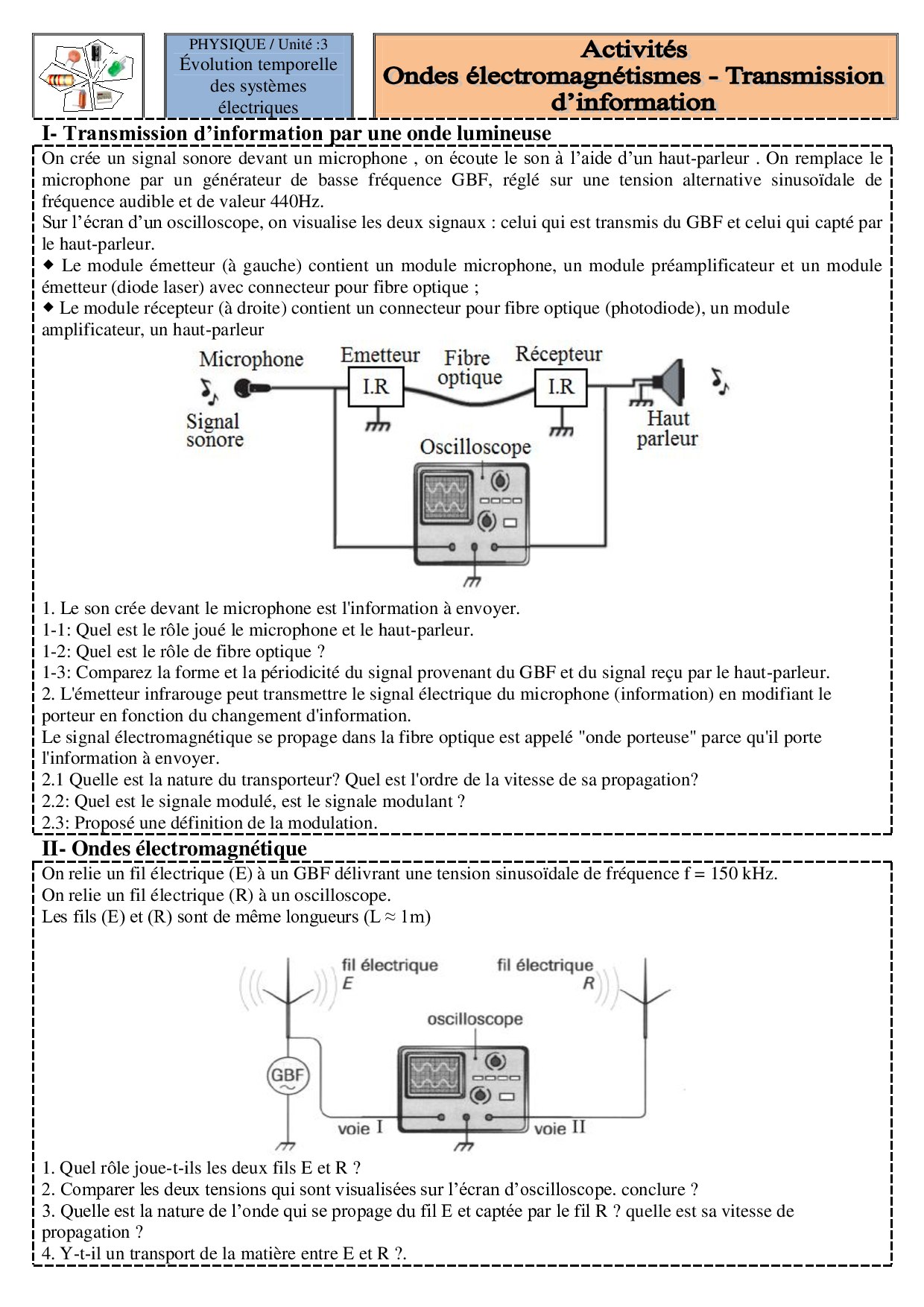 PHYSIQUE / Unité :3
Évolution temporelle des systèmes électriques

Activités
Ondes électromagnétismes - Transmission d'information

I- Transmission d'information par une onde lumineuse

On crée un signal sonore devant un microphone , on écoute le son à l'aide d'un haut-parleur . On remplace le microphone par un générateur de basse fréquence GBF, réglé sur une tension alternative sinusoïdale de fréquence audible et de valeur 440Hz.
Sur l'écran d'un oscilloscope, on visualise les deux signaux : celui qui est transmis du GBF et celui qui capté par le haut-parleur.
◆ Le module émetteur (à gauche) contient un module microphone, un module préamplificateur et un module émetteur (diode laser) avec connecteur pour fibre optique ;
◆ Le module récepteur (à droite) contient un connecteur pour fibre optique (photodiode), un module amplificateur, un haut-parleur

Microphone
Signal sonore
Emetteur
I.R
Fibre optique
Récepteur
I.R
Haut parleur
Oscilloscope

1. Le son crée devant le microphone est l'information à envoyer.
1-1: Quel est le rôle joué le microphone et le haut-parleur.
1-2: Quel est le rôle de fibre optique ?
1-3: Comparez la forme et la périodicité du signal provenant du GBF et du signal reçu par le haut-parleur.
2. L'émetteur infrarouge peut transmettre le signal électrique du microphone (information) en modifiant le porteur en fonction du changement d'information.
Le signal électromagnétique se propage dans la fibre optique est appelé "onde porteuse" parce qu'il porte l'information à envoyer.
2.1 Quelle est la nature du transporteur? Quel est l'ordre de la vitesse de sa propagation?
2.2: Quel est le signale modulé, est le signale modulant ?
2.3: Proposé une définition de la modulation.

II- Ondes électromagnétique

On relie un fil électrique (E) à un GBF délivrant une tension sinusoïdale de fréquence f = 150 kHz.
On relie un fil électrique (R) à un oscilloscope.
Les fils (E) et (R) sont de même longueurs (L ≈ 1m)

fil électrique
E
fil électrique
R
oscilloscope
GBF
voie I
voie II

1. Quel rôle joue-t-ils les deux fils E et R ?
2. Comparer les deux tensions qui sont visualisées sur l'écran d'oscilloscope. conclure ?
3. Quelle est la nature de l'onde qui se propage du fil E et captée par le fil R ? quelle est sa vitesse de propagation ?
4. Y-t-il un transport de la matière entre E et R ?.