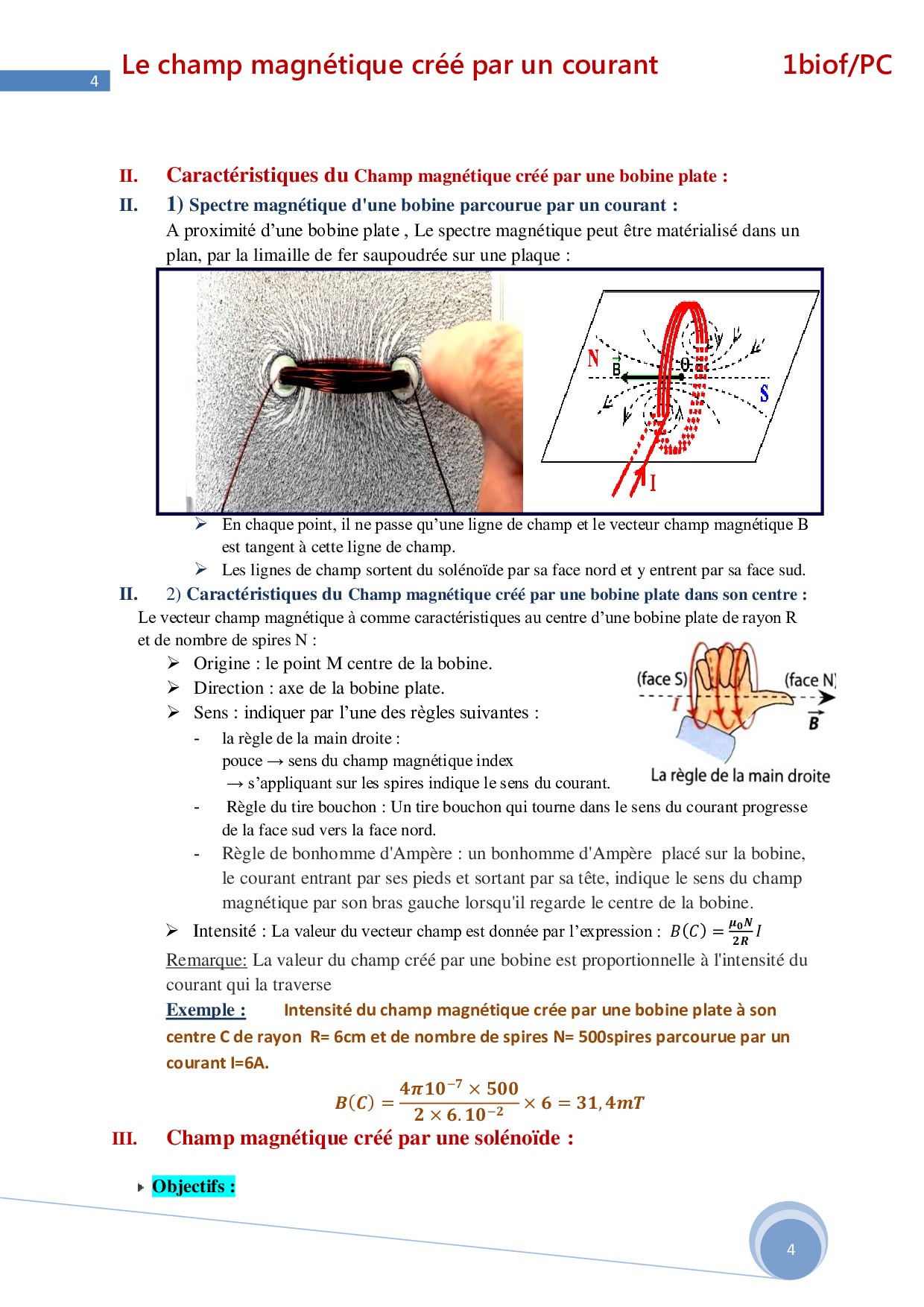 4

Le champ magnétique créé par un courant 1biof/PC

II. Caractéristiques du Champ magnétique créé par une bobine plate :

II. 1) Spectre magnétique d'une bobine parcourue par un courant :

A proximité d’une bobine plate , Le spectre magnétique peut être matérialisé dans un plan, par la limaille de fer saupoudrée sur une plaque :

N $\vec{B}$ O S I

➢ En chaque point, il ne passe qu’une ligne de champ et le vecteur champ magnétique B est tangent à cette ligne de champ.

➢ Les lignes de champ sortent du solénoïde par sa face nord et y entrent par sa face sud.

II. 2) Caractéristiques du Champ magnétique créé par une bobine plate dans son centre :

Le vecteur champ magnétique à comme caractéristiques au centre d’une bobine plate de rayon R et de nombre de spires N :

➢ Origine : le point M centre de la bobine.

➢ Direction : axe de la bobine plate.

➢ Sens : indiquer par l’une des règles suivantes :

- la règle de la main droite :
pouce → sens du champ magnétique index
→ s’appliquant sur les spires indique le sens du courant.

(face S) (face N) I $\vec{B}$

La règle de la main droite

- Règle du tire bouchon : Un tire bouchon qui tourne dans le sens du courant progresse de la face sud vers la face nord.

- Règle de bonhomme d'Ampère : un bonhomme d'Ampère placé sur la bobine, le courant entrant par ses pieds et sortant par sa tête, indique le sens du champ magnétique par son bras gauche lorsqu'il regarde le centre de la bobine.

➢ Intensité : La valeur du vecteur champ est donnée par l’expression : $B(C) = \frac{\mu_0 N}{2R} I$

Remarque: La valeur du champ créé par une bobine est proportionnelle à l'intensité du courant qui la traverse

Exemple : Intensité du champ magnétique crée par une bobine plate à son centre C de rayon R= 6cm et de nombre de spires N= 500spires parcourue par un courant I=6A.

$B(C) = \frac{4\pi 10^{-7} \times 500}{2 \times 6.10^{-2}} \times 6 = 31,4mT$

III. Champ magnétique créé par une solénoïde :

Objectifs :

4