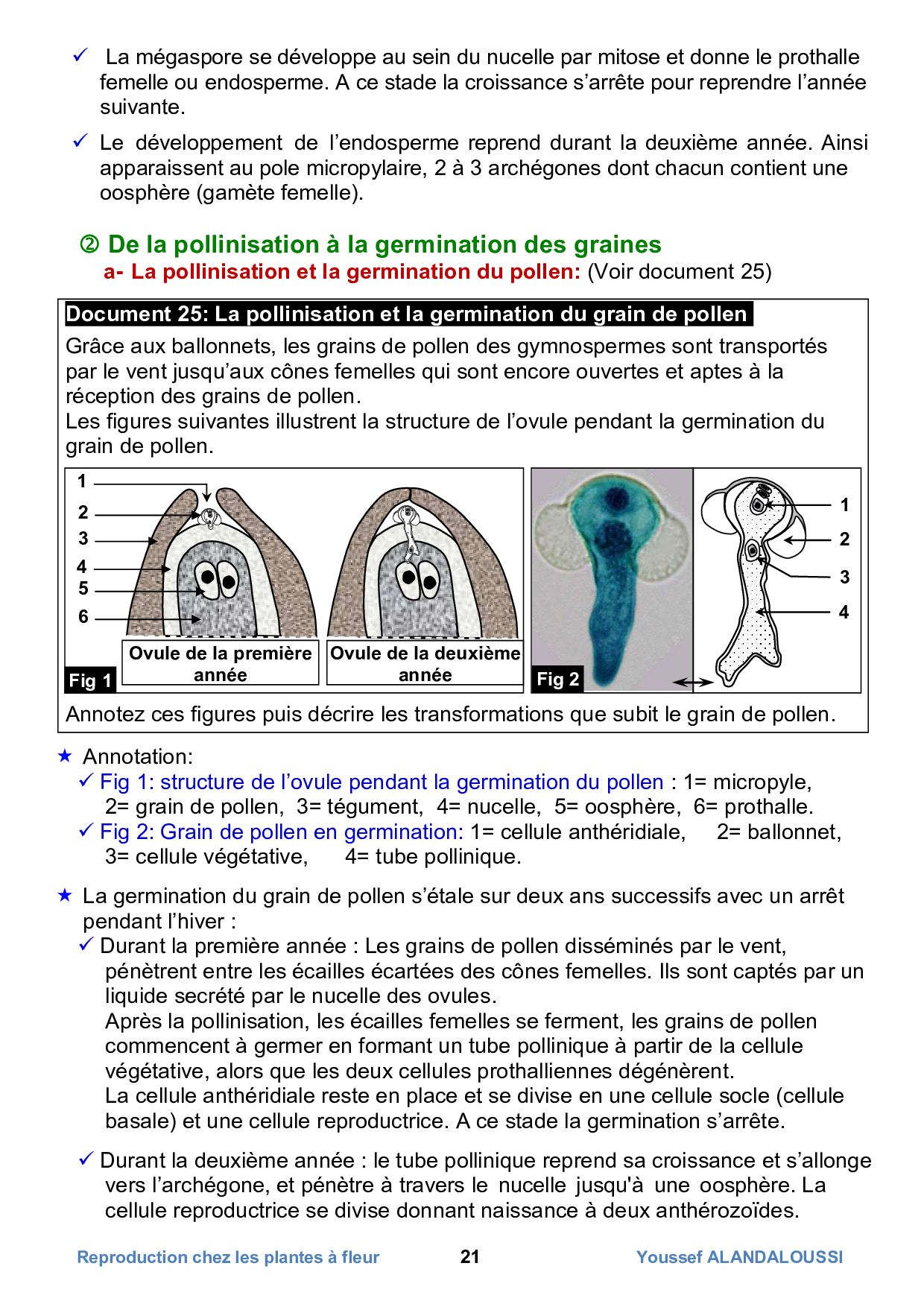 ✓ La mégaspore se développe au sein du nucelle par mitose et donne le prothalle femelle ou endosperme. A ce stade la croissance s'arrête pour reprendre l'année suivante.

✓ Le développement de l'endosperme reprend durant la deuxième année. Ainsi apparaissent au pole micropylaire, 2 à 3 archégones dont chacun contient une oosphère (gamète femelle).

② De la pollinisation à la germination des graines
a- La pollinisation et la germination du pollen: (Voir document 25)

Document 25: La pollinisation et la germination du grain de pollen
Grâce aux ballonnets, les grains de pollen des gymnospermes sont transportés par le vent jusqu'aux cônes femelles qui sont encore ouvertes et aptes à la réception des grains de pollen.
Les figures suivantes illustrent la structure de l'ovule pendant la germination du grain de pollen.

1
2
3
4
5
6
Ovule de la première année
Ovule de la deuxième année
Fig 1
Fig 2
1
2
3
4

Annotez ces figures puis décrire les transformations que subit le grain de pollen.

★ Annotation:
✓ Fig 1: structure de l'ovule pendant la germination du pollen : 1= micropyle, 2= grain de pollen, 3= tégument, 4= nucelle, 5= oosphère, 6= prothalle.
✓ Fig 2: Grain de pollen en germination: 1= cellule anthéridiale, 2= ballonnet, 3= cellule végétative, 4= tube pollinique.

★ La germination du grain de pollen s'étale sur deux ans successifs avec un arrêt pendant l'hiver :
✓ Durant la première année : Les grains de pollen disséminés par le vent, pénètrent entre les écailles écartées des cônes femelles. Ils sont captés par un liquide secrété par le nucelle des ovules.
Après la pollinisation, les écailles femelles se ferment, les grains de pollen commencent à germer en formant un tube pollinique à partir de la cellule végétative, alors que les deux cellules prothalliennes dégénèrent.
La cellule anthéridiale reste en place et se divise en une cellule socle (cellule basale) et une cellule reproductrice. A ce stade la germination s'arrête.

✓ Durant la deuxième année : le tube pollinique reprend sa croissance et s'allonge vers l'archégone, et pénètre à travers le nucelle jusqu'à une oosphère. La cellule reproductrice se divise donnant naissance à deux anthérozoïdes.

Reproduction chez les plantes à fleur 21 Youssef ALANDALOUSSI