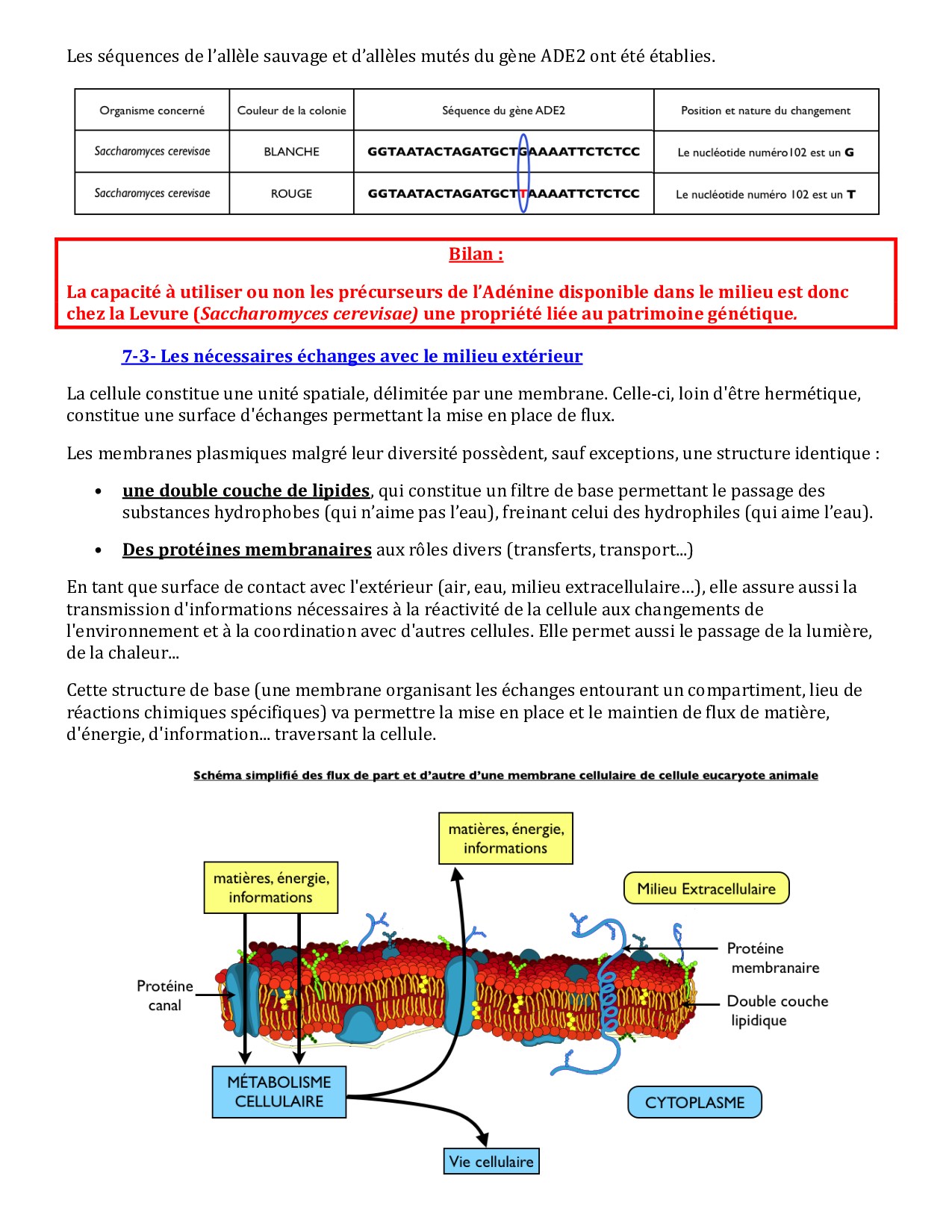 Les séquences de l'allèle sauvage et d'allèles mutés du gène ADE2 ont été établies.

| Organisme concerné | Couleur de la colonie | Séquence du gène ADE2 | Position et nature du changement |
|---|---|---|---|
| Saccharomyces cerevisae | BLANCHE | GGTAATACTAGATGCTGAAAATTCTCTCC | Le nucléotide numéro102 est un G |
| Saccharomyces cerevisae | ROUGE | GGTAATACTAGATGCTTAAAATTCTCTCC | Le nucléotide numéro 102 est un T |

Bilan :

La capacité à utiliser ou non les précurseurs de l'Adénine disponible dans le milieu est donc chez la Levure (Saccharomyces cerevisae) une propriété liée au patrimoine génétique.

7-3- Les nécessaires échanges avec le milieu extérieur

La cellule constitue une unité spatiale, délimitée par une membrane. Celle-ci, loin d'être hermétique, constitue une surface d'échanges permettant la mise en place de flux.

Les membranes plasmiques malgré leur diversité possèdent, sauf exceptions, une structure identique :

• une double couche de lipides, qui constitue un filtre de base permettant le passage des substances hydrophobes (qui n'aime pas l'eau), freinant celui des hydrophiles (qui aime l'eau).

• Des protéines membranaires aux rôles divers (transferts, transport...)

En tant que surface de contact avec l'extérieur (air, eau, milieu extracellulaire…), elle assure aussi la transmission d'informations nécessaires à la réactivité de la cellule aux changements de l'environnement et à la coordination avec d'autres cellules. Elle permet aussi le passage de la lumière, de la chaleur...

Cette structure de base (une membrane organisant les échanges entourant un compartiment, lieu de réactions chimiques spécifiques) va permettre la mise en place et le maintien de flux de matière, d'énergie, d'information... traversant la cellule.

Schéma simplifié des flux de part et d'autre d'une membrane cellulaire de cellule eucaryote animale

matières, énergie, informations

matières, énergie, informations

Milieu Extracellulaire

Protéine canal

Protéine membranaire

Double couche lipidique

MÉTABOLISME CELLULAIRE

CYTOPLASME

Vie cellulaire