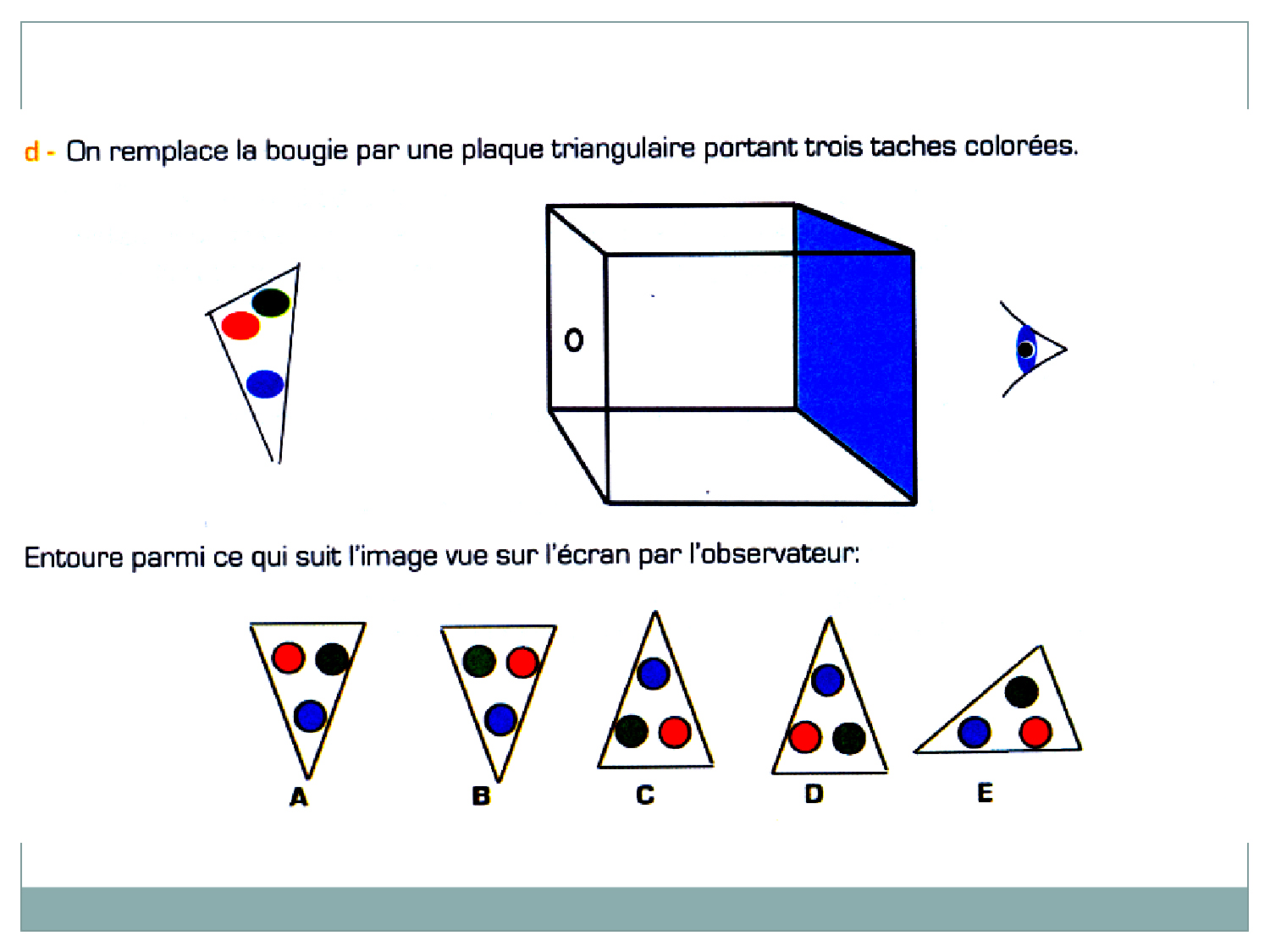 d - On remplace la bougie par une plaque triangulaire portant trois taches colorées.

O

Entoure parmi ce qui suit l'image vue sur l'écran par l'observateur:

A B C D E