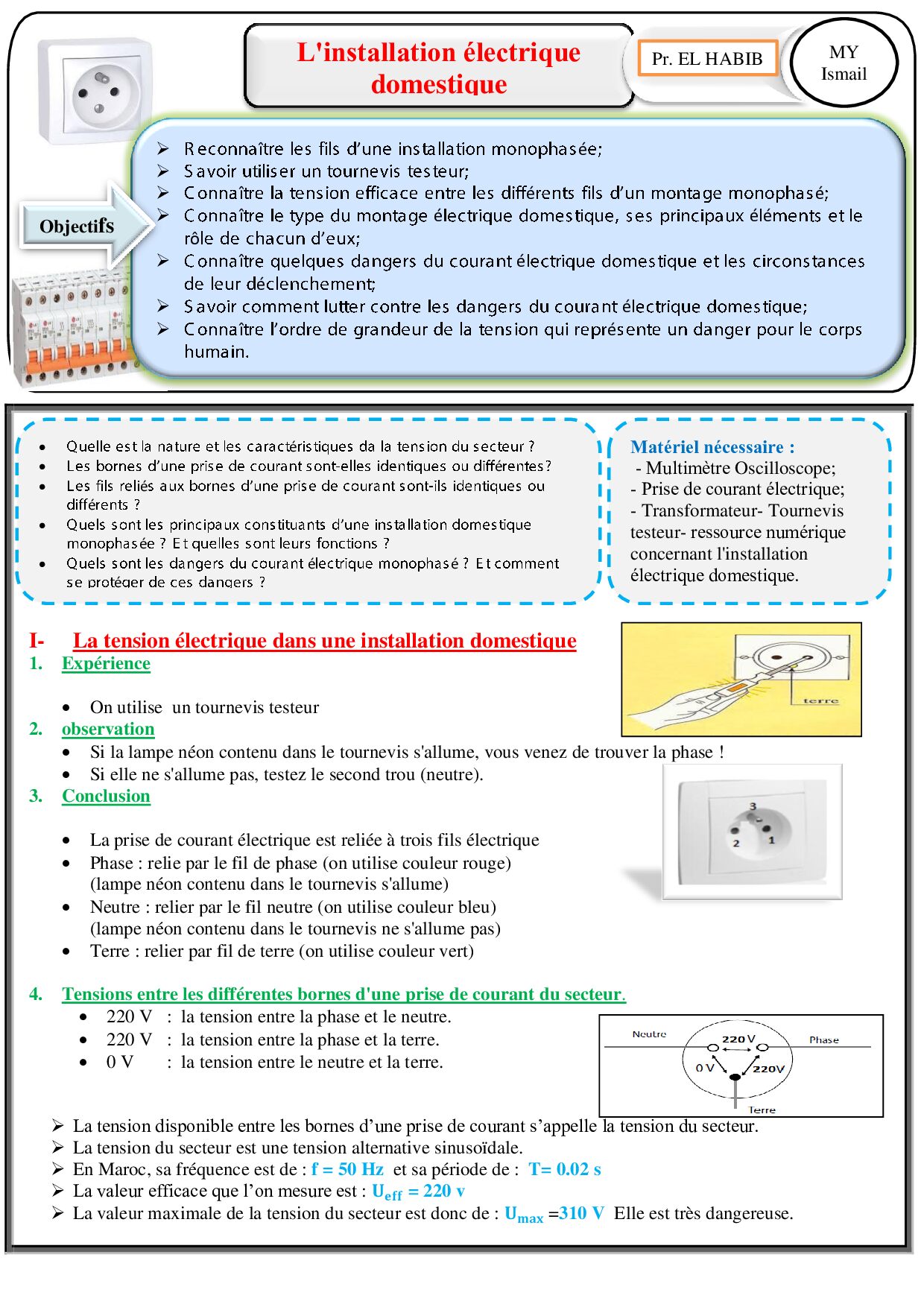 L'installation électrique domestique

Pr. EL HABIB

MY Ismail

Objectifs

➢ Reconnaître les fils d'une installation monophasée;
➢ Savoir utiliser un tournevis testeur;
➢ Connaître la tension efficace entre les différents fils d'un montage monophasé;
➢ Connaître le type du montage électrique domestique, ses principaux éléments et le rôle de chacun d'eux;
➢ Connaître quelques dangers du courant électrique domestique et les circonstances de leur déclenchement;
➢ Savoir comment lutter contre les dangers du courant électrique domestique;
➢ Connaître l'ordre de grandeur de la tension qui représente un danger pour le corps humain.

• Quelle est la nature et les caractéristiques da la tension du secteur ?
• Les bornes d'une prise de courant sont-elles identiques ou différentes?
• Les fils reliés aux bornes d'une prise de courant sont-ils identiques ou différents ?
• Quels sont les principaux constituants d'une installation domestique monophasée ? Et quelles sont leurs fonctions ?
• Quels sont les dangers du courant électrique monophasé ? Et comment se protéger de ces dangers ?

Matériel nécessaire :
- Multimètre Oscilloscope;
- Prise de courant électrique;
- Transformateur- Tournevis testeur- ressource numérique concernant l'installation électrique domestique.

I- La tension électrique dans une installation domestique
1. Expérience

• On utilise un tournevis testeur

terre

2. observation
• Si la lampe néon contenu dans le tournevis s'allume, vous venez de trouver la phase !
• Si elle ne s'allume pas, testez le second trou (neutre).
3. Conclusion

3
2
1

• La prise de courant électrique est reliée à trois fils électrique
• Phase : relie par le fil de phase (on utilise couleur rouge) (lampe néon contenu dans le tournevis s'allume)
• Neutre : relier par le fil neutre (on utilise couleur bleu) (lampe néon contenu dans le tournevis ne s'allume pas)
• Terre : relier par fil de terre (on utilise couleur vert)

4. Tensions entre les différentes bornes d'une prise de courant du secteur.
• 220 V : la tension entre la phase et le neutre.
• 220 V : la tension entre la phase et la terre.
• 0 V : la tension entre le neutre et la terre.

Neutre
220 V
Phase
0 V
220V
Terre

➢ La tension disponible entre les bornes d'une prise de courant s'appelle la tension du secteur.
➢ La tension du secteur est une tension alternative sinusoïdale.
➢ En Maroc, sa fréquence est de : f = 50 Hz et sa période de : T= 0.02 s
➢ La valeur efficace que l'on mesure est : $U_{eff}$ = 220 v
➢ La valeur maximale de la tension du secteur est donc de : $U_{max}$ =310 V Elle est très dangereuse.