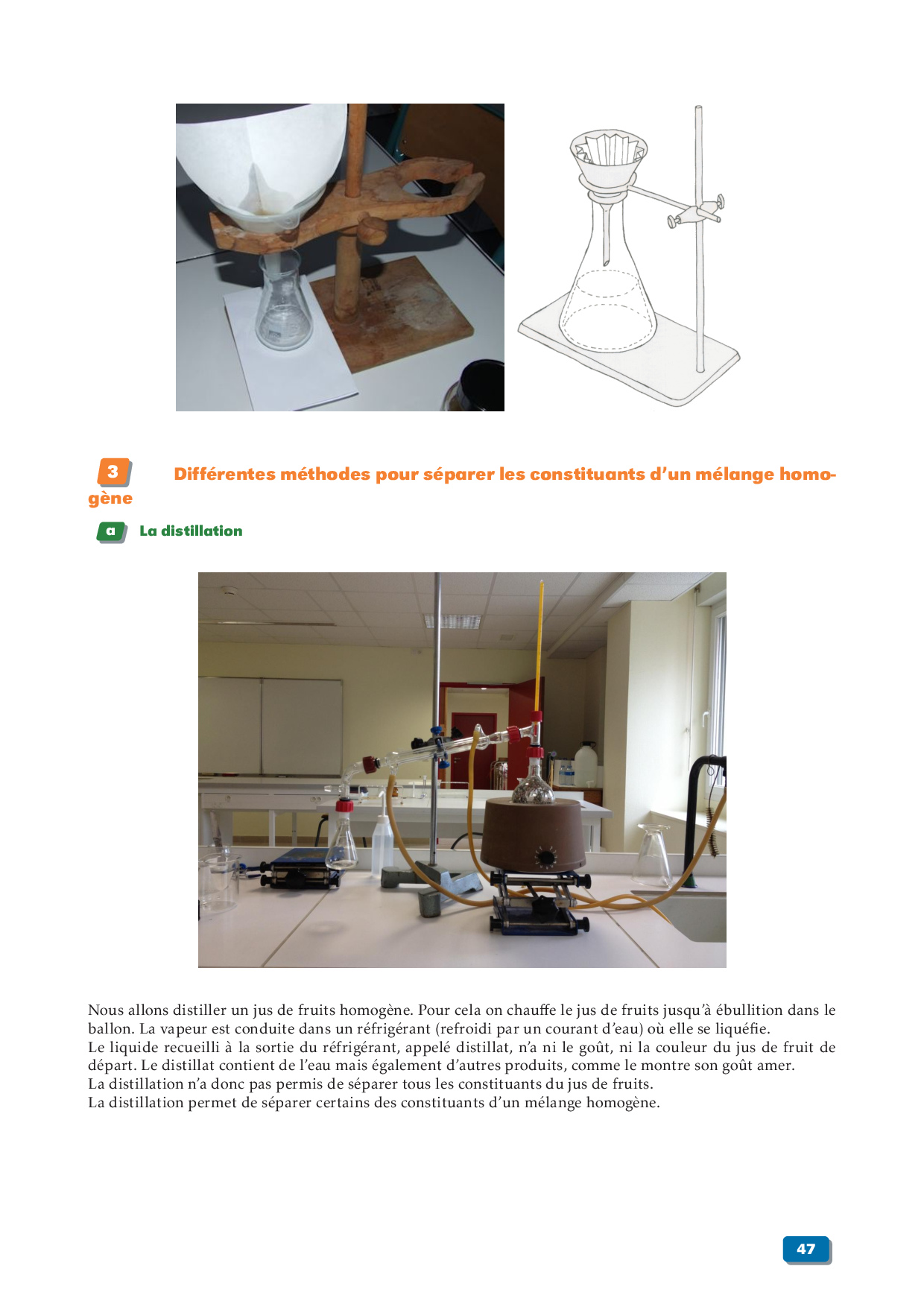 3 Différentes méthodes pour séparer les constituants d'un mélange homogène

a La distillation

Nous allons distiller un jus de fruits homogène. Pour cela on chauffe le jus de fruits jusqu'à ébullition dans le ballon. La vapeur est conduite dans un réfrigérant (refroidi par un courant d'eau) où elle se liquéfie.
Le liquide recueilli à la sortie du réfrigérant, appelé distillat, n'a ni le goût, ni la couleur du jus de fruit de départ. Le distillat contient de l'eau mais également d'autres produits, comme le montre son goût amer.
La distillation n'a donc pas permis de séparer tous les constituants du jus de fruits.
La distillation permet de séparer certains des constituants d'un mélange homogène.

47