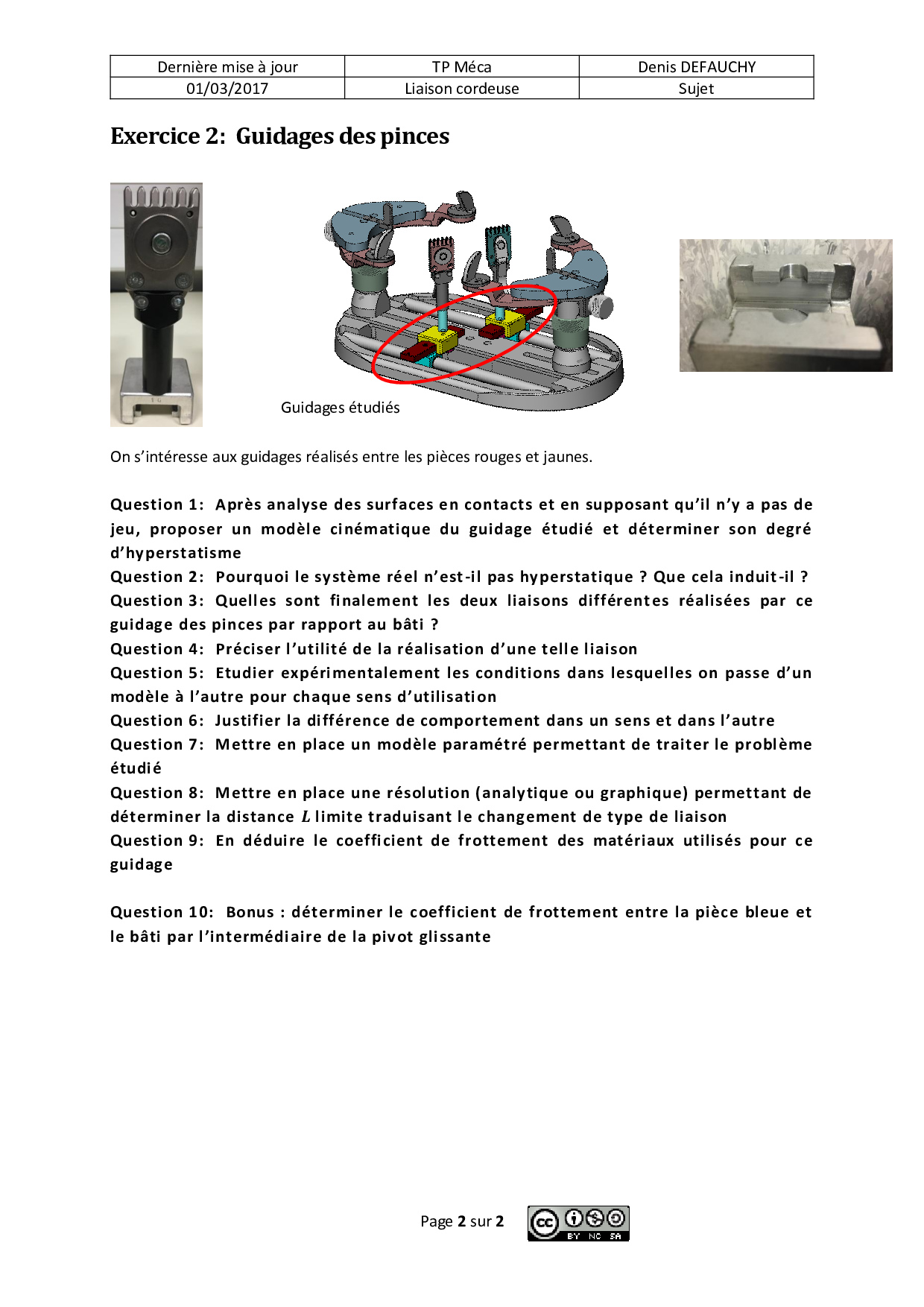 | Dernière mise à jour | TP Méca | Denis DEFAUCHY |
|---|---|---|
| 01/03/2017 | Liaison cordeuse | Sujet |

Exercice 2: Guidages des pinces

Guidages étudiés

On s'intéresse aux guidages réalisés entre les pièces rouges et jaunes.

Question 1: Après analyse des surfaces en contacts et en supposant qu'il n'y a pas de jeu, proposer un modèle cinématique du guidage étudié et déterminer son degré d'hyperstatisme

Question 2: Pourquoi le système réel n'est-il pas hyperstatique ? Que cela induit-il ?

Question 3: Quelles sont finalement les deux liaisons différentes réalisées par ce guidage des pinces par rapport au bâti ?

Question 4: Préciser l'utilité de la réalisation d'une telle liaison

Question 5: Etudier expérimentalement les conditions dans lesquelles on passe d'un modèle à l'autre pour chaque sens d'utilisation

Question 6: Justifier la différence de comportement dans un sens et dans l'autre

Question 7: Mettre en place un modèle paramétré permettant de traiter le problème étudié

Question 8: Mettre en place une résolution (analytique ou graphique) permettant de déterminer la distance $L$ limite traduisant le changement de type de liaison

Question 9: En déduire le coefficient de frottement des matériaux utilisés pour ce guidage

Question 10: Bonus : déterminer le coefficient de frottement entre la pièce bleue et le bâti par l'intermédiaire de la pivot glissante

Page 2 sur 2

BY NC SA