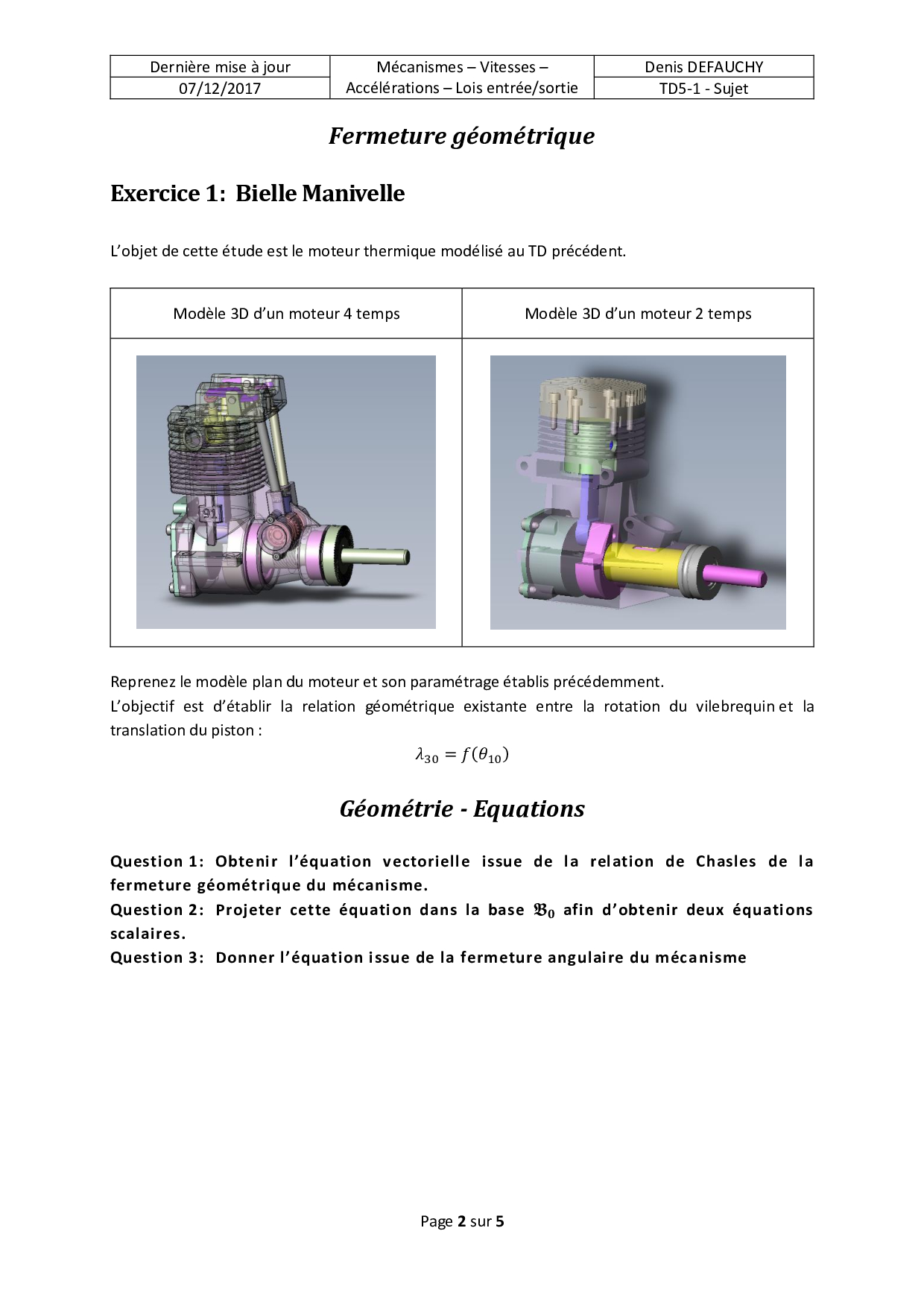 | Dernière mise à jour | Mécanismes – Vitesses – Accélérations – Lois entrée/sortie | Denis DEFAUCHY |
|---|---|---|
| 07/12/2017 | | TD5-1 - Sujet |

Fermeture géométrique

Exercice 1: Bielle Manivelle

L'objet de cette étude est le moteur thermique modélisé au TD précédent.

| Modèle 3D d'un moteur 4 temps | Modèle 3D d'un moteur 2 temps |
|---|---|
| 91 | |

Reprenez le modèle plan du moteur et son paramétrage établis précédemment.
L'objectif est d'établir la relation géométrique existante entre la rotation du vilebrequin et la translation du piston :

$\lambda_{30} = f(\theta_{10})$

Géométrie - Equations

Question 1: Obtenir l'équation vectorielle issue de la relation de Chasles de la fermeture géométrique du mécanisme.
Question 2: Projeter cette équation dans la base $\mathfrak{B}_0$ afin d'obtenir deux équations scalaires.
Question 3: Donner l'équation issue de la fermeture angulaire du mécanisme

Page 2 sur 5