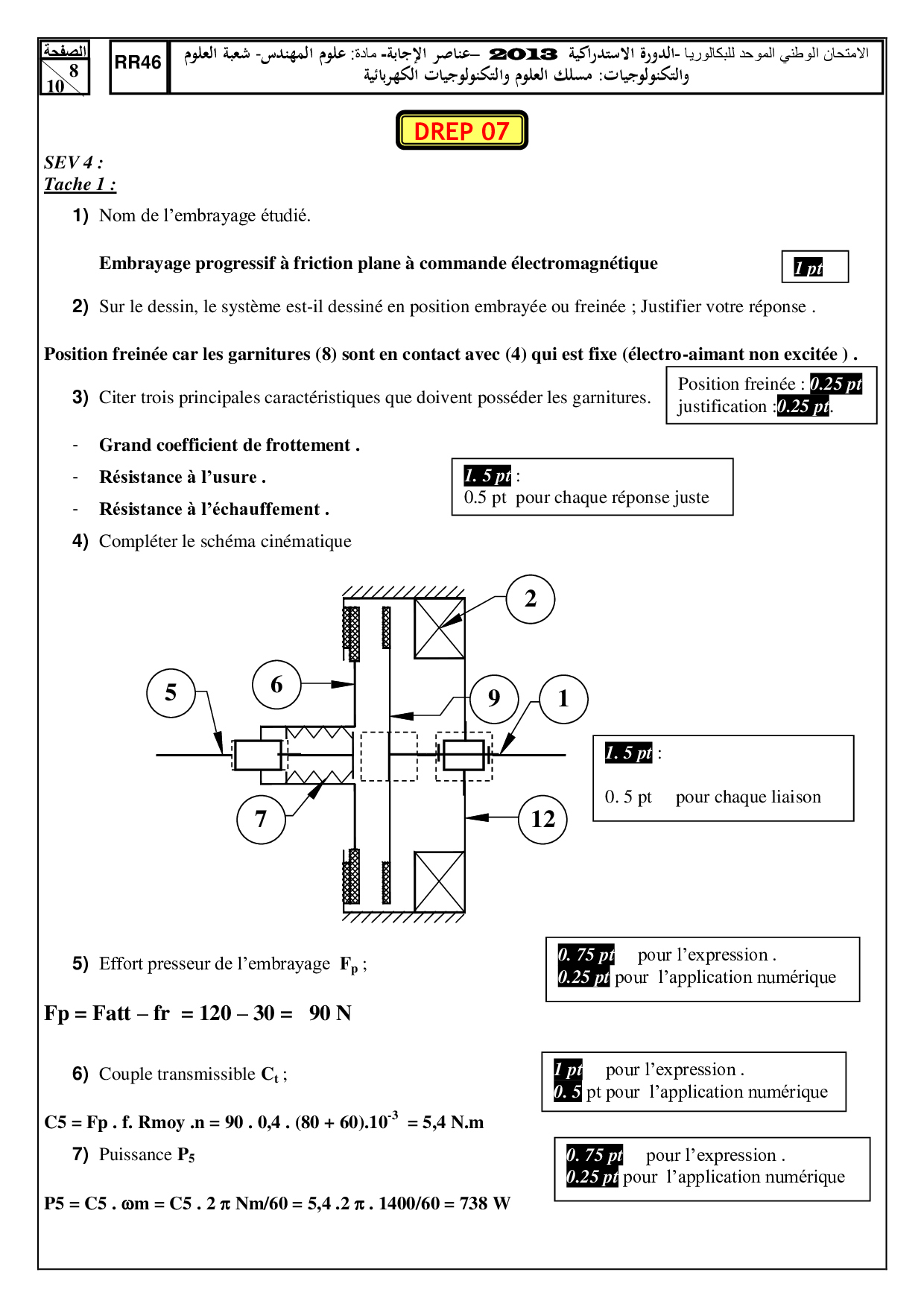 الصفحة
8
10

RR46

الامتحان الوطني الموحد للبكالوريا -الدورة الاستدراكية 2013 –عناصر الإجابة- مادة: علوم المهندس- شعبة العلوم والتكنولوجيات: مسلك العلوم والتكنولوجيات الكهربائية

DREP 07

SEV 4 :
Tache 1 :

1) Nom de l'embrayage étudié.

Embrayage progressif à friction plane à commande électromagnétique

1 pt

2) Sur le dessin, le système est-il dessiné en position embrayée ou freinée ; Justifier votre réponse .

Position freinée car les garnitures (8) sont en contact avec (4) qui est fixe (électro-aimant non excitée ) .

3) Citer trois principales caractéristiques que doivent posséder les garnitures.

Position freinée : 0.25 pt
justification :0.25 pt.

- Grand coefficient de frottement .
- Résistance à l'usure .
- Résistance à l'échauffement .

1. 5 pt :
0.5 pt pour chaque réponse juste

4) Compléter le schéma cinématique

2
5
6
9
1
7
12

1. 5 pt :

0. 5 pt pour chaque liaison

5) Effort presseur de l'embrayage $F_p$ ;

0. 75 pt pour l'expression .
0.25 pt pour l'application numérique

Fp = Fatt – fr = 120 – 30 = 90 N

6) Couple transmissible $C_t$ ;

1 pt pour l'expression .
0. 5 pt pour l'application numérique

C5 = Fp . f. Rmoy .n = 90 . 0,4 . (80 + 60).$10^{-3}$ = 5,4 N.m

7) Puissance $P_5$

0. 75 pt pour l'expression .
0.25 pt pour l'application numérique

P5 = C5 . ωm = C5 . 2 π Nm/60 = 5,4 .2 π . 1400/60 = 738 W