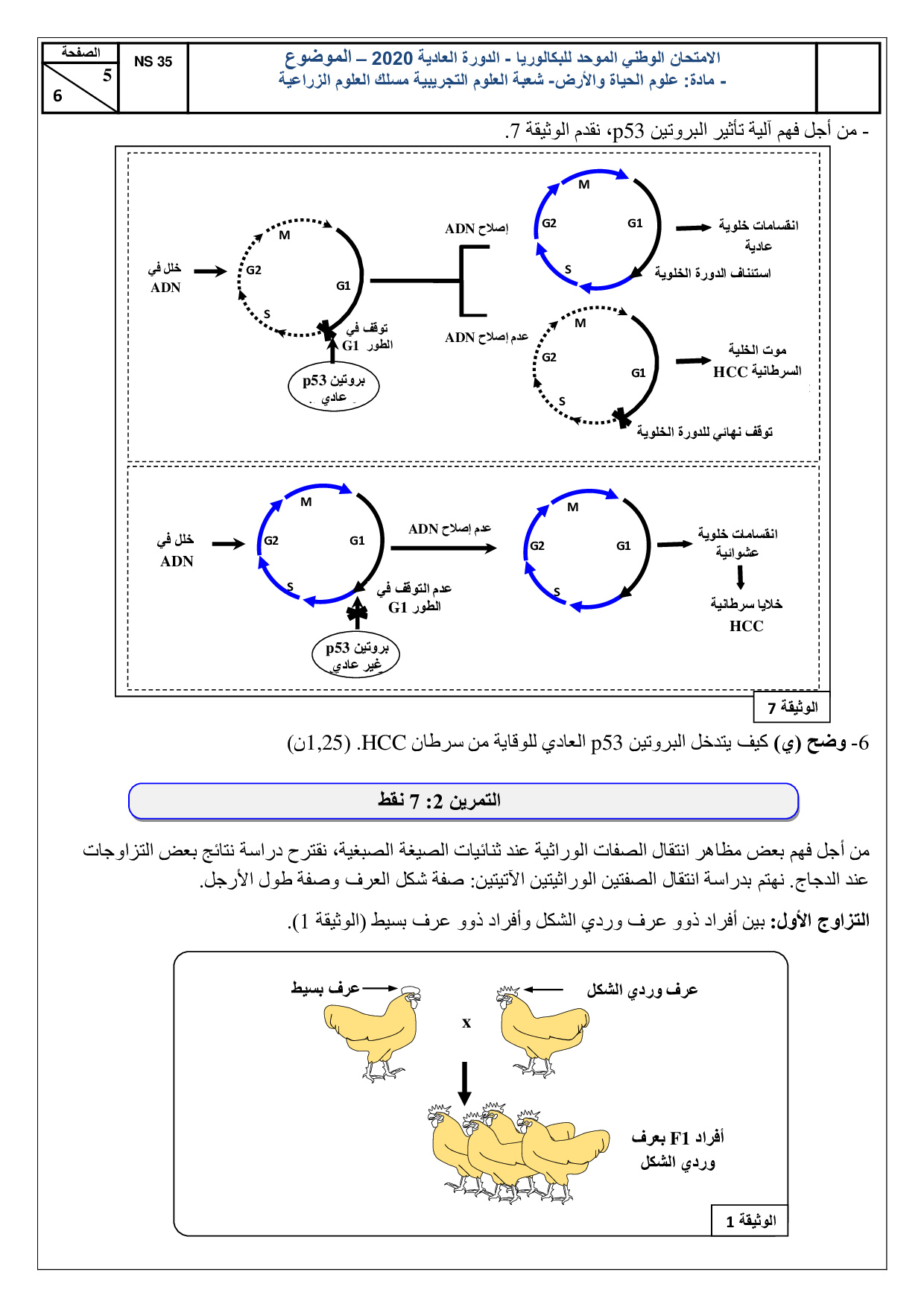 الصفحة
5
6

NS 35

الامتحان الوطني الموحد للبكالوريا - الدورة العادية 2020 – الموضوع
- مادة: علوم الحياة والأرض- شعبة العلوم التجريبية مسلك العلوم الزراعية

- من أجل فهم آلية تأثير البروتين p53، نقدم الوثيقة 7.

خلل في ADN
M
G2
G1
S
توقف في الطور G1
بروتين p53 عادي
إصلاح ADN
عدم إصلاح ADN
M
G2
G1
S
انقسامات خلوية عادية
استئناف الدورة الخلوية
M
G2
G1
S
موت الخلية السرطانية HCC
توقف نهائي للدورة الخلوية

خلل في ADN
M
G2
G1
S
عدم التوقف في الطور G1
بروتين p53 غير عادي
عدم إصلاح ADN
M
G2
G1
S
انقسامات خلوية عشوائية
خلايا سرطانية HCC

الوثيقة 7

6- وضح (ي) كيف يتدخل البروتين p53 العادي للوقاية من سرطان HCC. (1,25ن)

التمرين 2: 7 نقط

من أجل فهم بعض مظاهر انتقال الصفات الوراثية عند ثنائيات الصيغة الصبغية، نقترح دراسة نتائج بعض التزاوجات عند الدجاج. نهتم بدراسة انتقال الصفتين الوراثيتين الآتيتين: صفة شكل العرف وصفة طول الأرجل.

التزاوج الأول: بين أفراد ذوو عرف وردي الشكل وأفراد ذوو عرف بسيط (الوثيقة 1).

عرف بسيط
x
عرف وردي الشكل
أفراد F1 بعرف وردي الشكل
الوثيقة 1