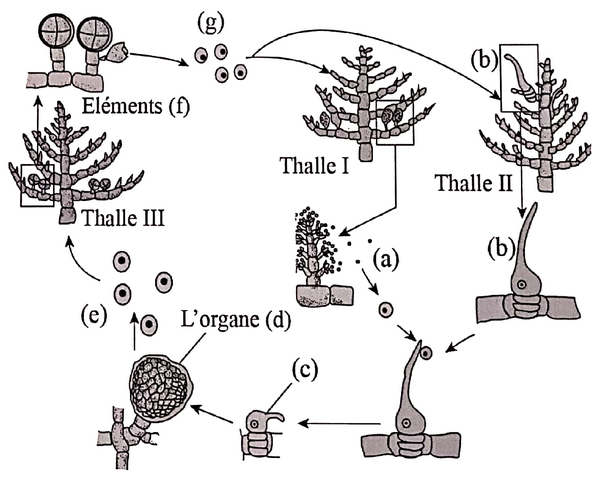 (g)

(b)

Eléments (f)

Thalle I

Thalle II

Thalle III

(a)

(b)

(e)

L'organe (d)

(c)