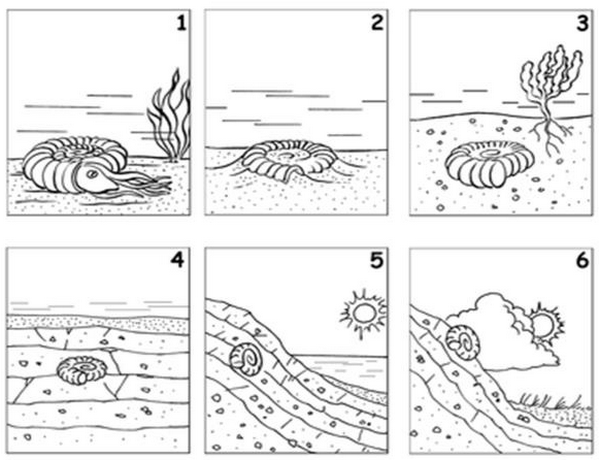 1

2

3

4

5

6