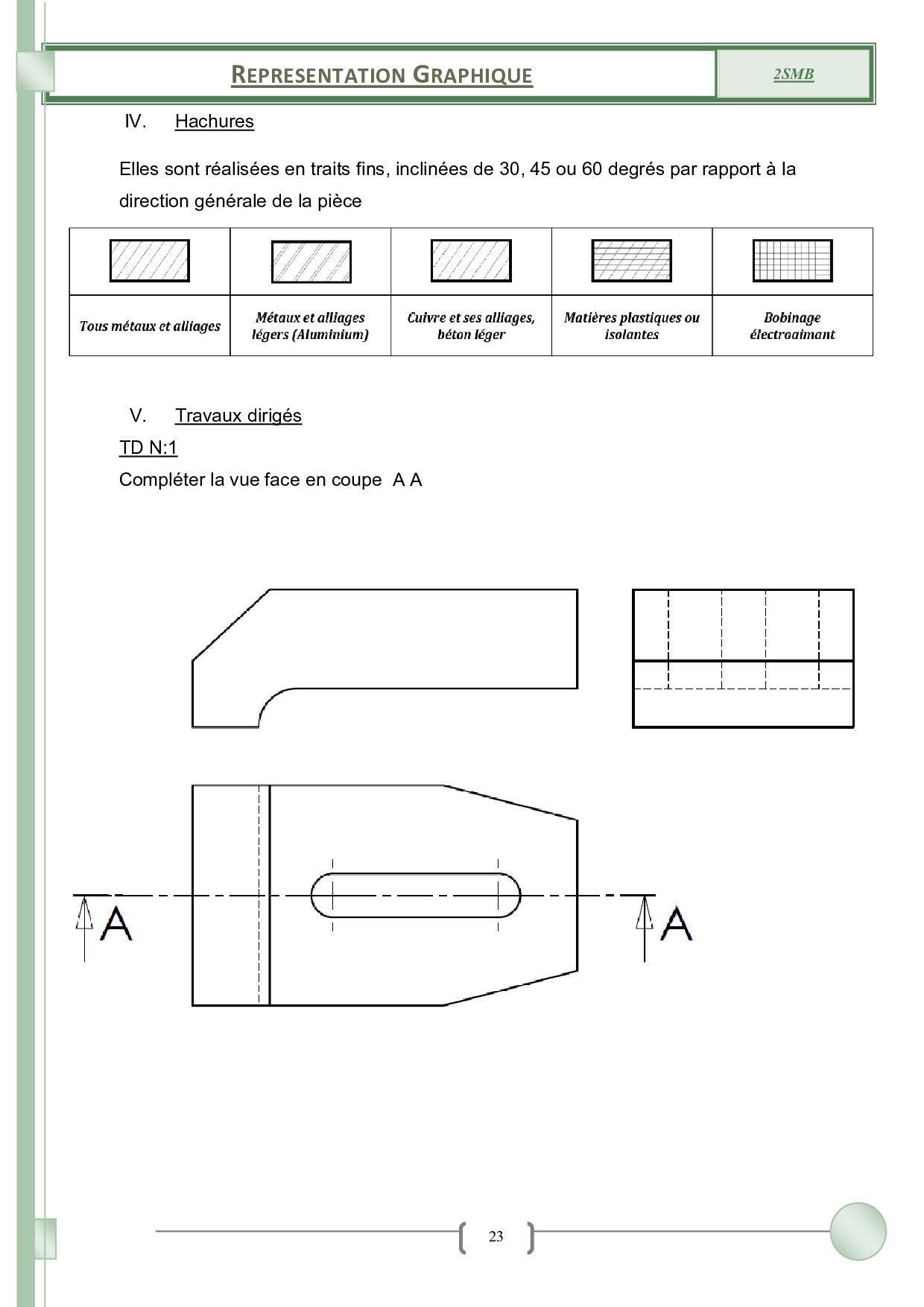 REPRESENTATION GRAPHIQUE

2SMB

IV. Hachures

Elles sont réalisées en traits fins, inclinées de 30, 45 ou 60 degrés par rapport à la direction générale de la pièce

| | | | | |
|---|---|---|---|---|
| Tous métaux et alliages | Métaux et alliages légers (Aluminium) | Cuivre et ses alliages, béton léger | Matières plastiques ou isolantes | Bobinage électroaimant |

V. Travaux dirigés

TD N:1

Compléter la vue face en coupe A A

A

A

23