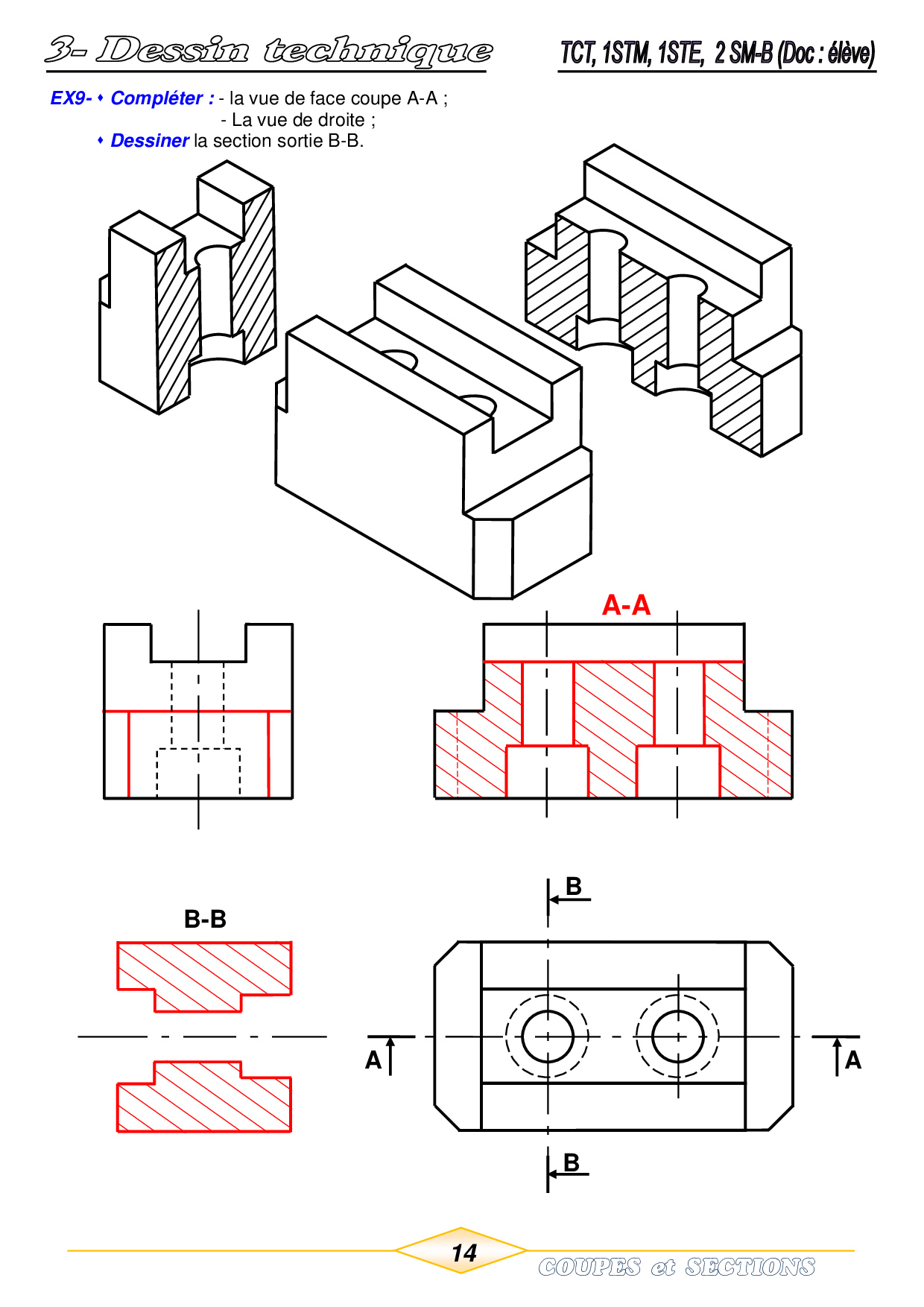 3- Dessin technique

TCT, 1STM, 1STE, 2 SM-B (Doc : élève)

EX9- ♦ Compléter : - la vue de face coupe A-A ;
- La vue de droite ;
♦ Dessiner la section sortie B-B.

A-A

B-B

B

A

A

B

14

COUPES et SECTIONS