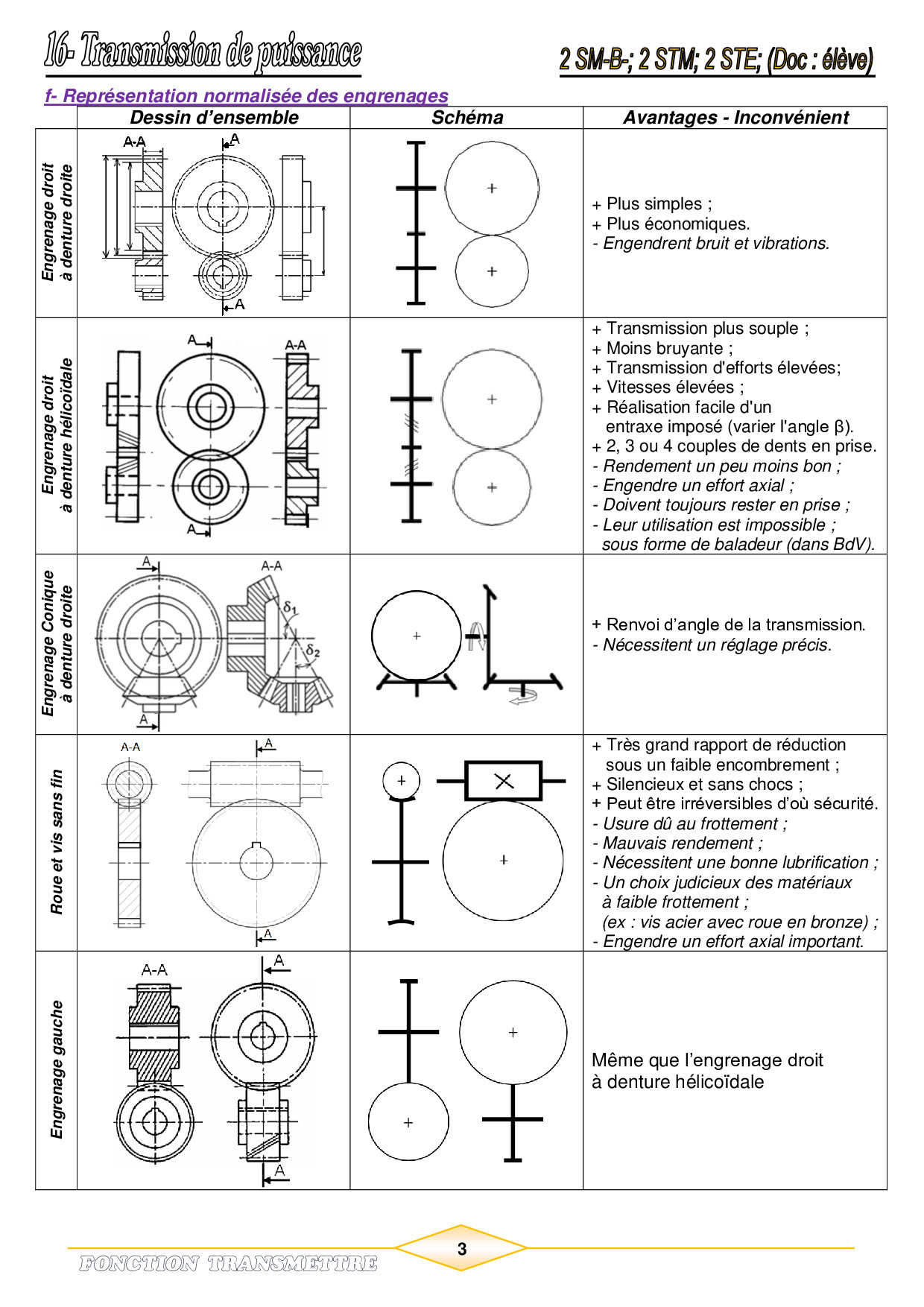 16- Transmission de puissance

2 SM-B-; 2 STM; 2 STE; (Doc : élève)

f- Représentation normalisée des engrenages

| | Dessin d'ensemble | Schéma | Avantages - Inconvénient |
|---|---|---|---|
| Engrenage droit à denture droite | A-A A A | + + | + Plus simples ; + Plus économiques. - Engendrent bruit et vibrations. |
| Engrenage droit à denture hélicoïdale | A A-A A | + + | + Transmission plus souple ; + Moins bruyante ; + Transmission d'efforts élevées; + Vitesses élevées ; + Réalisation facile d'un entraxe imposé (varier l'angle β). + 2, 3 ou 4 couples de dents en prise. - Rendement un peu moins bon ; - Engendre un effort axial ; - Doivent toujours rester en prise ; - Leur utilisation est impossible ; sous forme de baladeur (dans BdV). |
| Engrenage Conique à denture droite | A A-A $\delta_1$ $\delta_2$ A | + | + Renvoi d'angle de la transmission. - Nécessitent un réglage précis. |
| Roue et vis sans fin | A-A A A | + + | + Très grand rapport de réduction sous un faible encombrement ; + Silencieux et sans chocs ; + Peut être irréversibles d'où sécurité. - Usure dû au frottement ; - Mauvais rendement ; - Nécessitent une bonne lubrification ; - Un choix judicieux des matériaux à faible frottement ; (ex : vis acier avec roue en bronze) ; - Engendre un effort axial important. |
| Engrenage gauche | A-A A A | + + | Même que l'engrenage droit à denture hélicoïdale |

FONCTION TRANSMETTRE

3