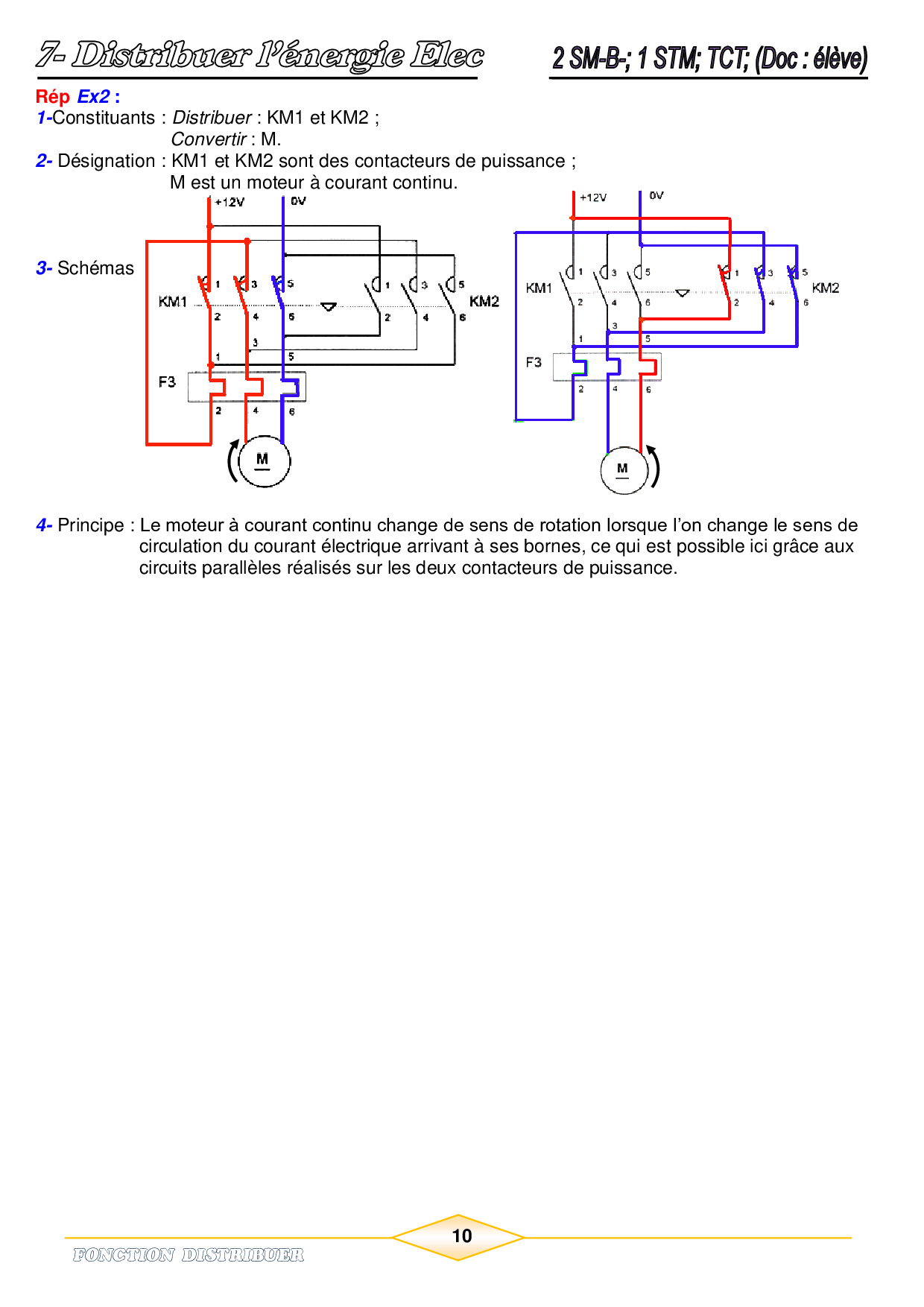 7- Distribuer l'énergie Elec

2 SM-B-; 1 STM; TCT; (Doc : élève)

Rép Ex2 :

1-Constituants : Distribuer : KM1 et KM2 ;
Convertir : M.

2- Désignation : KM1 et KM2 sont des contacteurs de puissance ;
M est un moteur à courant continu.

3- Schémas

+12V 0V
KM1 1 3 5 2 4 6 1 3 5 2 4 6 KM2
3 1 5
F3 2 4 6
M

+12V 0V
KM1 1 3 5 2 4 6 1 3 5 2 4 6 KM2
3 1 5
F3 2 4 6
M

4- Principe : Le moteur à courant continu change de sens de rotation lorsque l'on change le sens de circulation du courant électrique arrivant à ses bornes, ce qui est possible ici grâce aux circuits parallèles réalisés sur les deux contacteurs de puissance.

10

FONCTION DISTRIBUER