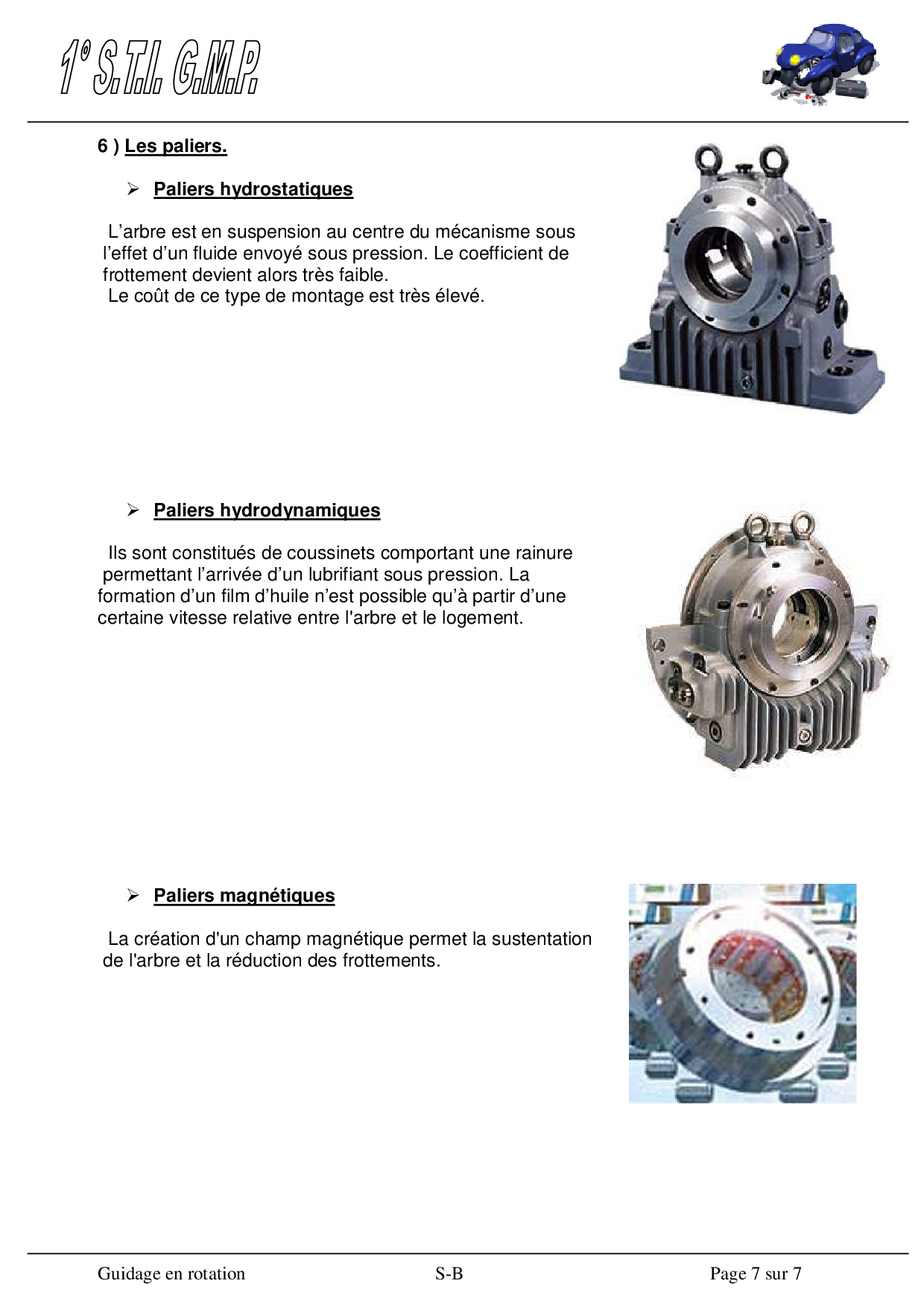 1° S.T.I. G.M.P.

6 ) Les paliers.

➢ Paliers hydrostatiques

L’arbre est en suspension au centre du mécanisme sous l’effet d’un fluide envoyé sous pression. Le coefficient de frottement devient alors très faible.
Le coût de ce type de montage est très élevé.

➢ Paliers hydrodynamiques

Ils sont constitués de coussinets comportant une rainure permettant l’arrivée d’un lubrifiant sous pression. La formation d’un film d’huile n’est possible qu’à partir d’une certaine vitesse relative entre l'arbre et le logement.

➢ Paliers magnétiques

La création d'un champ magnétique permet la sustentation de l'arbre et la réduction des frottements.

Guidage en rotation S-B Page 7 sur 7