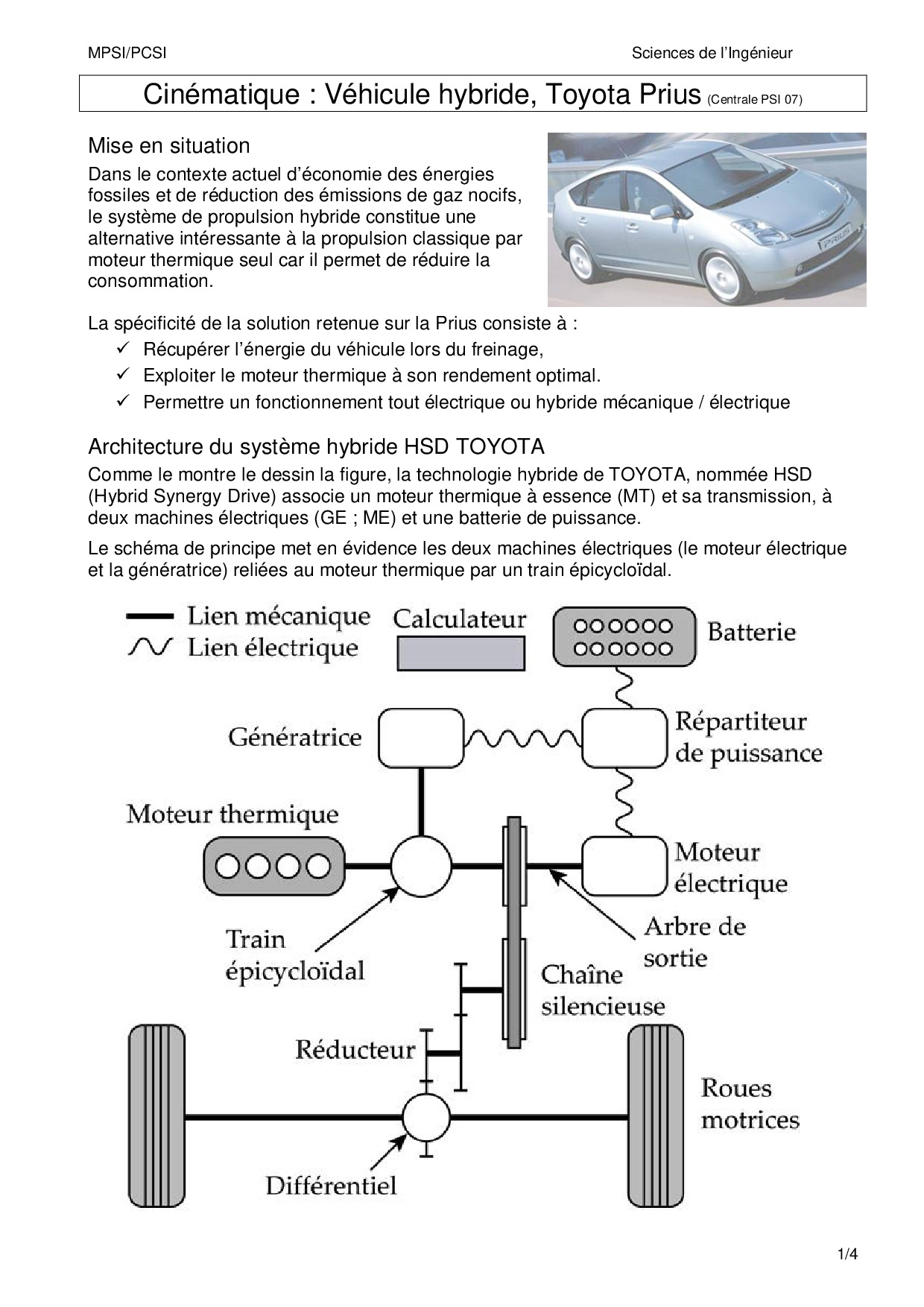 MPSI/PCSI

Sciences de l'Ingénieur

Cinématique : Véhicule hybride, Toyota Prius (Centrale PSI 07)

Mise en situation

Dans le contexte actuel d'économie des énergies fossiles et de réduction des émissions de gaz nocifs, le système de propulsion hybride constitue une alternative intéressante à la propulsion classique par moteur thermique seul car il permet de réduire la consommation.

PRIUS

La spécificité de la solution retenue sur la Prius consiste à :

✓ Récupérer l'énergie du véhicule lors du freinage,
✓ Exploiter le moteur thermique à son rendement optimal.
✓ Permettre un fonctionnement tout électrique ou hybride mécanique / électrique

Architecture du système hybride HSD TOYOTA

Comme le montre le dessin la figure, la technologie hybride de TOYOTA, nommée HSD (Hybrid Synergy Drive) associe un moteur thermique à essence (MT) et sa transmission, à deux machines électriques (GE ; ME) et une batterie de puissance.

Le schéma de principe met en évidence les deux machines électriques (le moteur électrique et la génératrice) reliées au moteur thermique par un train épicycloïdal.

Lien mécanique
Lien électrique
Calculateur
Batterie
Génératrice
Répartiteur de puissance
Moteur thermique
Moteur électrique
Train épicycloïdal
Arbre de sortie
Chaîne silencieuse
Réducteur
Roues motrices
Différentiel

1/4