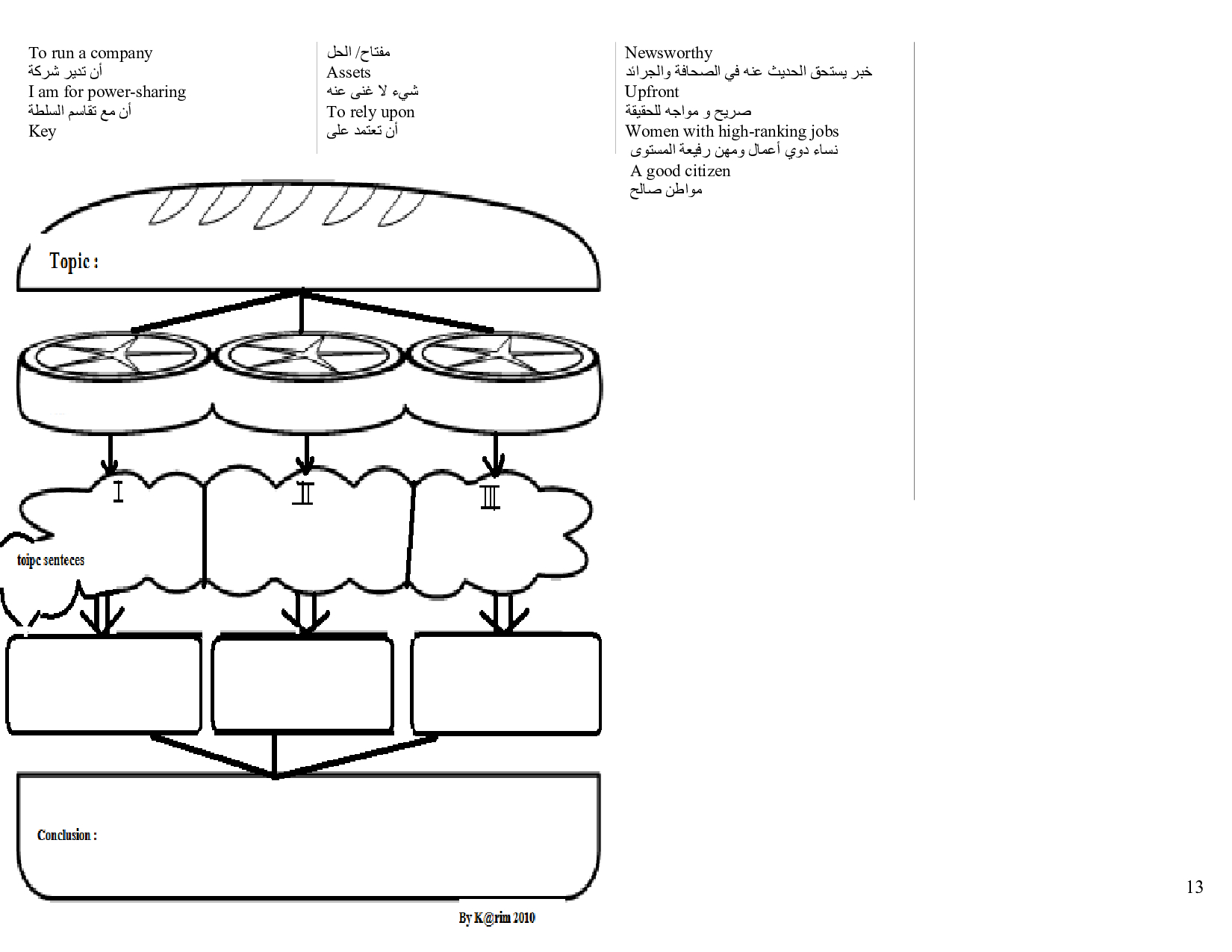 To run a company
أن تدير شركة
I am for power-sharing
أن مع تقاسم السلطة
Key

مفتاح/ الحل
Assets
شيء لا غنى عنه
To rely upon
أن تعتمد على

Newsworthy
خبر يستحق الحديث عنه في الصحافة والجرائد
Upfront
صريح و مواجه للحقيقة
Women with high-ranking jobs
نساء دوي أعمال ومهن رفيعة المستوى
A good citizen
مواطن صالح

Topic :

I

II

III

toipc senteces

Conclusion :

By K@rim 2010

13