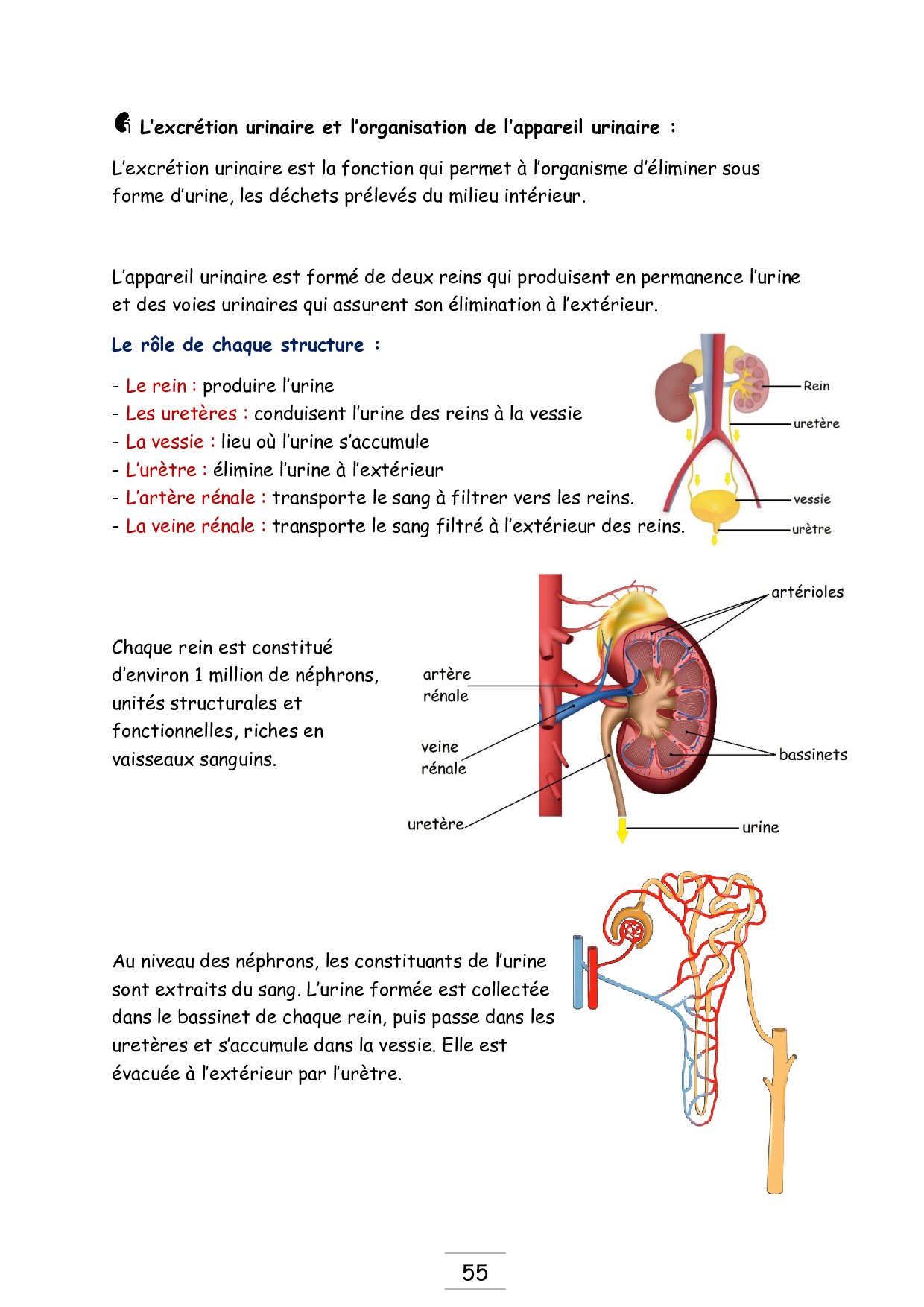 L'excrétion urinaire et l'organisation de l'appareil urinaire :

L'excrétion urinaire est la fonction qui permet à l'organisme d'éliminer sous forme d'urine, les déchets prélevés du milieu intérieur.

L'appareil urinaire est formé de deux reins qui produisent en permanence l'urine et des voies urinaires qui assurent son élimination à l'extérieur.

Le rôle de chaque structure :

- Le rein : produire l'urine
- Les uretères : conduisent l'urine des reins à la vessie
- La vessie : lieu où l'urine s'accumule
- L'urètre : élimine l'urine à l'extérieur
- L'artère rénale : transporte le sang à filtrer vers les reins.
- La veine rénale : transporte le sang filtré à l'extérieur des reins.

Rein
uretère
vessie
urètre

Chaque rein est constitué d'environ 1 million de néphrons, unités structurales et fonctionnelles, riches en vaisseaux sanguins.

artérioles
artère rénale
veine rénale
bassinets
uretère
urine

Au niveau des néphrons, les constituants de l'urine sont extraits du sang. L'urine formée est collectée dans le bassinet de chaque rein, puis passe dans les uretères et s'accumule dans la vessie. Elle est évacuée à l'extérieur par l'urètre.

55