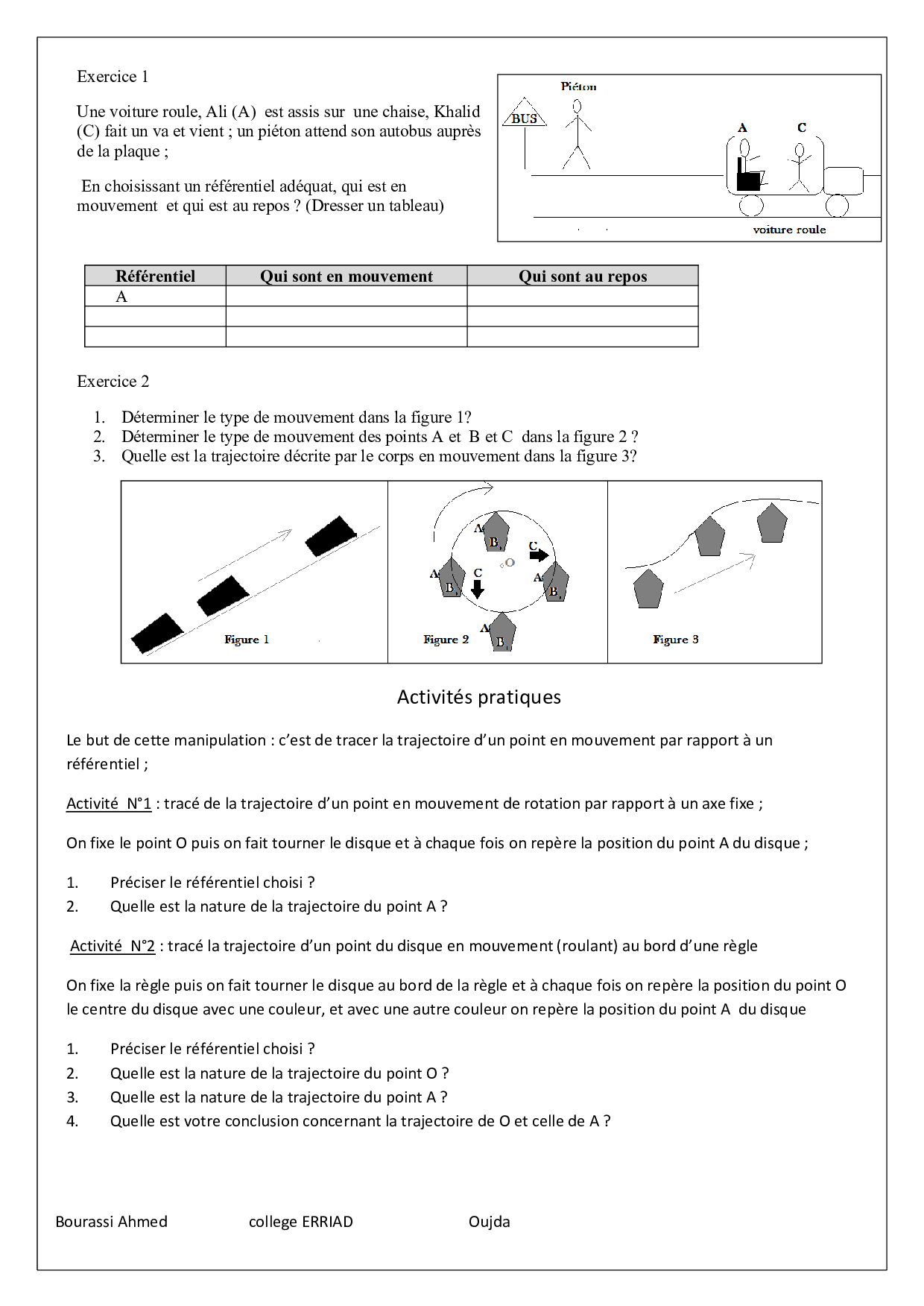 Exercice 1

Une voiture roule, Ali (A) est assis sur une chaise, Khalid (C) fait un va et vient ; un piéton attend son autobus auprès de la plaque ;

En choisissant un référentiel adéquat, qui est en mouvement et qui est au repos ? (Dresser un tableau)

Piéton
BUS
A
C
voiture roule

| Référentiel | Qui sont en mouvement | Qui sont au repos |
|---|---|---|
| A | | |
| | | |
| | | |

Exercice 2

1. Déterminer le type de mouvement dans la figure 1?
2. Déterminer le type de mouvement des points A et B et C dans la figure 2 ?
3. Quelle est la trajectoire décrite par le corps en mouvement dans la figure 3?

Figure 1
A B C O A B C A B A B
Figure 2
Figure 3

Activités pratiques

Le but de cette manipulation : c'est de tracer la trajectoire d'un point en mouvement par rapport à un référentiel ;

Activité N°1 : tracé de la trajectoire d'un point en mouvement de rotation par rapport à un axe fixe ;

On fixe le point O puis on fait tourner le disque et à chaque fois on repère la position du point A du disque ;

1. Préciser le référentiel choisi ?
2. Quelle est la nature de la trajectoire du point A ?

Activité N°2 : tracé la trajectoire d'un point du disque en mouvement (roulant) au bord d'une règle

On fixe la règle puis on fait tourner le disque au bord de la règle et à chaque fois on repère la position du point O le centre du disque avec une couleur, et avec une autre couleur on repère la position du point A du disque

1. Préciser le référentiel choisi ?
2. Quelle est la nature de la trajectoire du point O ?
3. Quelle est la nature de la trajectoire du point A ?
4. Quelle est votre conclusion concernant la trajectoire de O et celle de A ?

Bourassi Ahmed college ERRIAD Oujda