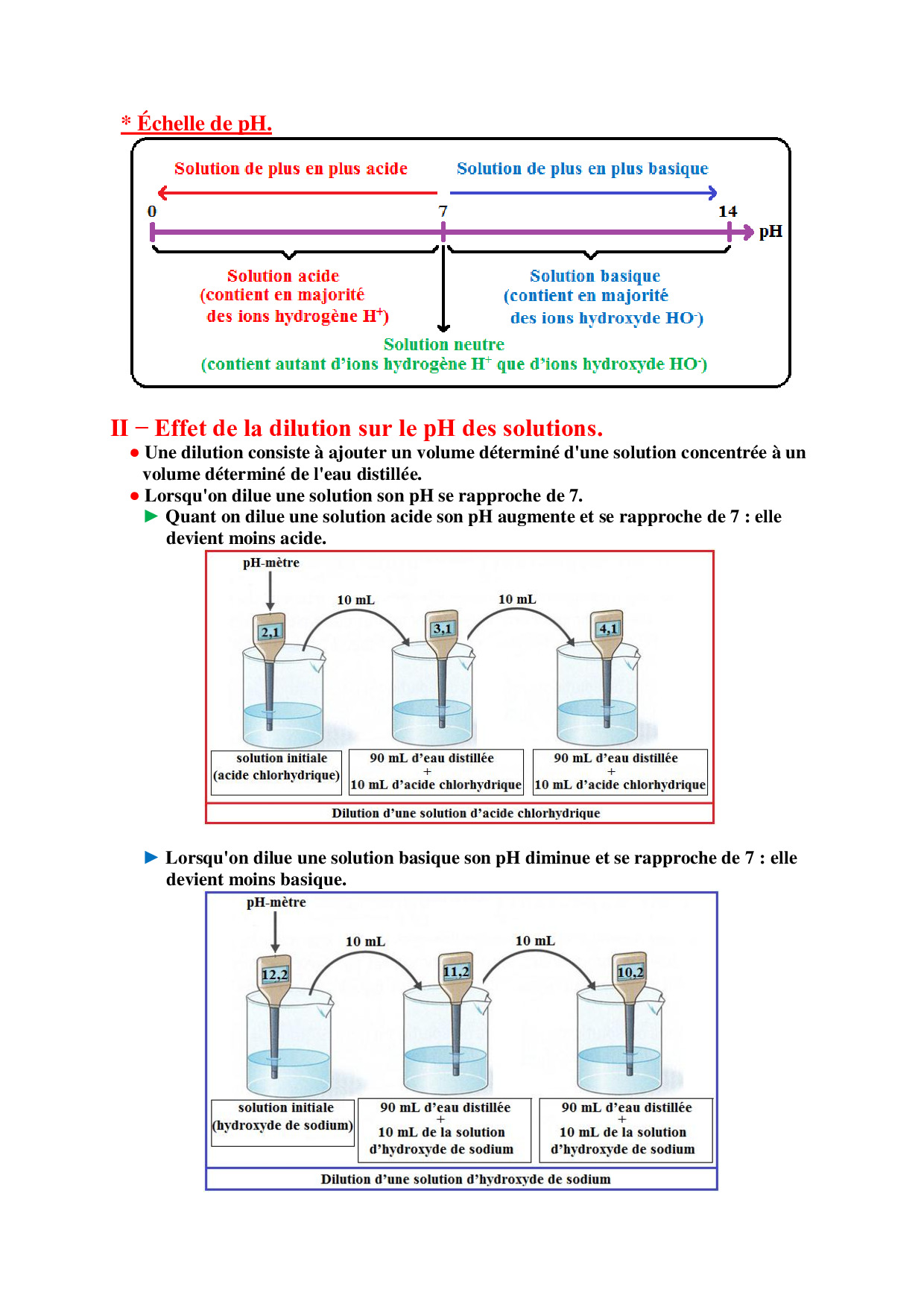 * Échelle de pH.

Solution de plus en plus acide

Solution de plus en plus basique

0

7

14

pH

Solution acide
(contient en majorité
des ions hydrogène $H^+$)

Solution basique
(contient en majorité
des ions hydroxyde $HO^-$)

Solution neutre
(contient autant d'ions hydrogène $H^+$ que d'ions hydroxyde $HO^-$)

II − Effet de la dilution sur le pH des solutions.

● Une dilution consiste à ajouter un volume déterminé d'une solution concentrée à un volume déterminé de l'eau distillée.

● Lorsqu'on dilue une solution son pH se rapproche de 7.

► Quant on dilue une solution acide son pH augmente et se rapproche de 7 : elle devient moins acide.

pH-mètre

10 mL

10 mL

2,1

3,1

4,1

solution initiale
(acide chlorhydrique)

90 mL d'eau distillée
+
10 mL d'acide chlorhydrique

90 mL d'eau distillée
+
10 mL d'acide chlorhydrique

Dilution d'une solution d'acide chlorhydrique

► Lorsqu'on dilue une solution basique son pH diminue et se rapproche de 7 : elle devient moins basique.

pH-mètre

10 mL

10 mL

12,2

11,2

10,2

solution initiale
(hydroxyde de sodium)

90 mL d'eau distillée
+
10 mL de la solution
d'hydroxyde de sodium

90 mL d'eau distillée
+
10 mL de la solution
d'hydroxyde de sodium

Dilution d'une solution d'hydroxyde de sodium