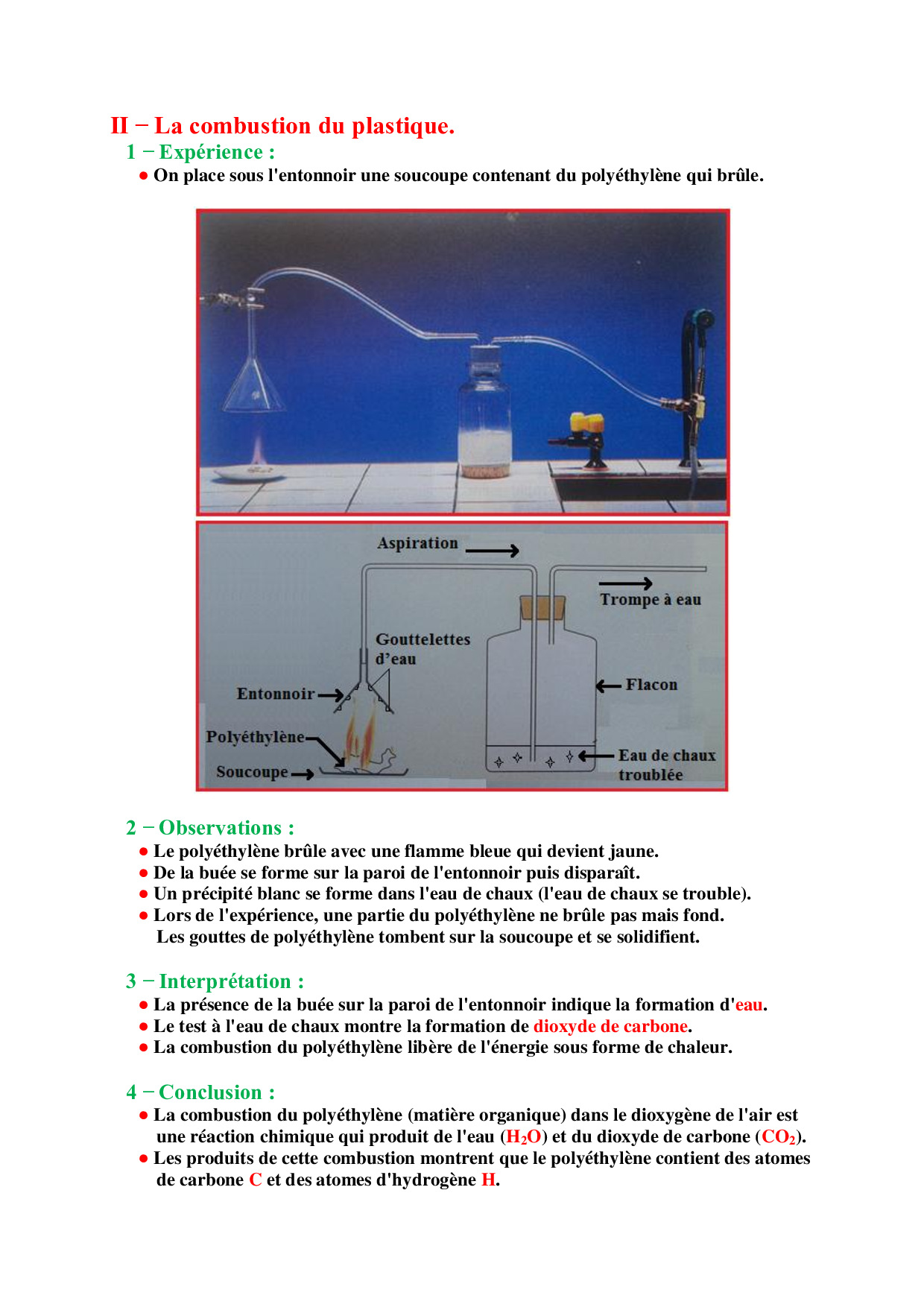 II − La combustion du plastique.

1 − Expérience :

● On place sous l'entonnoir une soucoupe contenant du polyéthylène qui brûle.

Aspiration
Trompe à eau
Gouttelettes d'eau
Entonnoir
Flacon
Polyéthylène
Soucoupe
Eau de chaux troublée

2 − Observations :

● Le polyéthylène brûle avec une flamme bleue qui devient jaune.
● De la buée se forme sur la paroi de l'entonnoir puis disparaît.
● Un précipité blanc se forme dans l'eau de chaux (l'eau de chaux se trouble).
● Lors de l'expérience, une partie du polyéthylène ne brûle pas mais fond. Les gouttes de polyéthylène tombent sur la soucoupe et se solidifient.

3 − Interprétation :

● La présence de la buée sur la paroi de l'entonnoir indique la formation d'eau.
● Le test à l'eau de chaux montre la formation de dioxyde de carbone.
● La combustion du polyéthylène libère de l'énergie sous forme de chaleur.

4 − Conclusion :

● La combustion du polyéthylène (matière organique) dans le dioxygène de l'air est une réaction chimique qui produit de l'eau ($H_2O$) et du dioxyde de carbone ($CO_2$).
● Les produits de cette combustion montrent que le polyéthylène contient des atomes de carbone C et des atomes d'hydrogène H.