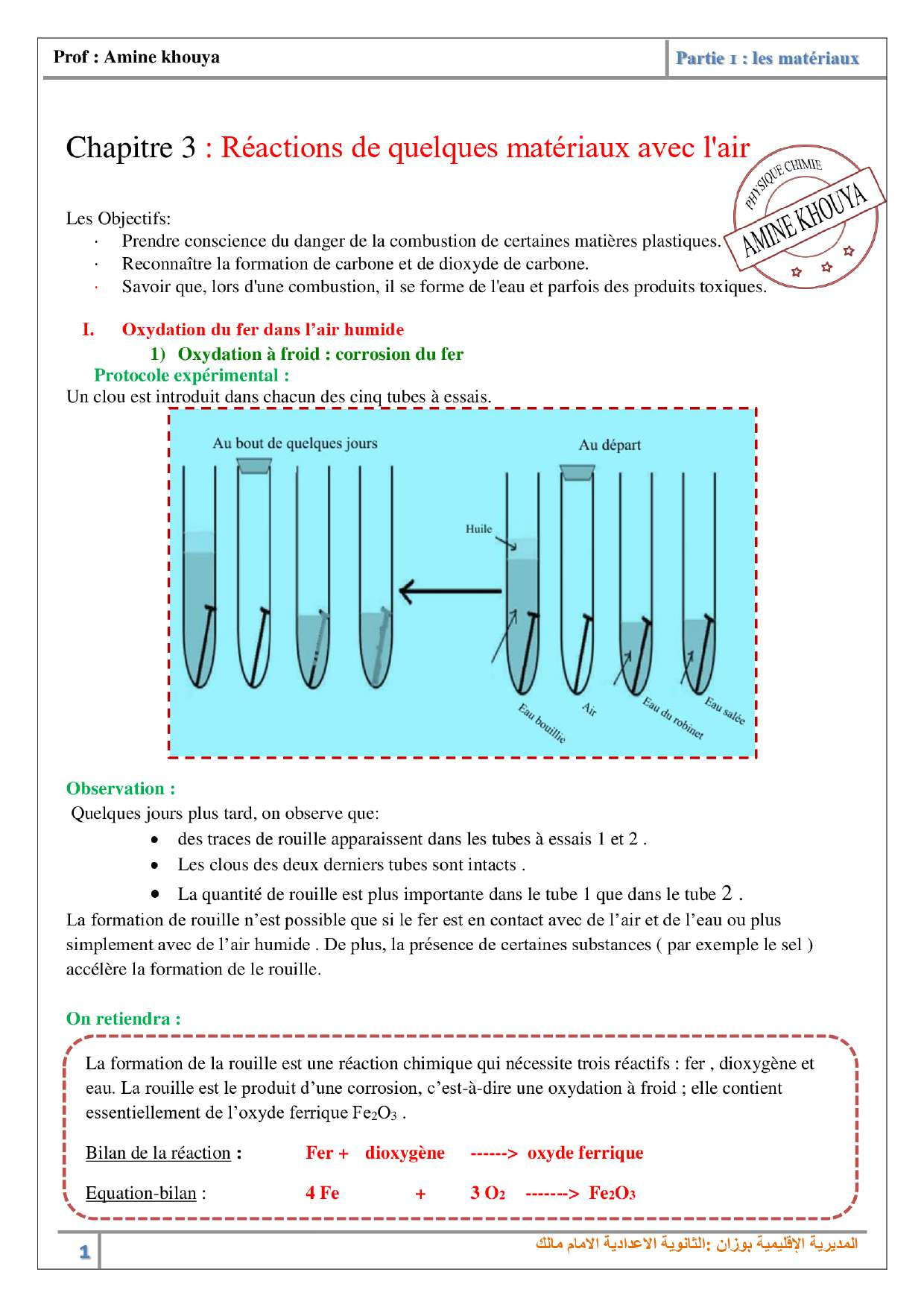 Prof : Amine khouya

Partie 1 : les matériaux

Chapitre 3 : Réactions de quelques matériaux avec l'air

PHYSIQUE CHIMIE
AMINE KHOUYA

Les Objectifs:
· Prendre conscience du danger de la combustion de certaines matières plastiques.
· Reconnaître la formation de carbone et de dioxyde de carbone.
· Savoir que, lors d'une combustion, il se forme de l'eau et parfois des produits toxiques.

I. Oxydation du fer dans l'air humide
1) Oxydation à froid : corrosion du fer
Protocole expérimental :
Un clou est introduit dans chacun des cinq tubes à essais.

Au bout de quelques jours
Au départ
Huile
Eau bouillie
Air
Eau du robinet
Eau salée

Observation :
Quelques jours plus tard, on observe que:
• des traces de rouille apparaissent dans les tubes à essais 1 et 2 .
• Les clous des deux derniers tubes sont intacts .
• La quantité de rouille est plus importante dans le tube 1 que dans le tube 2 .
La formation de rouille n'est possible que si le fer est en contact avec de l'air et de l'eau ou plus simplement avec de l'air humide . De plus, la présence de certaines substances ( par exemple le sel ) accélère la formation de le rouille.

On retiendra :
La formation de la rouille est une réaction chimique qui nécessite trois réactifs : fer , dioxygène et eau. La rouille est le produit d'une corrosion, c'est-à-dire une oxydation à froid ; elle contient essentiellement de l'oxyde ferrique $Fe_2O_3$ .

Bilan de la réaction : Fer + dioxygène ------> oxyde ferrique

Equation-bilan : 4 Fe + 3 $O_2$ -------> $Fe_2O_3$

1

المديرية الإقليمية بوزان :الثانوية الاعدادية الامام مالك