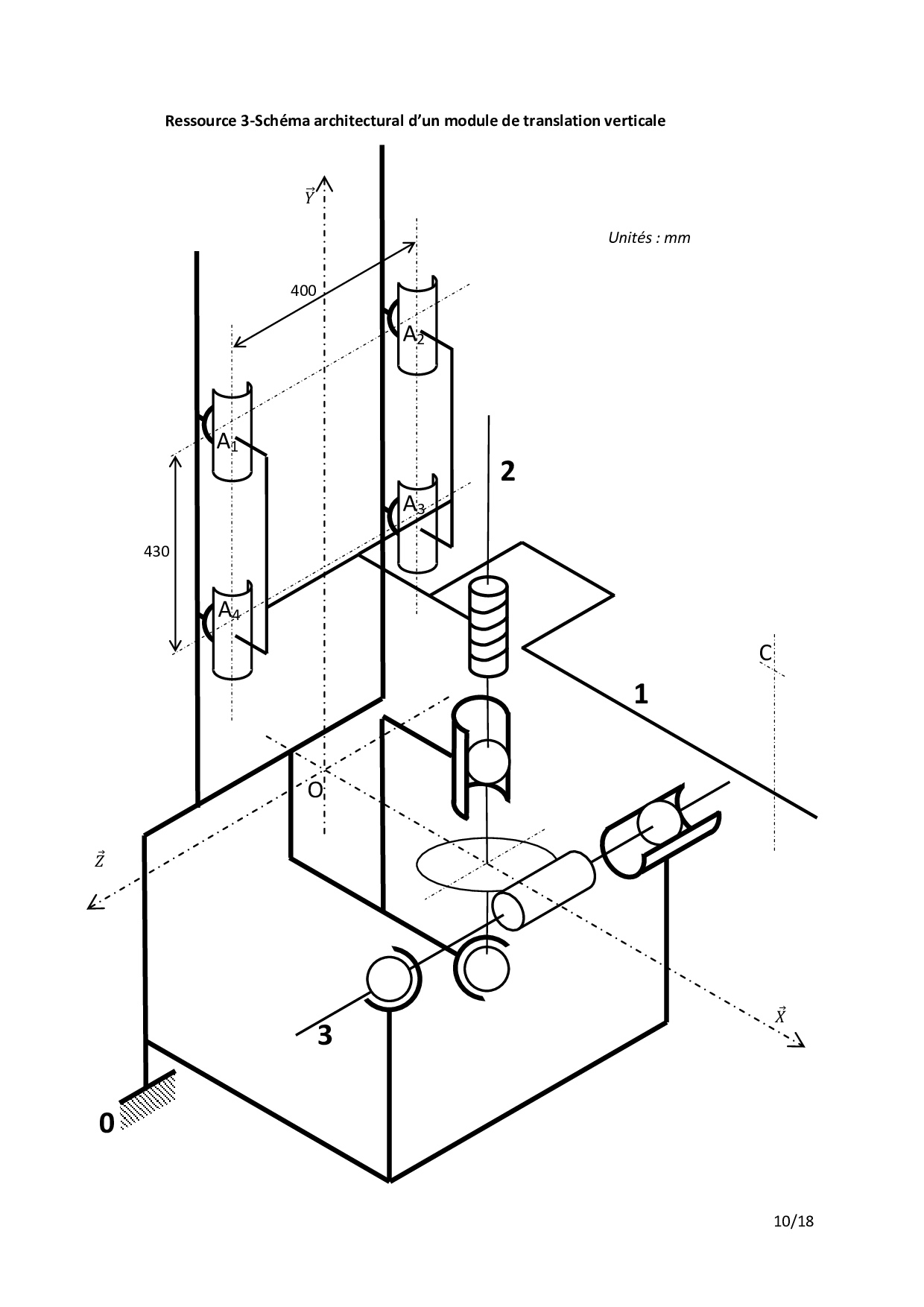 Ressource 3-Schéma architectural d'un module de translation verticale

$\vec{Y}$

Unités : mm

400

$A_2$

$A_1$

2

$A_3$

430

$A_4$

C

1

O

$\vec{Z}$

$\vec{X}$

3

0

10/18