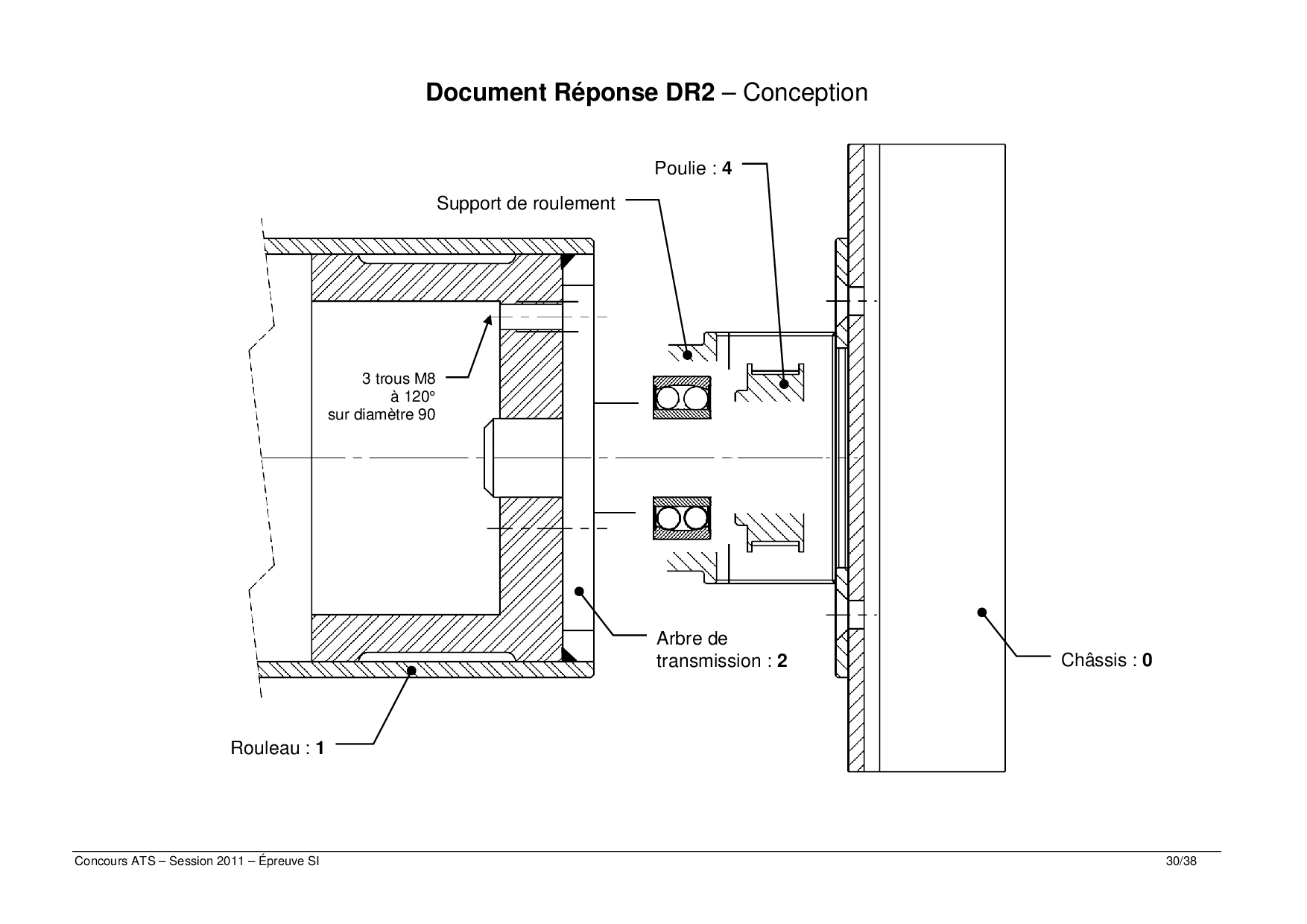 Document Réponse DR2 – Conception

Poulie : 4

Support de roulement

3 trous M8
à 120°
sur diamètre 90

Arbre de
transmission : 2

Châssis : 0

Rouleau : 1

Concours ATS – Session 2011 – Épreuve SI

30/38