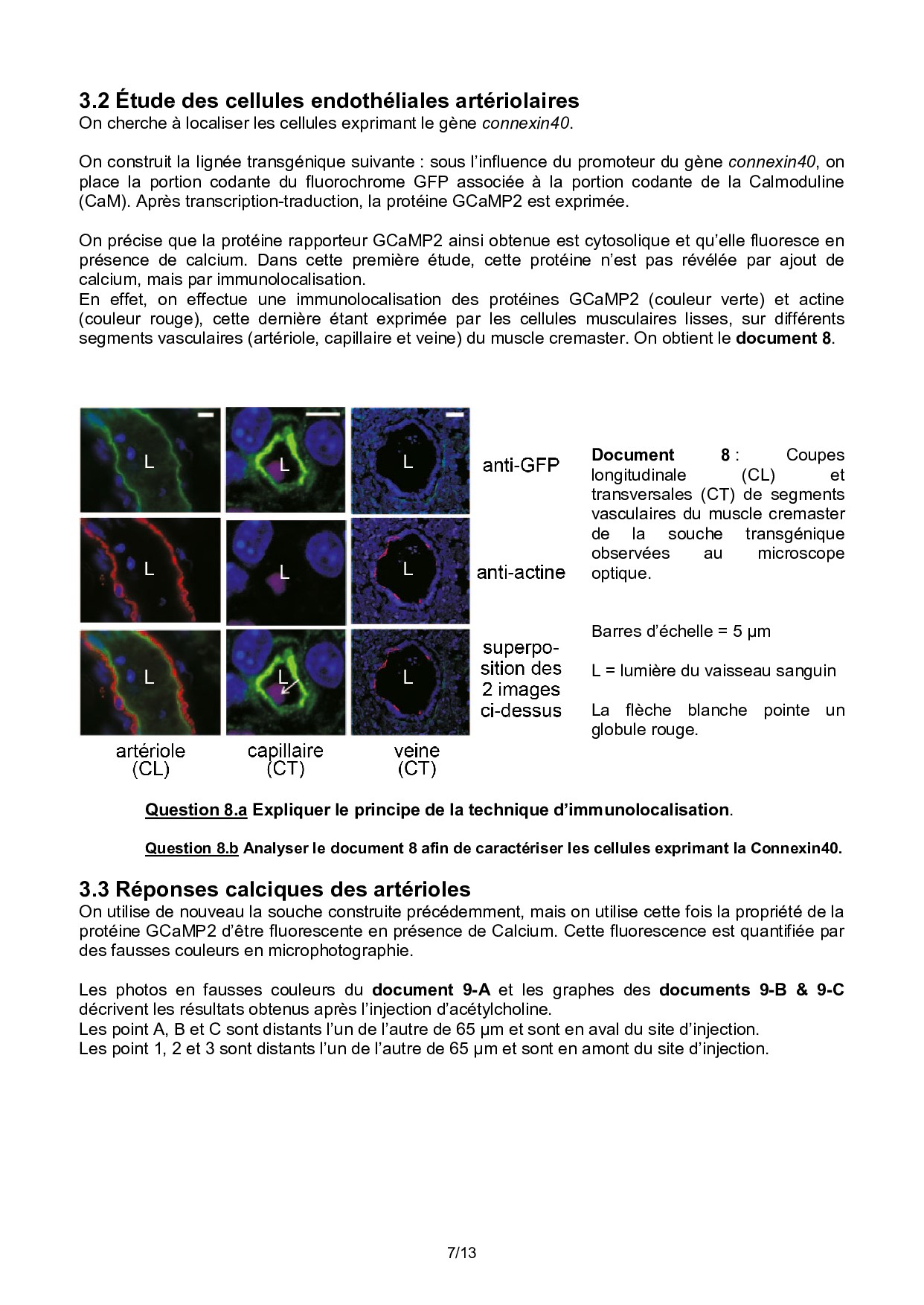 3.2 Étude des cellules endothéliales artériolaires
On cherche à localiser les cellules exprimant le gène connexin40.

On construit la lignée transgénique suivante : sous l'influence du promoteur du gène connexin40, on place la portion codante du fluorochrome GFP associée à la portion codante de la Calmoduline (CaM). Après transcription-traduction, la protéine GCaMP2 est exprimée.

On précise que la protéine rapporteur GCaMP2 ainsi obtenue est cytosolique et qu'elle fluoresce en présence de calcium. Dans cette première étude, cette protéine n'est pas révélée par ajout de calcium, mais par immunolocalisation.
En effet, on effectue une immunolocalisation des protéines GCaMP2 (couleur verte) et actine (couleur rouge), cette dernière étant exprimée par les cellules musculaires lisses, sur différents segments vasculaires (artériole, capillaire et veine) du muscle cremaster. On obtient le document 8.

L L L anti-GFP
L L L anti-actine
L L L superposition des 2 images ci-dessus
artériole (CL) capillaire (CT) veine (CT)

Document 8 : Coupes longitudinale (CL) et transversales (CT) de segments vasculaires du muscle cremaster de la souche transgénique observées au microscope optique.

Barres d'échelle = 5 µm

L = lumière du vaisseau sanguin

La flèche blanche pointe un globule rouge.

Question 8.a Expliquer le principe de la technique d'immunolocalisation.

Question 8.b Analyser le document 8 afin de caractériser les cellules exprimant la Connexin40.

3.3 Réponses calciques des artérioles
On utilise de nouveau la souche construite précédemment, mais on utilise cette fois la propriété de la protéine GCaMP2 d'être fluorescente en présence de Calcium. Cette fluorescence est quantifiée par des fausses couleurs en microphotographie.

Les photos en fausses couleurs du document 9-A et les graphes des documents 9-B & 9-C décrivent les résultats obtenus après l'injection d'acétylcholine.
Les point A, B et C sont distants l'un de l'autre de 65 µm et sont en aval du site d'injection.
Les point 1, 2 et 3 sont distants l'un de l'autre de 65 µm et sont en amont du site d'injection.

7/13