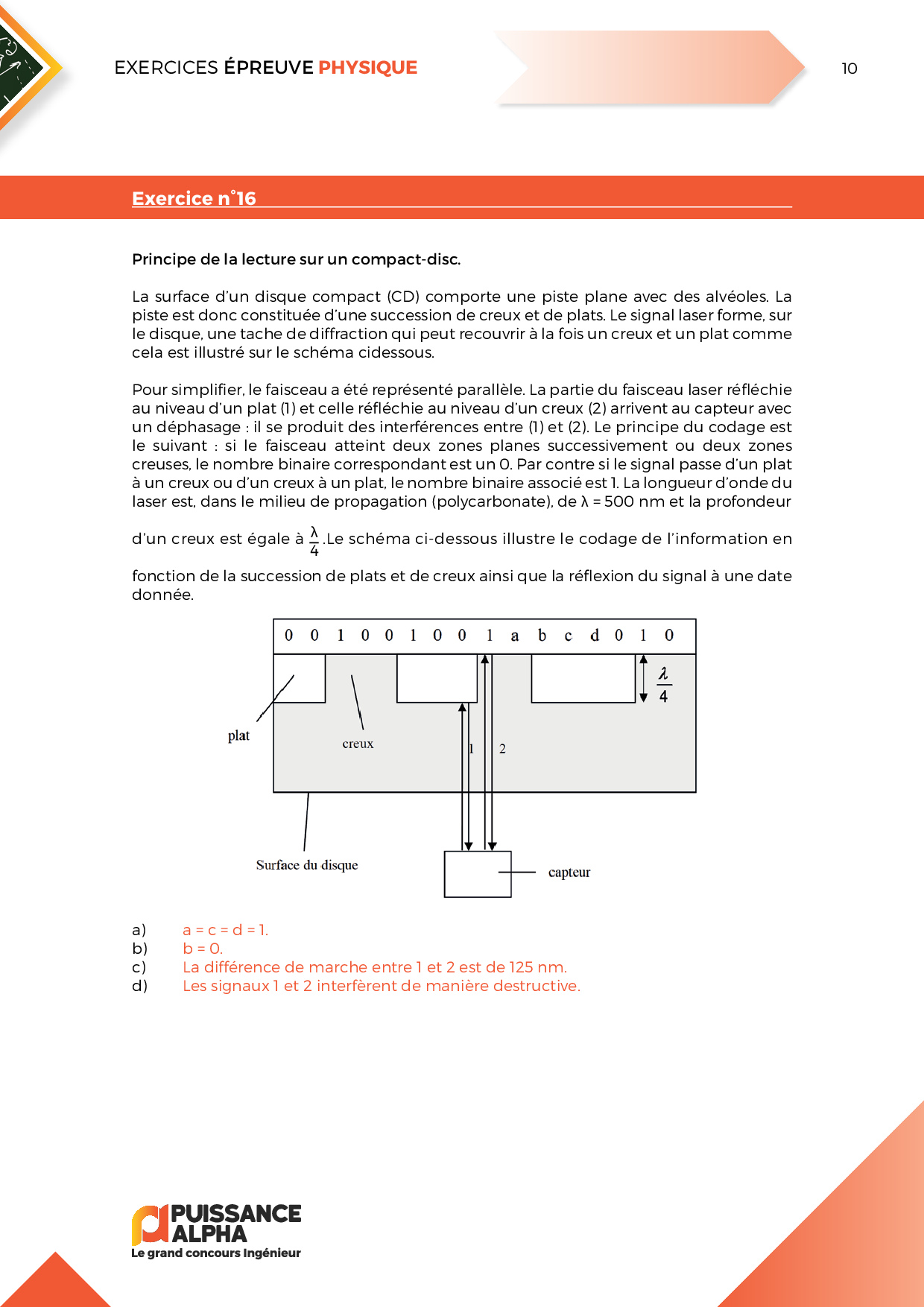 EXERCICES ÉPREUVE PHYSIQUE

10

Exercice n°16

Principe de la lecture sur un compact-disc.

La surface d'un disque compact (CD) comporte une piste plane avec des alvéoles. La piste est donc constituée d'une succession de creux et de plats. Le signal laser forme, sur le disque, une tache de diffraction qui peut recouvrir à la fois un creux et un plat comme cela est illustré sur le schéma cidessous.

Pour simplifier, le faisceau a été représenté parallèle. La partie du faisceau laser réfléchie au niveau d'un plat (1) et celle réfléchie au niveau d'un creux (2) arrivent au capteur avec un déphasage : il se produit des interférences entre (1) et (2). Le principe du codage est le suivant : si le faisceau atteint deux zones planes successivement ou deux zones creuses, le nombre binaire correspondant est un 0. Par contre si le signal passe d'un plat à un creux ou d'un creux à un plat, le nombre binaire associé est 1. La longueur d'onde du laser est, dans le milieu de propagation (polycarbonate), de λ = 500 nm et la profondeur d'un creux est égale à $\frac{\lambda}{4}$.Le schéma ci-dessous illustre le codage de l'information en fonction de la succession de plats et de creux ainsi que la réflexion du signal à une date donnée.

0 0 1 0 0 1 0 0 1 a b c d 0 1 0

$\frac{\lambda}{4}$

plat

creux

1

2

Surface du disque

capteur

a) a = c = d = 1.
b) b = 0.
c) La différence de marche entre 1 et 2 est de 125 nm.
d) Les signaux 1 et 2 interfèrent de manière destructive.

PUISSANCE ALPHA
Le grand concours Ingénieur