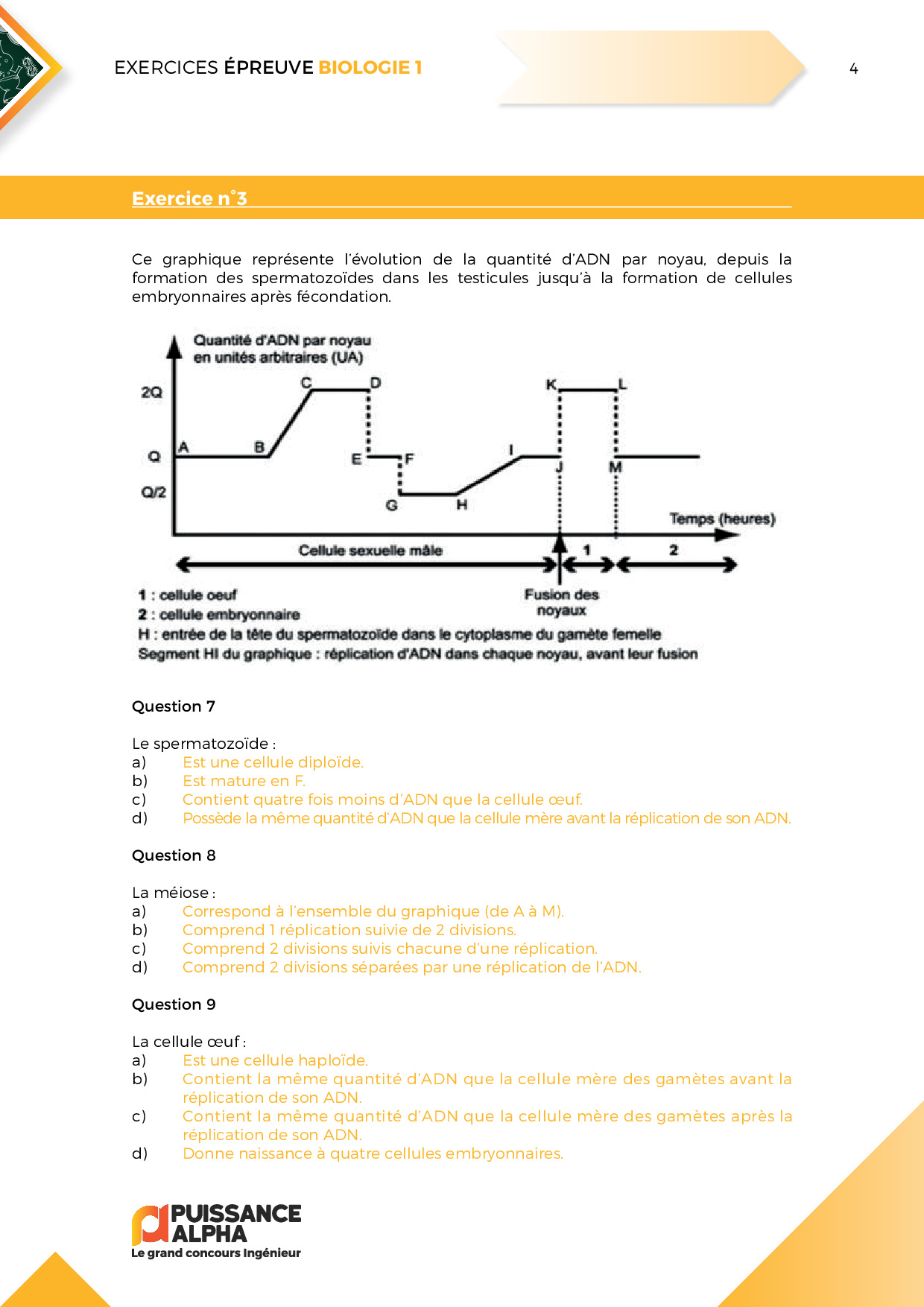 EXERCICES ÉPREUVE BIOLOGIE 1

4

Exercice n°3

Ce graphique représente l'évolution de la quantité d'ADN par noyau, depuis la formation des spermatozoïdes dans les testicules jusqu'à la formation de cellules embryonnaires après fécondation.

Quantité d'ADN par noyau en unités arbitraires (UA)

2Q
Q
Q/2

A B C D E F G H I J K L M

Temps (heures)

Cellule sexuelle mâle

1 2

Fusion des noyaux

1 : cellule oeuf
2 : cellule embryonnaire
H : entrée de la tête du spermatozoïde dans le cytoplasme du gamète femelle
Segment HI du graphique : réplication d'ADN dans chaque noyau, avant leur fusion

Question 7

Le spermatozoïde :
a) Est une cellule diploïde.
b) Est mature en F.
c) Contient quatre fois moins d'ADN que la cellule œuf.
d) Possède la même quantité d'ADN que la cellule mère avant la réplication de son ADN.

Question 8

La méiose :
a) Correspond à l'ensemble du graphique (de A à M).
b) Comprend 1 réplication suivie de 2 divisions.
c) Comprend 2 divisions suivis chacune d'une réplication.
d) Comprend 2 divisions séparées par une réplication de l'ADN.

Question 9

La cellule œuf :
a) Est une cellule haploïde.
b) Contient la même quantité d'ADN que la cellule mère des gamètes avant la réplication de son ADN.
c) Contient la même quantité d'ADN que la cellule mère des gamètes après la réplication de son ADN.
d) Donne naissance à quatre cellules embryonnaires.

PUISSANCE ALPHA
Le grand concours Ingénieur