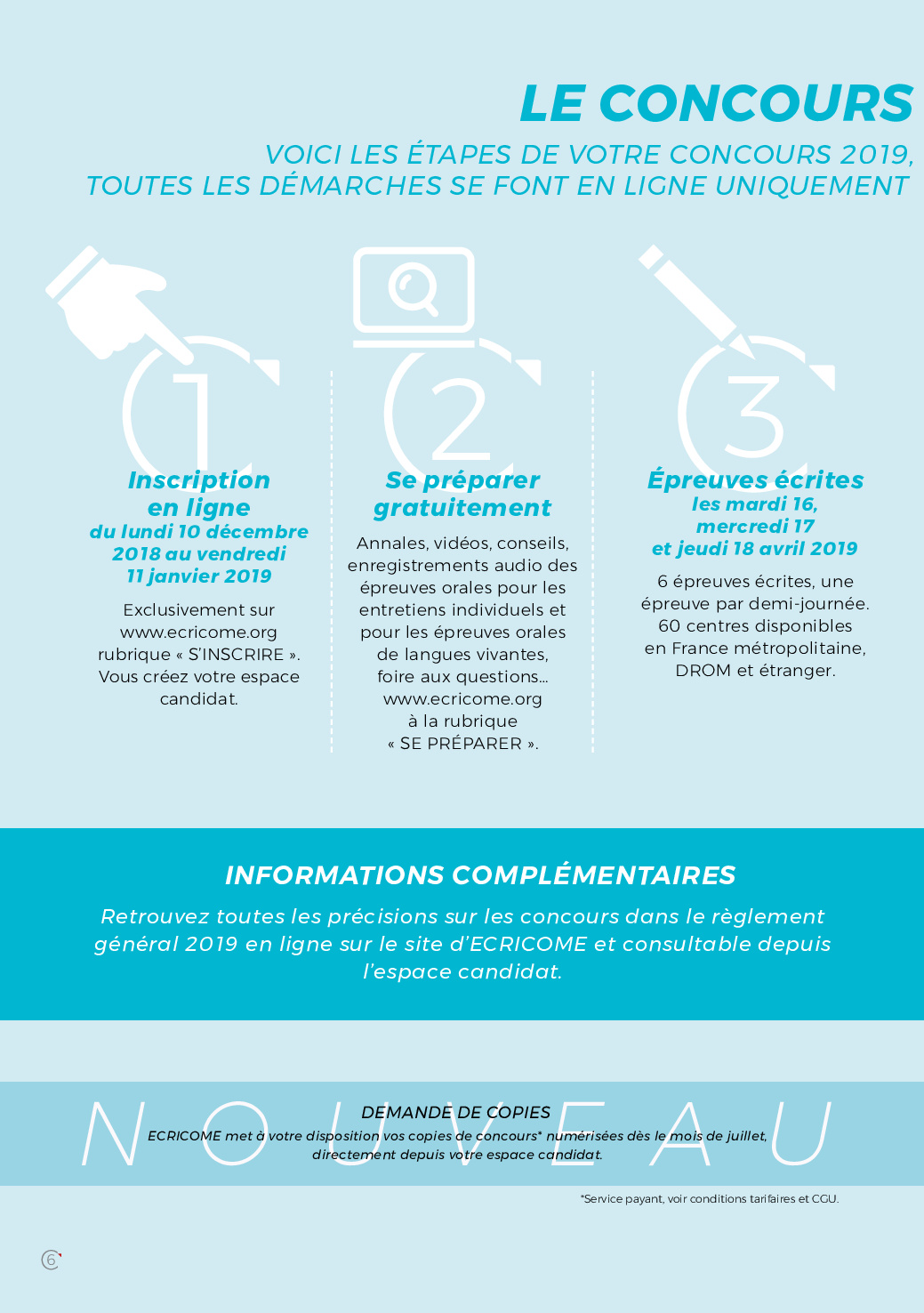 LE CONCOURS

VOICI LES ÉTAPES DE VOTRE CONCOURS 2019, TOUTES LES DÉMARCHES SE FONT EN LIGNE UNIQUEMENT

1

Inscription en ligne
du lundi 10 décembre 2018 au vendredi 11 janvier 2019

Exclusivement sur www.ecricome.org rubrique « S'INSCRIRE ». Vous créez votre espace candidat.

2

Se préparer gratuitement

Annales, vidéos, conseils, enregistrements audio des épreuves orales pour les entretiens individuels et pour les épreuves orales de langues vivantes, foire aux questions… www.ecricome.org à la rubrique « SE PRÉPARER ».

3

Épreuves écrites
les mardi 16, mercredi 17 et jeudi 18 avril 2019

6 épreuves écrites, une épreuve par demi-journée. 60 centres disponibles en France métropolitaine, DROM et étranger.

INFORMATIONS COMPLÉMENTAIRES

Retrouvez toutes les précisions sur les concours dans le règlement général 2019 en ligne sur le site d'ECRICOME et consultable depuis l'espace candidat.

NOUVEAU

DEMANDE DE COPIES
ECRICOME met à votre disposition vos copies de concours* numérisées dès le mois de juillet, directement depuis votre espace candidat.

*Service payant, voir conditions tarifaires et CGU.

6