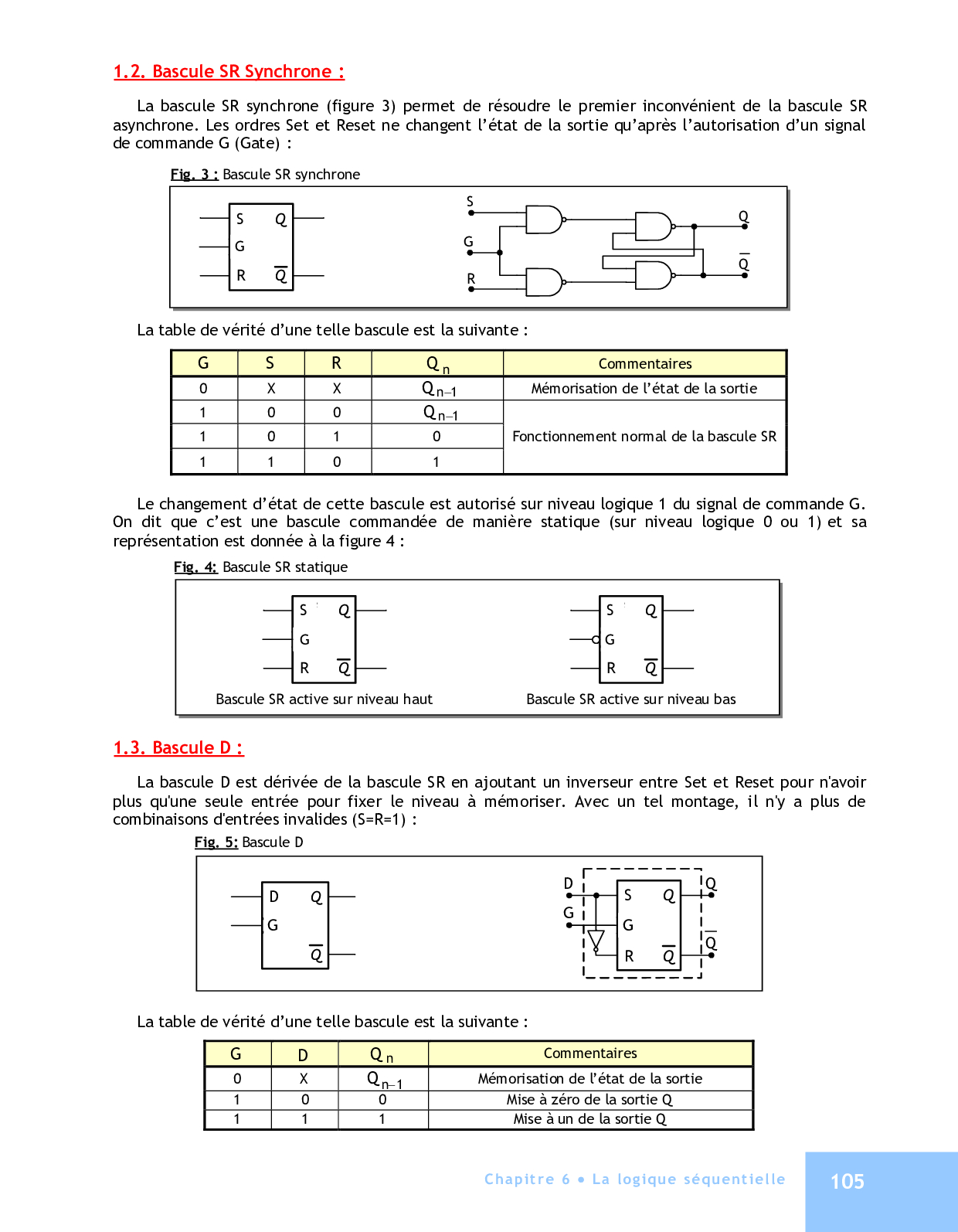 1.2. Bascule SR Synchrone :

La bascule SR synchrone (figure 3) permet de résoudre le premier inconvénient de la bascule SR asynchrone. Les ordres Set et Reset ne changent l'état de la sortie qu'après l'autorisation d'un signal de commande G (Gate) :

Fig. 3 : Bascule SR synchrone

S Q
G
R $\overline{Q}$

S
G
R
Q
$\overline{Q}$

La table de vérité d'une telle bascule est la suivante :

| G | S | R | $Q_n$ | Commentaires |
|---|---|---|---|---|
| 0 | X | X | $Q_{n-1}$ | Mémorisation de l'état de la sortie |
| 1 | 0 | 0 | $Q_{n-1}$ | Fonctionnement normal de la bascule SR |
| 1 | 0 | 1 | 0 | |
| 1 | 1 | 0 | 1 | |

Le changement d'état de cette bascule est autorisé sur niveau logique 1 du signal de commande G. On dit que c'est une bascule commandée de manière statique (sur niveau logique 0 ou 1) et sa représentation est donnée à la figure 4 :

Fig. 4: Bascule SR statique

S Q
G
R $\overline{Q}$
Bascule SR active sur niveau haut

S Q
G
R $\overline{Q}$
Bascule SR active sur niveau bas

1.3. Bascule D :

La bascule D est dérivée de la bascule SR en ajoutant un inverseur entre Set et Reset pour n'avoir plus qu'une seule entrée pour fixer le niveau à mémoriser. Avec un tel montage, il n'y a plus de combinaisons d'entrées invalides (S=R=1) :

Fig. 5: Bascule D

D Q
G
$\overline{Q}$

D
G
S Q
G
R $\overline{Q}$
Q
$\overline{Q}$

La table de vérité d'une telle bascule est la suivante :

| G | D | $Q_n$ | Commentaires |
|---|---|---|---|
| 0 | X | $Q_{n-1}$ | Mémorisation de l'état de la sortie |
| 1 | 0 | 0 | Mise à zéro de la sortie Q |
| 1 | 1 | 1 | Mise à un de la sortie Q |

Chapitre 6 • La logique séquentielle

105