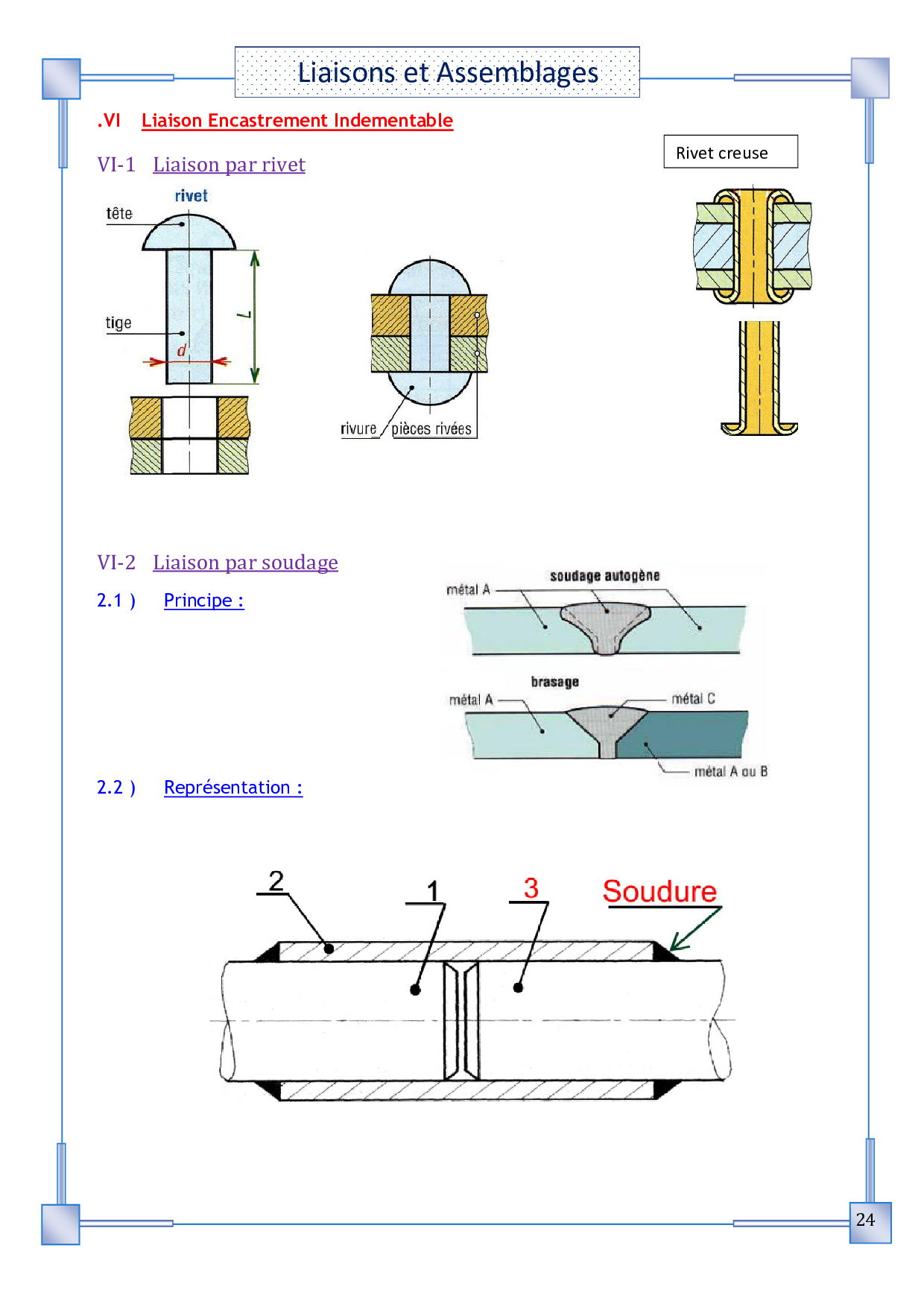 Liaisons et Assemblages

.VI Liaison Encastrement Indementable

VI-1 Liaison par rivet

Rivet creuse

rivet
tête
tige
d
L

rivure
pièces rivées

VI-2 Liaison par soudage

2.1 ) Principe :

soudage autogène
métal A
brasage
métal A
métal C
métal A ou B

2.2 ) Représentation :

2
1
3
Soudure

24