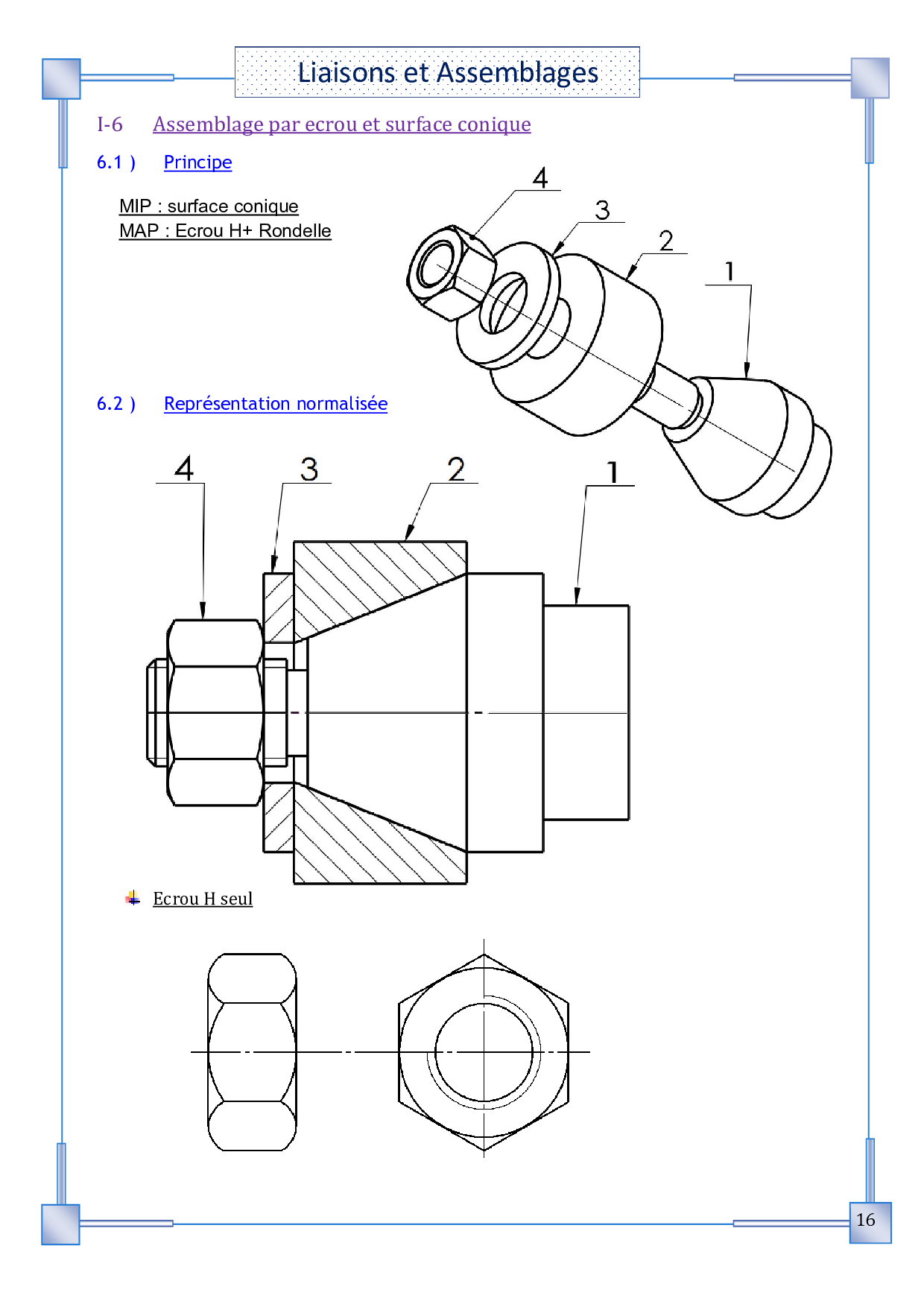 Liaisons et Assemblages

I-6 Assemblage par ecrou et surface conique

6.1 ) Principe

MIP : surface conique
MAP : Ecrou H+ Rondelle

4
3
2
1

6.2 ) Représentation normalisée

4
3
2
1

Ecrou H seul

16