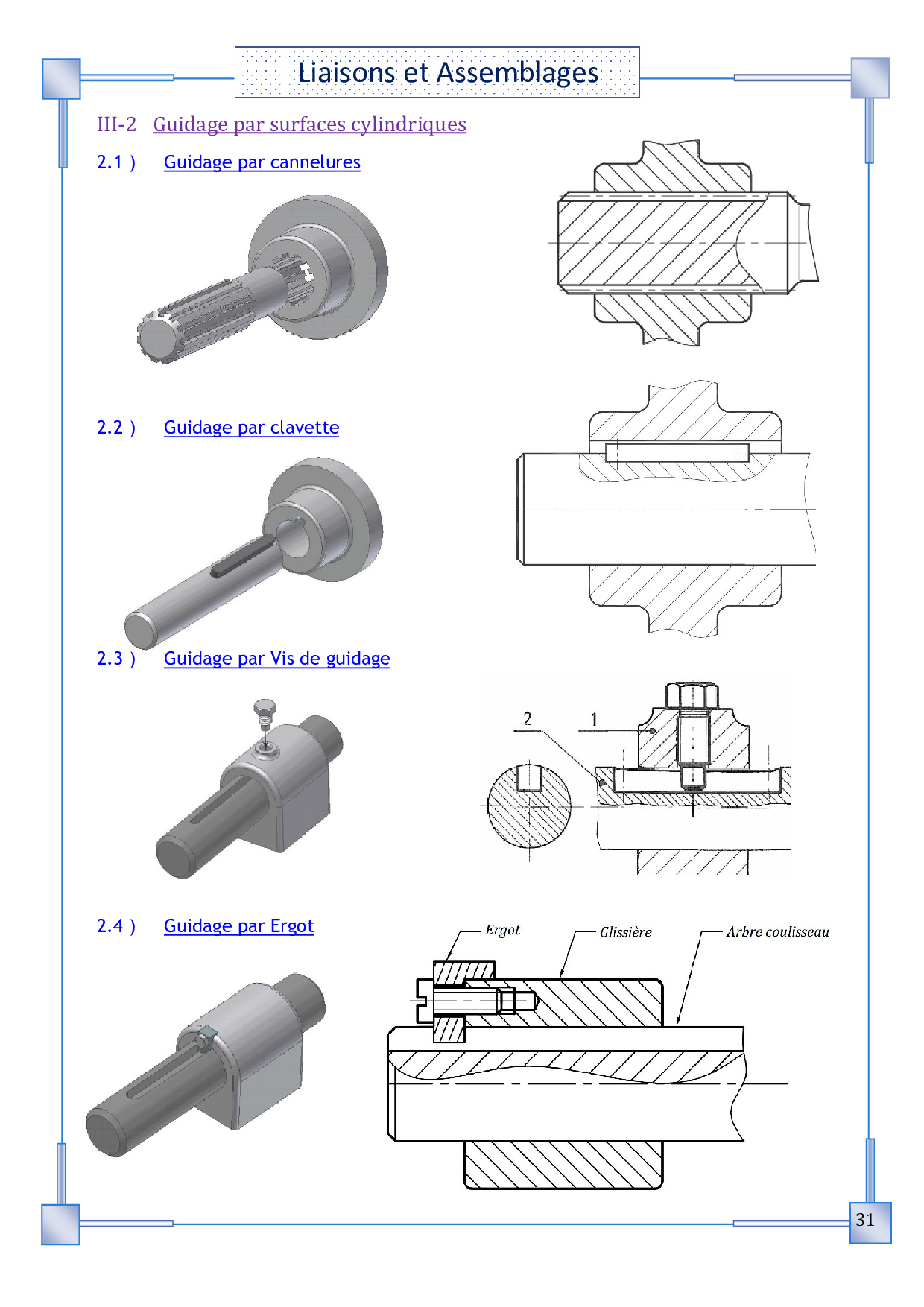 Liaisons et Assemblages

III-2 Guidage par surfaces cylindriques

2.1 ) Guidage par cannelures

2.2 ) Guidage par clavette

2.3 ) Guidage par Vis de guidage

2

1

2.4 ) Guidage par Ergot

Ergot

Glissière

Arbre coulisseau

31