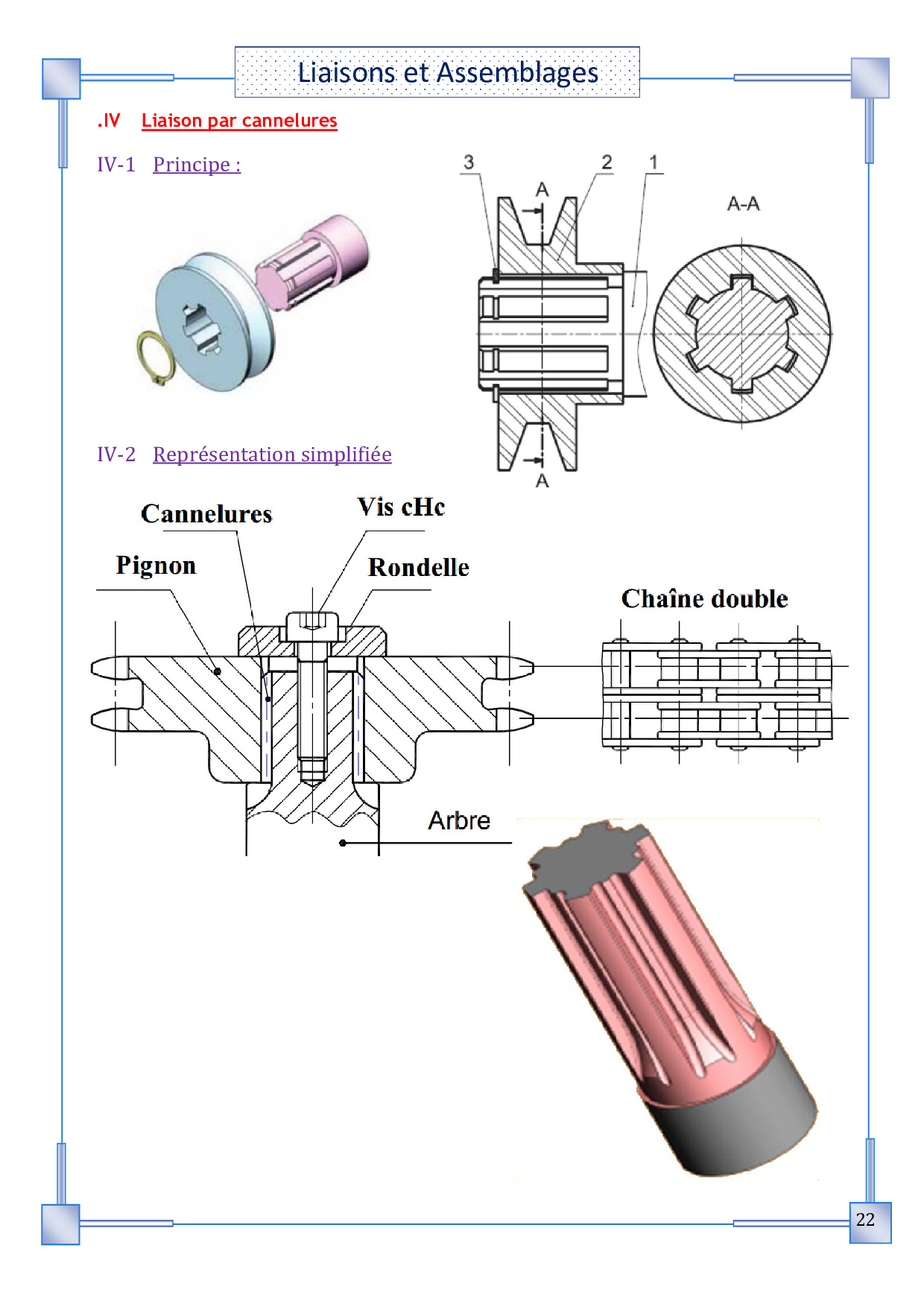 Liaisons et Assemblages

.IV Liaison par cannelures

IV-1 Principe :

3 2 1

A

A-A

A

IV-2 Représentation simplifiée

Cannelures

Vis cHc

Pignon

Rondelle

Chaîne double

Arbre

22