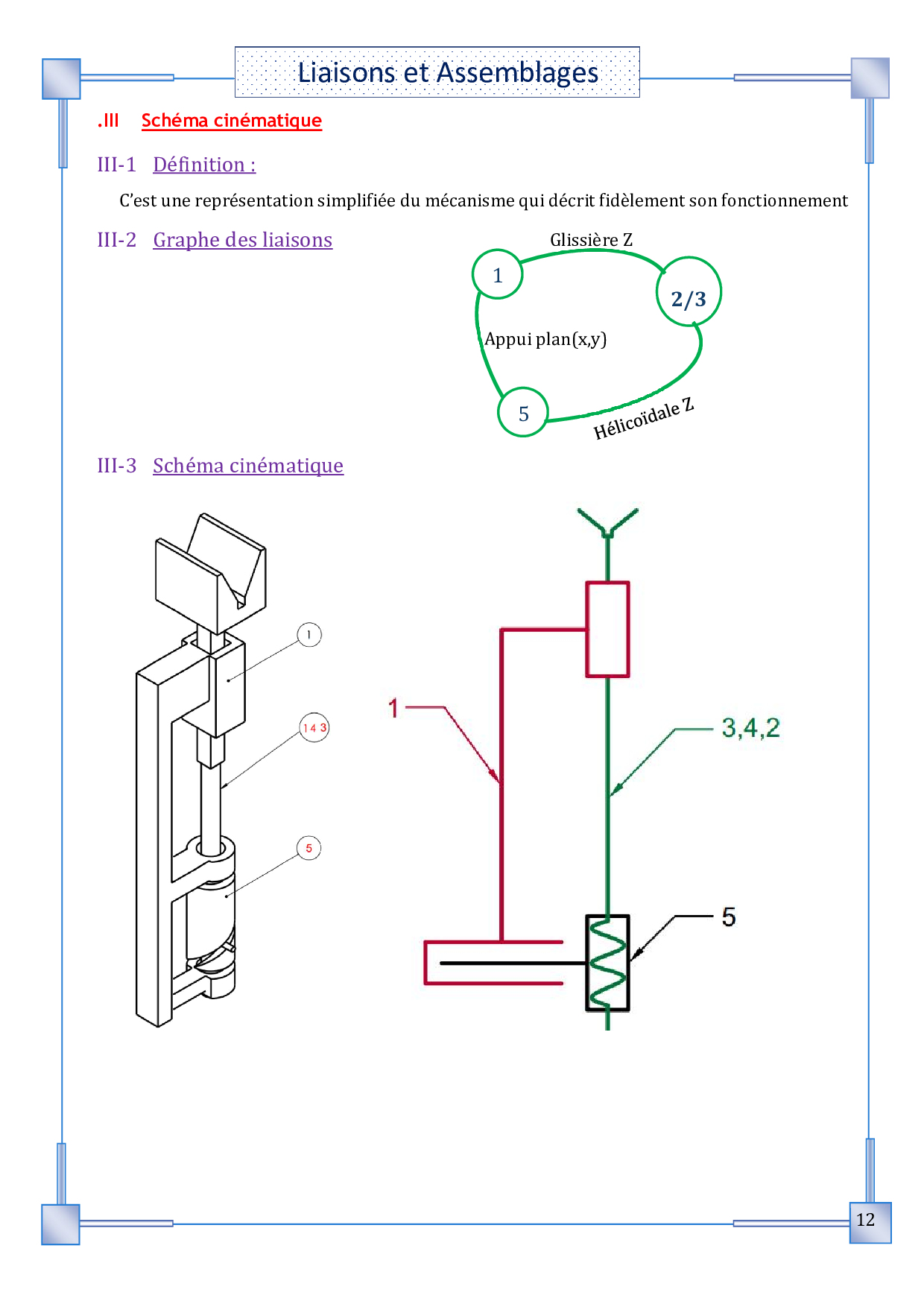 Liaisons et Assemblages

.III Schéma cinématique

III-1 Définition :

C'est une représentation simplifiée du mécanisme qui décrit fidèlement son fonctionnement

III-2 Graphe des liaisons

Glissière Z

1

2/3

Appui plan(x,y)

5

Hélicoïdale Z

III-3 Schéma cinématique

1

1 4 3

5

1

3,4,2

5

12