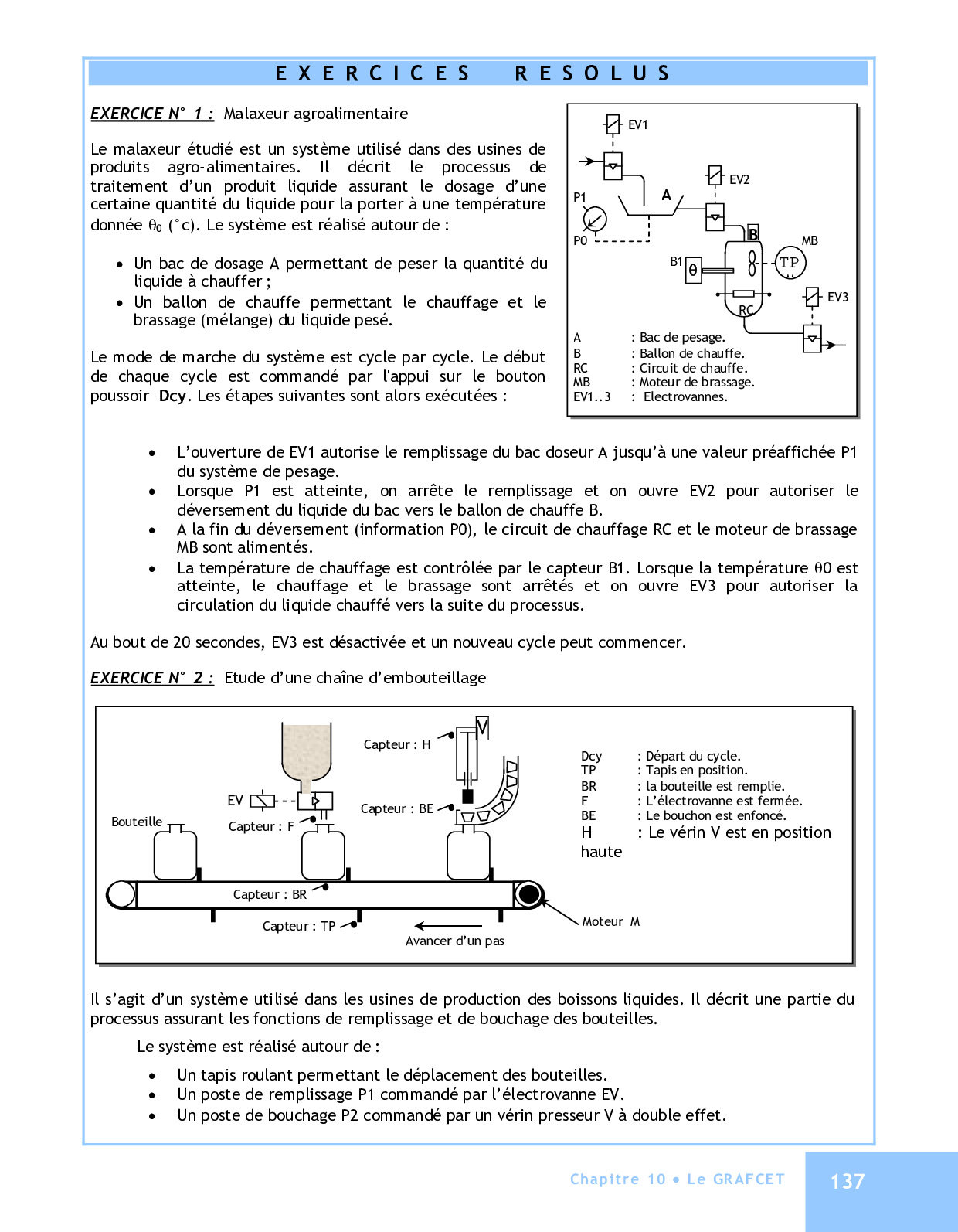 EXERCICES RESOLUS

EXERCICE N° 1 : Malaxeur agroalimentaire

Le malaxeur étudié est un système utilisé dans des usines de produits agro-alimentaires. Il décrit le processus de traitement d'un produit liquide assurant le dosage d'une certaine quantité du liquide pour la porter à une température donnée $\theta_0$ (°c). Le système est réalisé autour de :

• Un bac de dosage A permettant de peser la quantité du liquide à chauffer ;
• Un ballon de chauffe permettant le chauffage et le brassage (mélange) du liquide pesé.

Le mode de marche du système est cycle par cycle. Le début de chaque cycle est commandé par l'appui sur le bouton poussoir Dcy. Les étapes suivantes sont alors exécutées :

EV1
EV2
P1
A
P0
B
MB
B1
θ
TP
EV3
RC

A : Bac de pesage.
B : Ballon de chauffe.
RC : Circuit de chauffe.
MB : Moteur de brassage.
EV1..3 : Electrovannes.

• L'ouverture de EV1 autorise le remplissage du bac doseur A jusqu'à une valeur préaffichée P1 du système de pesage.
• Lorsque P1 est atteinte, on arrête le remplissage et on ouvre EV2 pour autoriser le déversement du liquide du bac vers le ballon de chauffe B.
• A la fin du déversement (information P0), le circuit de chauffage RC et le moteur de brassage MB sont alimentés.
• La température de chauffage est contrôlée par le capteur B1. Lorsque la température θ0 est atteinte, le chauffage et le brassage sont arrêtés et on ouvre EV3 pour autoriser la circulation du liquide chauffé vers la suite du processus.

Au bout de 20 secondes, EV3 est désactivée et un nouveau cycle peut commencer.

EXERCICE N° 2 : Etude d'une chaîne d'embouteillage

Capteur : H
V
EV
Capteur : BE
Bouteille
Capteur : F
Capteur : BR
Capteur : TP
Avancer d'un pas
Moteur M

Dcy : Départ du cycle.
TP : Tapis en position.
BR : la bouteille est remplie.
F : L'électrovanne est fermée.
BE : Le bouchon est enfoncé.
H : Le vérin V est en position haute

Il s'agit d'un système utilisé dans les usines de production des boissons liquides. Il décrit une partie du processus assurant les fonctions de remplissage et de bouchage des bouteilles.

Le système est réalisé autour de :

• Un tapis roulant permettant le déplacement des bouteilles.
• Un poste de remplissage P1 commandé par l'électrovanne EV.
• Un poste de bouchage P2 commandé par un vérin presseur V à double effet.

Chapitre 10 • Le GRAFCET 137